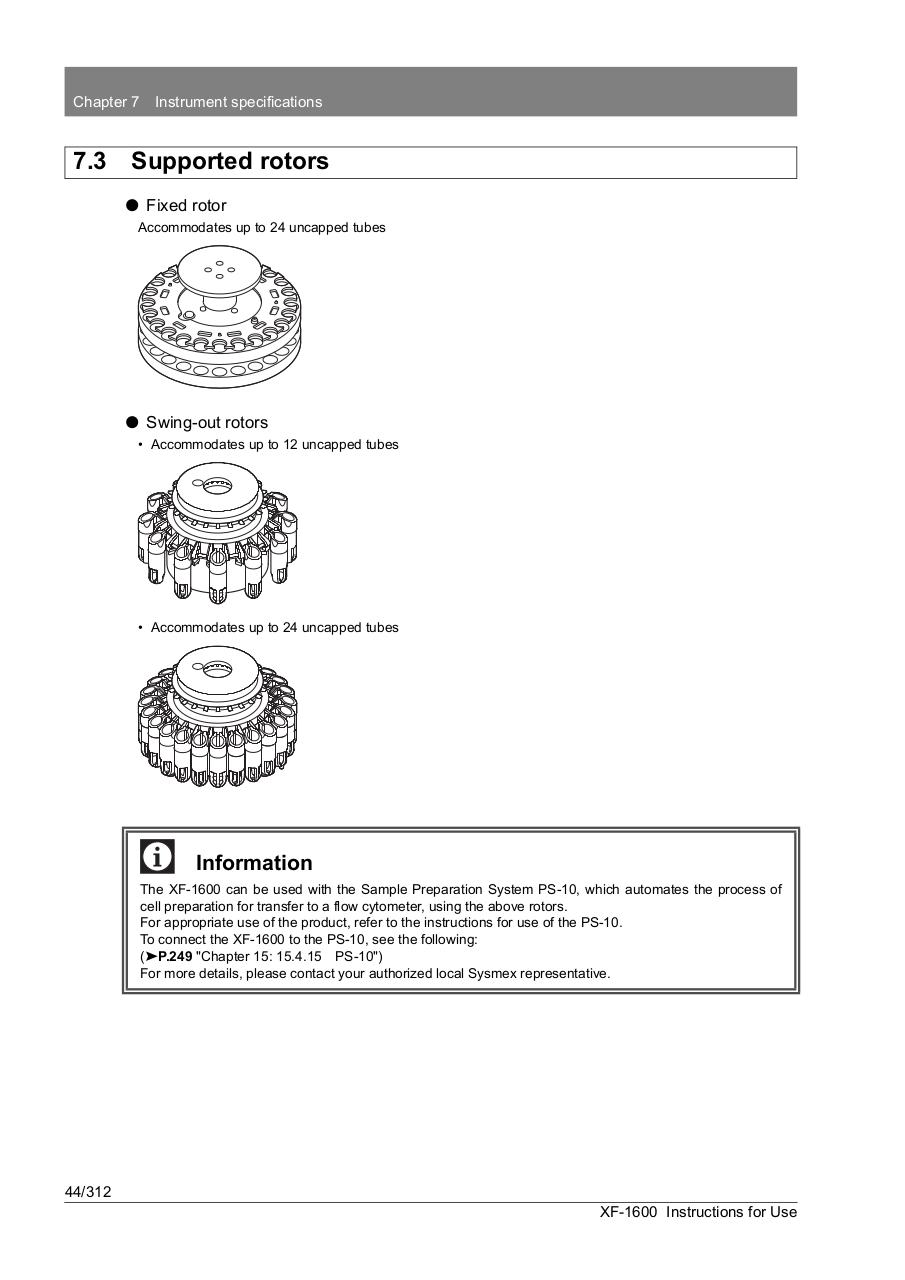 Chapter 7 Instrument specifications

7.3 Supported rotors

● Fixed rotor
Accommodates up to 24 uncapped tubes

● Swing-out rotors
• Accommodates up to 12 uncapped tubes

• Accommodates up to 24 uncapped tubes

Information
The XF-1600 can be used with the Sample Preparation System PS-10, which automates the process of cell preparation for transfer to a flow cytometer, using the above rotors.
For appropriate use of the product, refer to the instructions for use of the PS-10.
To connect the XF-1600 to the PS-10, see the following:
(➤P.249 "Chapter 15: 15.4.15 PS-10")
For more details, please contact your authorized local Sysmex representative.

44/312
XF-1600 Instructions for Use