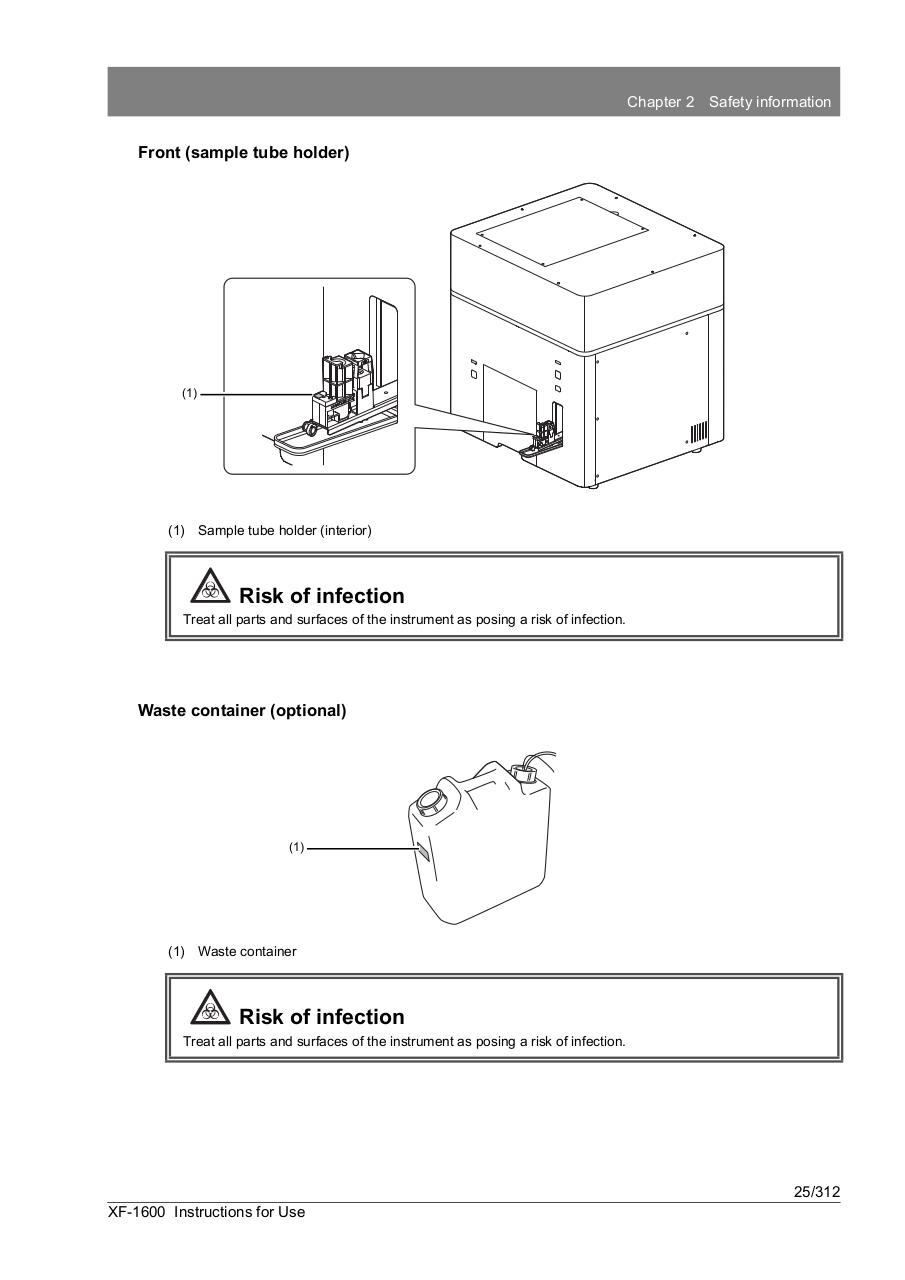 Chapter 2 Safety information

Front (sample tube holder)

(1)

(1) Sample tube holder (interior)

Risk of infection

Treat all parts and surfaces of the instrument as posing a risk of infection.

Waste container (optional)

(1)

(1) Waste container

Risk of infection

Treat all parts and surfaces of the instrument as posing a risk of infection.

25/312

XF-1600 Instructions for Use