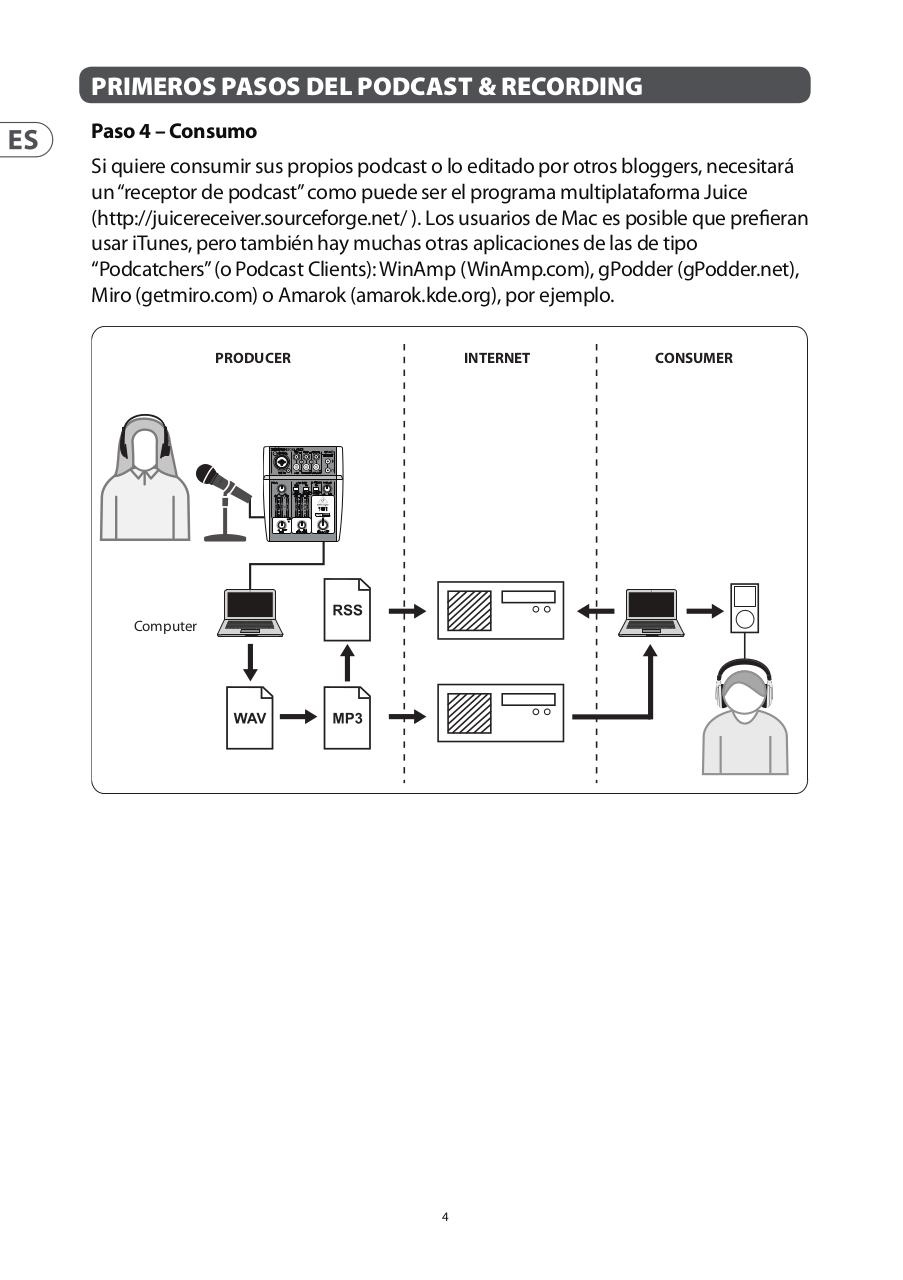 PRIMEROS PASOS DEL PODCAST & RECORDING

ES

Paso 4 – Consumo

Si quiere consumir sus propios podcast o lo editado por otros bloggers, necesitará un “receptor de podcast” como puede ser el programa multiplataforma Juice (http://juicereceiver.sourceforge.net/ ). Los usuarios de Mac es posible que prefieran usar iTunes, pero también hay muchas otras aplicaciones de las de tipo “Podcatchers” (o Podcast Clients): WinAmp (WinAmp.com), gPodder (gPodder.net), Miro (getmiro.com) o Amarok (amarok.kde.org), por ejemplo.

PRODUCER

INTERNET

CONSUMER

Computer

RSS

WAV

MP3

4