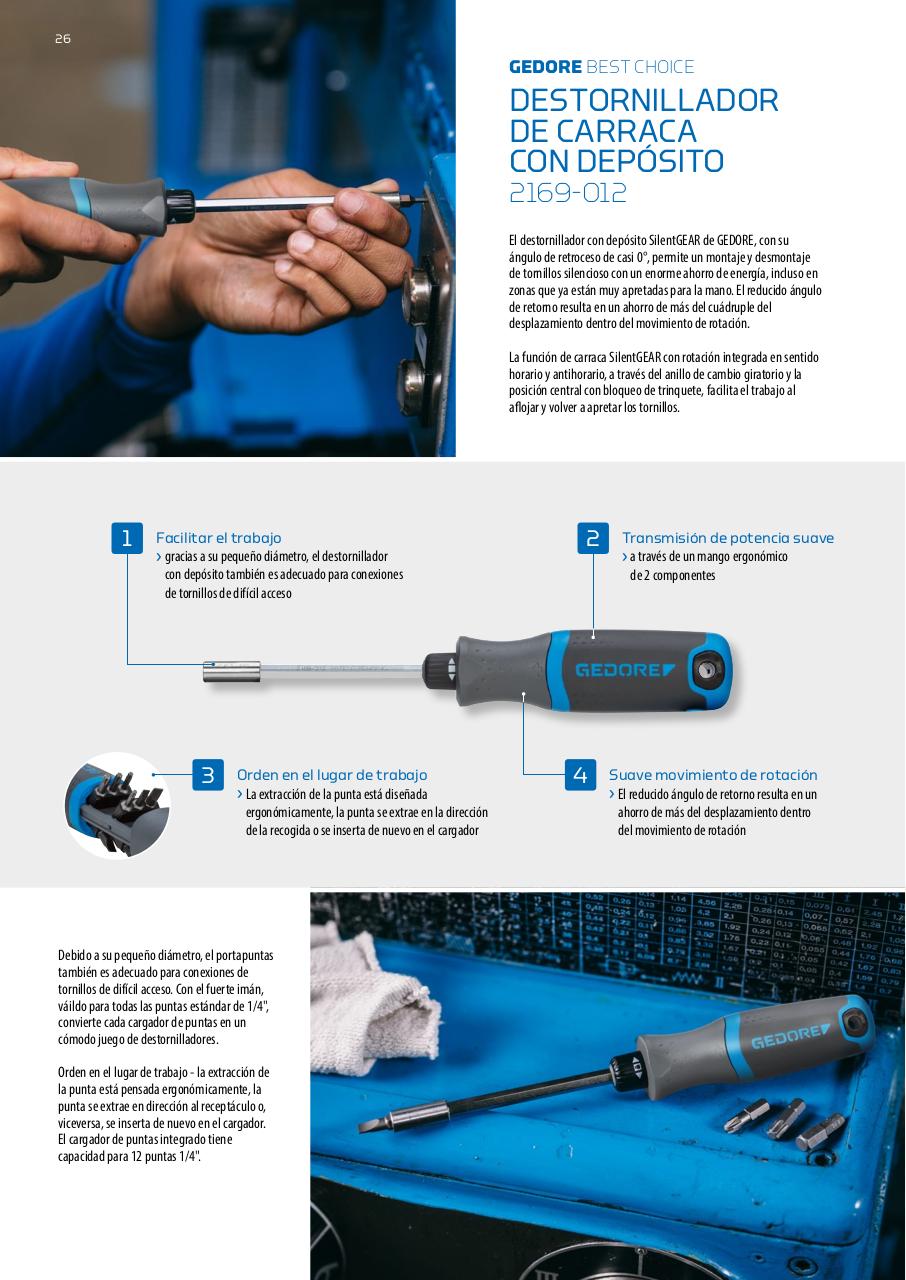 26

GEDORE BEST CHOICE

DESTORNILLADOR DE CARRACA CON DEPÓSITO
2169-012

El destornillador con depósito SilentGEAR de GEDORE, con su ángulo de retroceso de casi 0°, permite un montaje y desmontaje de tornillos silencioso con un enorme ahorro de energía, incluso en zonas que ya están muy apretadas para la mano. El reducido ángulo de retorno resulta en un ahorro de más del cuádruple del desplazamiento dentro del movimiento de rotación.

La función de carraca SilentGEAR con rotación integrada en sentido horario y antihorario, a través del anillo de cambio giratorio y la posición central con bloqueo de trinquete, facilita el trabajo al aflojar y volver a apretar los tornillos.

1 Facilitar el trabajo
› gracias a su pequeño diámetro, el destornillador con depósito también es adecuado para conexiones de tornillos de difícil acceso

2 Transmisión de potencia suave
› a través de un mango ergonómico de 2 componentes

GEDORE

3 Orden en el lugar de trabajo
› La extracción de la punta está diseñada ergonómicamente, la punta se extrae en la dirección de la recogida o se inserta de nuevo en el cargador

4 Suave movimiento de rotación
› El reducido ángulo de retorno resulta en un ahorro de más del desplazamiento dentro del movimiento de rotación

Debido a su pequeño diámetro, el portapuntas también es adecuado para conexiones de tornillos de difícil acceso. Con el fuerte imán, váildo para todas las puntas estándar de 1/4", convierte cada cargador de puntas en un cómodo juego de destornilladores.

Orden en el lugar de trabajo - la extracción de la punta está pensada ergonómicamente, la punta se extrae en dirección al receptáculo o, viceversa, se inserta de nuevo en el cargador. El cargador de puntas integrado tiene capacidad para 12 puntas 1/4".

GEDORE