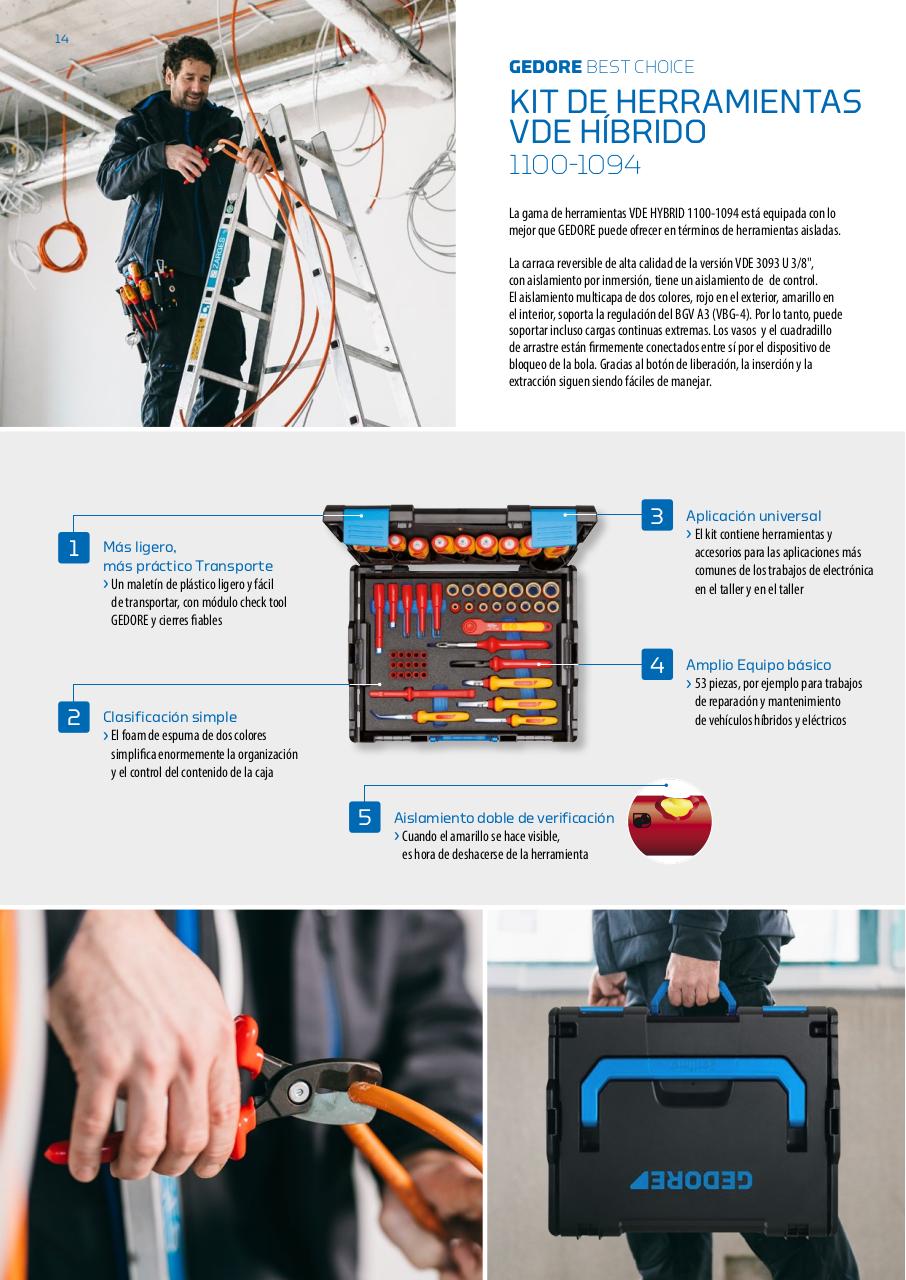 14

GEDORE BEST CHOICE

KIT DE HERRAMIENTAS VDE HÍBRIDO
1100-1094

La gama de herramientas VDE HYBRID 1100-1094 está equipada con lo mejor que GEDORE puede ofrecer en términos de herramientas aisladas.

La carraca reversible de alta calidad de la versión VDE 3093 U 3/8", con aislamiento por inmersión, tiene un aislamiento de de control. El aislamiento multicapa de dos colores, rojo en el exterior, amarillo en el interior, soporta la regulación del BGV A3 (VBG-4). Por lo tanto, puede soportar incluso cargas continuas extremas. Los vasos y el cuadradillo de arrastre están firmemente conectados entre sí por el dispositivo de bloqueo de la bola. Gracias al botón de liberación, la inserción y la extracción siguen siendo fáciles de manejar.

1 Más ligero, más práctico Transporte
› Un maletín de plástico ligero y fácil de transportar, con módulo check tool GEDORE y cierres fiables

2 Clasificación simple
› El foam de espuma de dos colores simplifica enormemente la organización y el control del contenido de la caja

3 Aplicación universal
› El kit contiene herramientas y accesorios para las aplicaciones más comunes de los trabajos de electrónica en el taller y en el taller

4 Amplio Equipo básico
› 53 piezas, por ejemplo para trabajos de reparación y mantenimiento de vehículos híbridos y eléctricos

5 Aislamiento doble de verificación
› Cuando el amarillo se hace visible, es hora de deshacerse de la herramienta

GEDORE