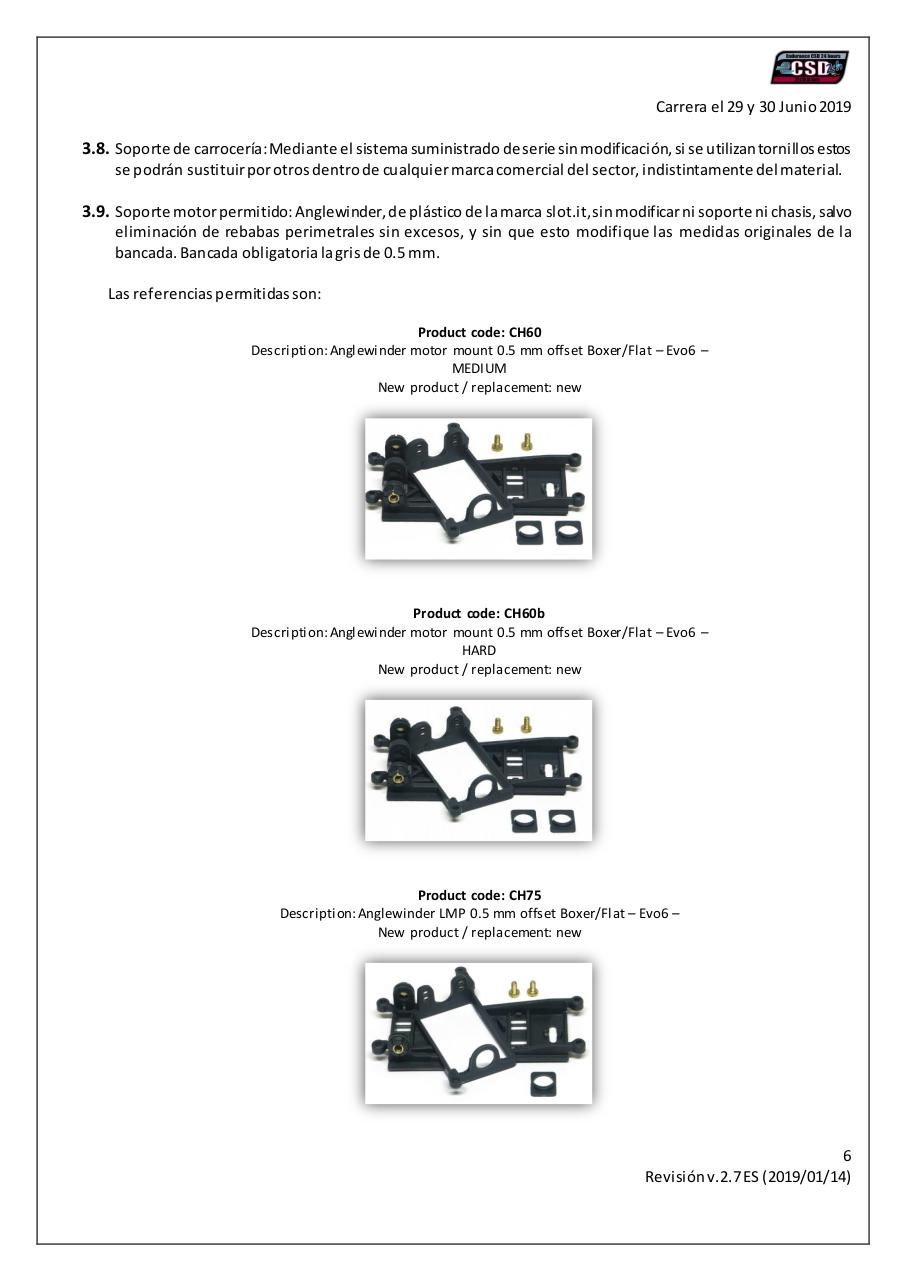 Endurance CSD 24 hours
CSD

Carrera el 29 y 30 Junio 2019

**3.8.** Soporte de carrocería: Mediante el sistema suministrado de serie sin modificación, si se utilizan tornillos estos se podrán sustituir por otros dentro de cualquier marca comercial del sector, indistintamente del material.

**3.9.** Soporte motor permitido: Anglewinder, de plástico de la marca slot.it, sin modificar ni soporte ni chasis, salvo eliminación de rebabas perimetrales sin excesos, y sin que esto modifique las medidas originales de la bancada. Bancada obligatoria la gris de 0.5 mm.

Las referencias permitidas son:

**Product code: CH60**
Description: Anglewinder motor mount 0.5 mm offset Boxer/Flat – Evo6 – MEDIUM
New product / replacement: new

**Product code: CH60b**
Description: Anglewinder motor mount 0.5 mm offset Boxer/Flat – Evo6 – HARD
New product / replacement: new

**Product code: CH75**
Description: Anglewinder LMP 0.5 mm offset Boxer/Flat – Evo6 –
New product / replacement: new

6
Revisión v. 2.7 ES (2019/01/14)