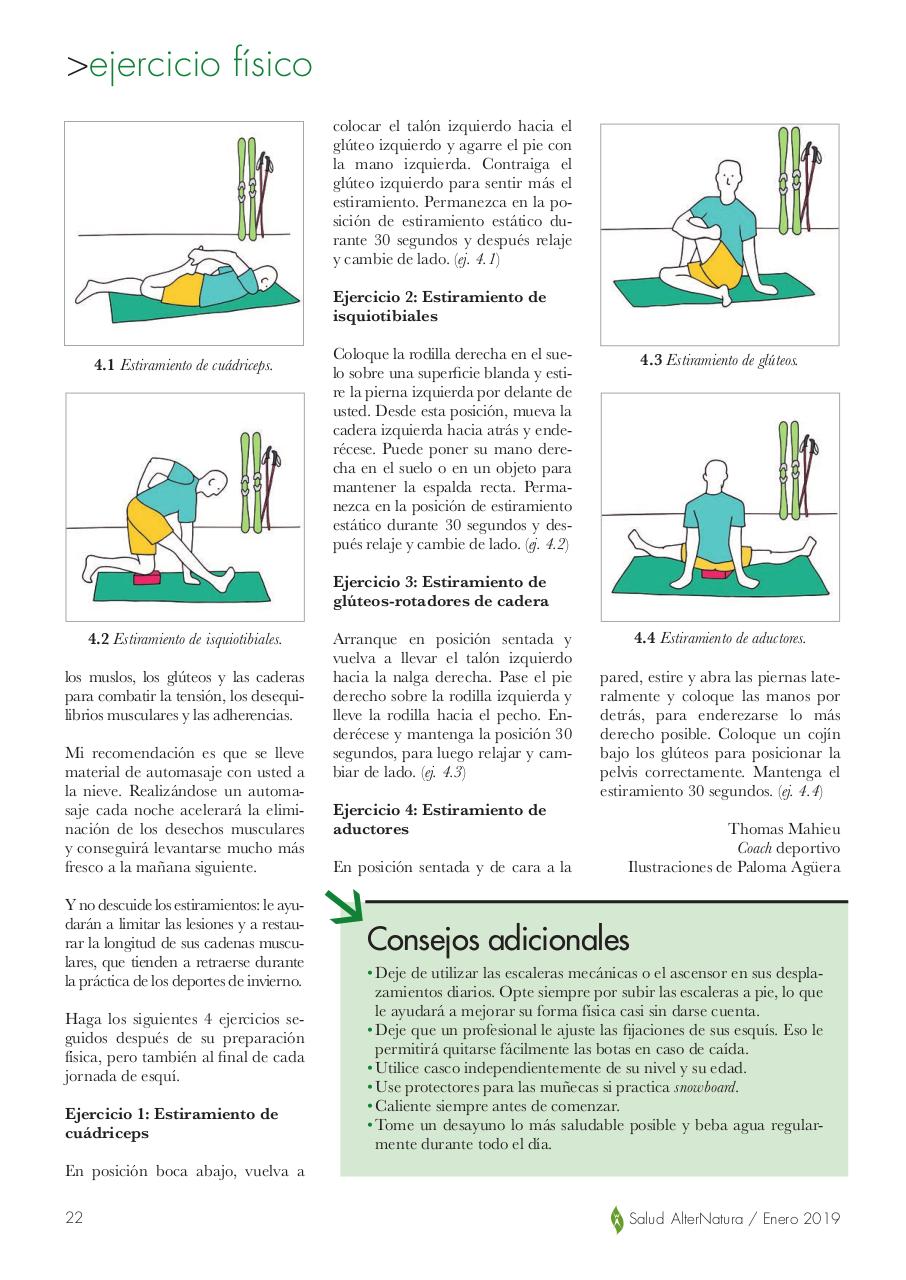 >ejercicio físico

4.1 Estiramiento de cuádriceps.

4.2 Estiramiento de isquiotibiales.

los muslos, los glúteos y las caderas para combatir la tensión, los desequilibrios musculares y las adherencias.

Mi recomendación es que se lleve material de automasaje con usted a la nieve. Realizándose un automasaje cada noche acelerará la eliminación de los desechos musculares y conseguirá levantarse mucho más fresco a la mañana siguiente.

Y no descuide los estiramientos: le ayudarán a limitar las lesiones y a restaurar la longitud de sus cadenas musculares, que tienden a retraerse durante la práctica de los deportes de invierno.

Haga los siguientes 4 ejercicios seguidos después de su preparación física, pero también al final de cada jornada de esquí.

Ejercicio 1: Estiramiento de cuádriceps

En posición boca abajo, vuelva a colocar el talón izquierdo hacia el glúteo izquierdo y agarre el pie con la mano izquierda. Contraiga el glúteo izquierdo para sentir más el estiramiento. Permanezca en la posición de estiramiento estático durante 30 segundos y después relaje y cambie de lado. (ej. 4.1)

Ejercicio 2: Estiramiento de isquiotibiales

Coloque la rodilla derecha en el suelo sobre una superficie blanda y estire la pierna izquierda por delante de usted. Desde esta posición, mueva la cadera izquierda hacia atrás y enderécese. Puede poner su mano derecha en el suelo o en un objeto para mantener la espalda recta. Permanezca en la posición de estiramiento estático durante 30 segundos y después relaje y cambie de lado. (ej. 4.2)

Ejercicio 3: Estiramiento de glúteos-rotadores de cadera

Arranque en posición sentada y vuelva a llevar el talón izquierdo hacia la nalga derecha. Pase el pie derecho sobre la rodilla izquierda y lleve la rodilla hacia el pecho. Enderécese y mantenga la posición 30 segundos, para luego relajar y cambiar de lado. (ej. 4.3)

Ejercicio 4: Estiramiento de aductores

En posición sentada y de cara a la

4.3 Estiramiento de glúteos.

4.4 Estiramiento de aductores.

pared, estire y abra las piernas lateralmente y coloque las manos por detrás, para enderezarse lo más derecho posible. Coloque un cojín bajo los glúteos para posicionar la pelvis correctamente. Mantenga el estiramiento 30 segundos. (ej. 4.4)

Thomas Mahieu
Coach deportivo
Ilustraciones de Paloma Agüera

Consejos adicionales
• Deje de utilizar las escaleras mecánicas o el ascensor en sus desplazamientos diarios. Opte siempre por subir las escaleras a pie, lo que le ayudará a mejorar su forma física casi sin darse cuenta.
• Deje que un profesional le ajuste las fijaciones de sus esquís. Eso le permitirá quitarse fácilmente las botas en caso de caída.
• Utilice casco independientemente de su nivel y su edad.
• Use protectores para las muñecas si practica snowboard.
• Caliente siempre antes de comenzar.
• Tome un desayuno lo más saludable posible y beba agua regularmente durante todo el día.

22

Salud AlterNatura / Enero 2019