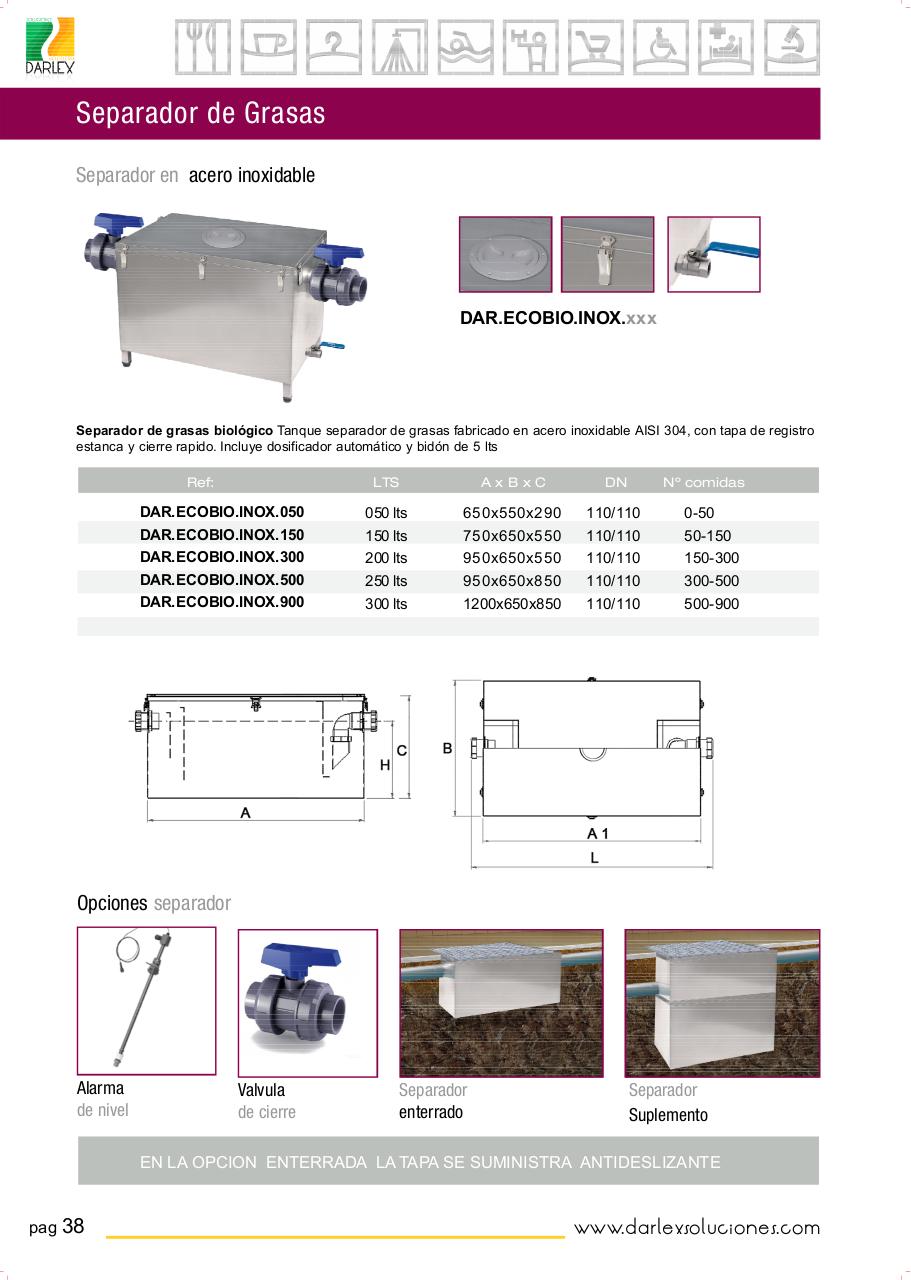 SOLUCIONES
DARLEX

Separador de Grasas

Separador en acero inoxidable

DAR.ECOBIO.INOX.xxx

**Separador de grasas biológico** Tanque separador de grasas fabricado en acero inoxidable AISI 304, con tapa de registro estanca y cierre rapido. Incluye dosificador automático y bidón de 5 lts

| Ref: | LTS | A x B x C | DN | Nº comidas |
|---|---|---|---|---|
| DAR.ECOBIO.INOX.050 | 050 lts | 650x550x290 | 110/110 | 0-50 |
| DAR.ECOBIO.INOX.150 | 150 lts | 750x650x550 | 110/110 | 50-150 |
| DAR.ECOBIO.INOX.300 | 200 lts | 950x650x550 | 110/110 | 150-300 |
| DAR.ECOBIO.INOX.500 | 250 lts | 950x650x850 | 110/110 | 300-500 |
| DAR.ECOBIO.INOX.900 | 300 lts | 1200x650x850 | 110/110 | 500-900 |

C
H
A
B
A 1
L

Opciones separador

Alarma de nivel

Valvula de cierre

Separador enterrado

Separador Suplemento

EN LA OPCION ENTERRADA LA TAPA SE SUMINISTRA ANTIDESLIZANTE

pag 38

www.darlexsoluciones.com