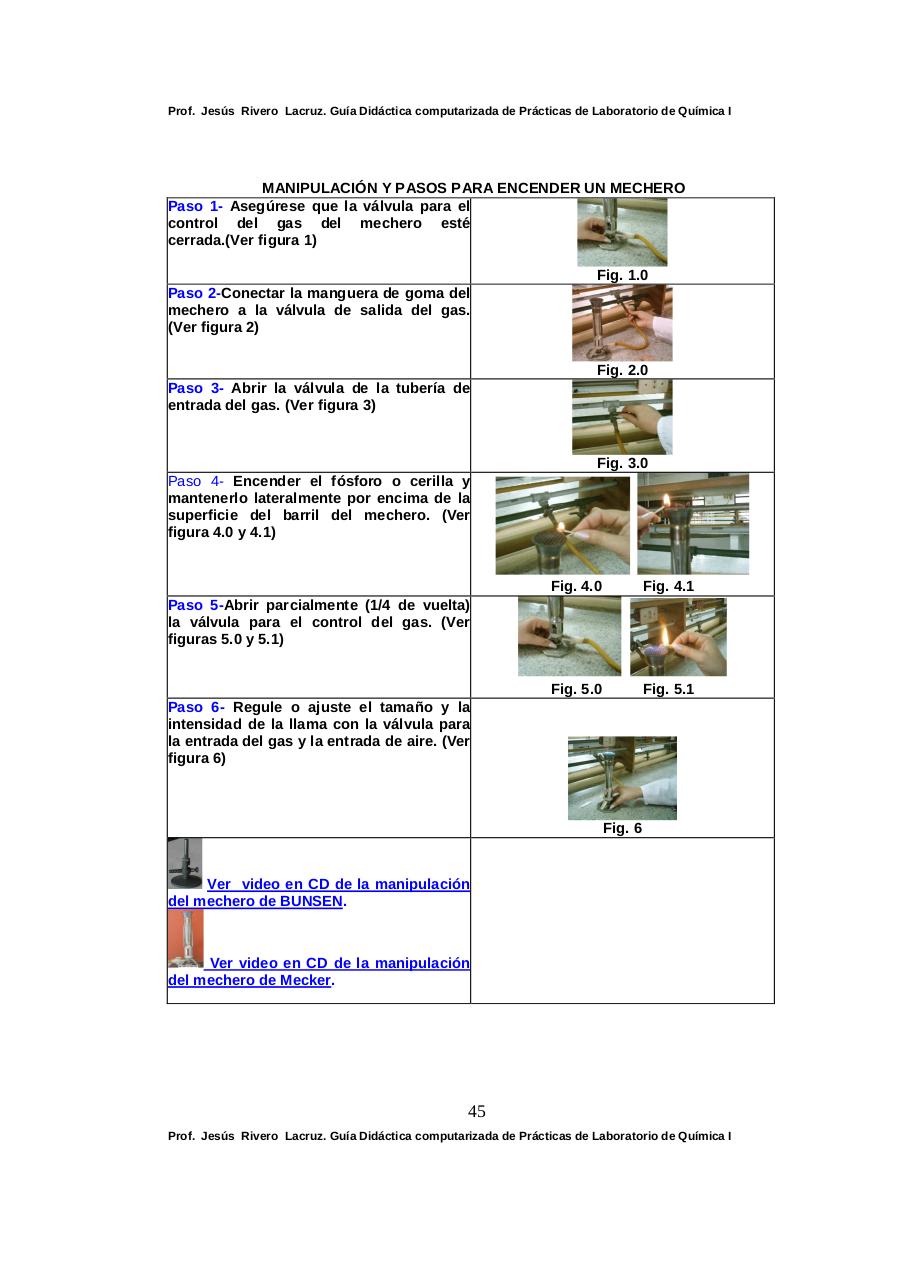 Prof. Jesús Rivero Lacruz. Guía Didáctica computarizada de Prácticas de Laboratorio de Química I

MANIPULACIÓN Y PASOS PARA ENCENDER UN MECHERO

| | |
|---|---|
| Paso 1- Asegúrese que la válvula para el control del gas del mechero esté cerrada.(Ver figura 1) | Fig. 1.0 |
| Paso 2-Conectar la manguera de goma del mechero a la válvula de salida del gas. (Ver figura 2) | Fig. 2.0 |
| Paso 3- Abrir la válvula de la tubería de entrada del gas. (Ver figura 3) | Fig. 3.0 |
| Paso 4- Encender el fósforo o cerilla y mantenerlo lateralmente por encima de la superficie del barril del mechero. (Ver figura 4.0 y 4.1) | Fig. 4.0 Fig. 4.1 |
| Paso 5-Abrir parcialmente (1/4 de vuelta) la válvula para el control del gas. (Ver figuras 5.0 y 5.1) | Fig. 5.0 Fig. 5.1 |
| Paso 6- Regule o ajuste el tamaño y la intensidad de la llama con la válvula para la entrada del gas y la entrada de aire. (Ver figura 6) | Fig. 6 |
| Ver video en CD de la manipulación del mechero de BUNSEN. Ver video en CD de la manipulación del mechero de Mecker. | |

45

Prof. Jesús Rivero Lacruz. Guía Didáctica computarizada de Prácticas de Laboratorio de Química I