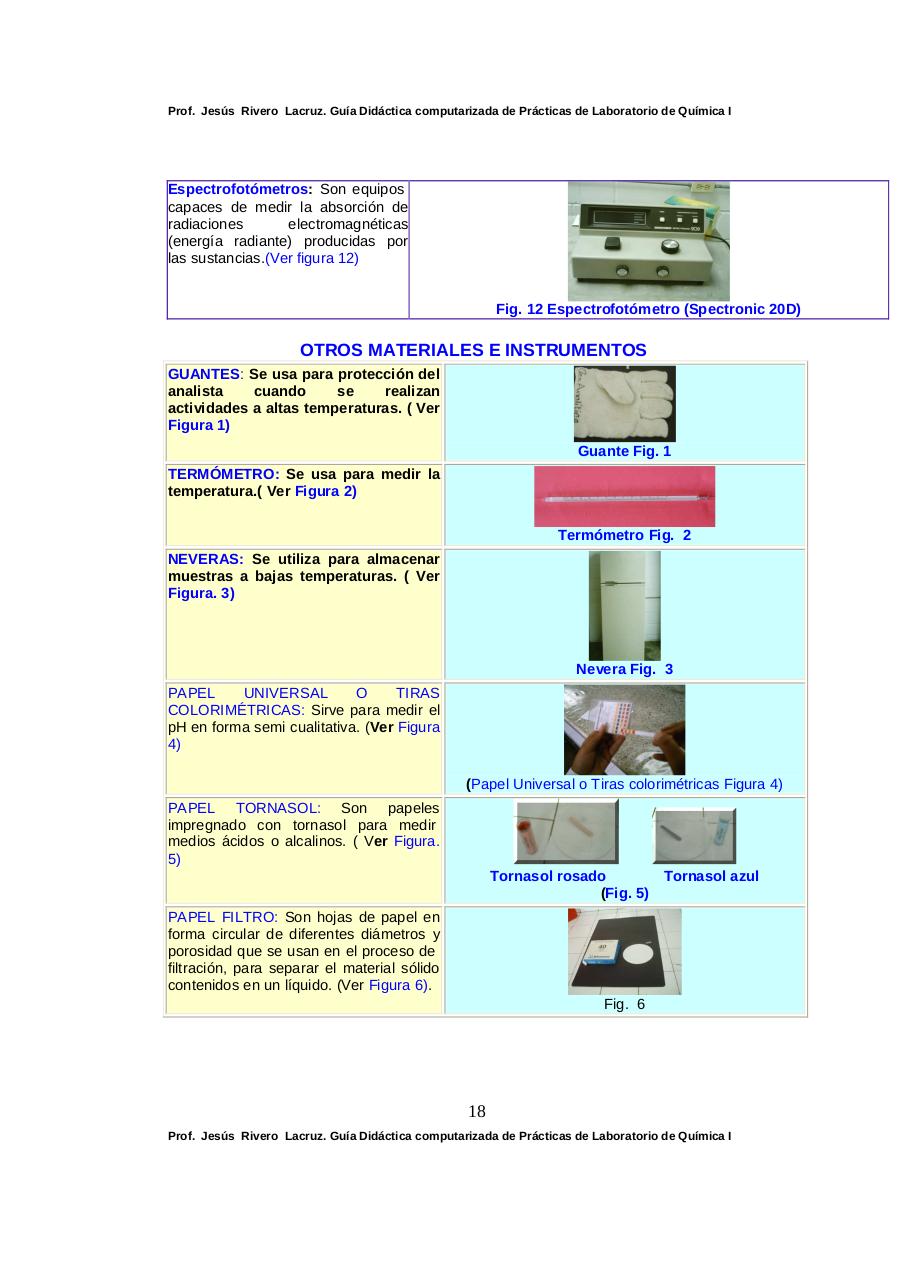 Prof. Jesús Rivero Lacruz. Guía Didáctica computarizada de Prácticas de Laboratorio de Química I

| Espectrofotómetros: Son equipos capaces de medir la absorción de radiaciones electromagnéticas (energía radiante) producidas por las sustancias.(Ver figura 12) | Fig. 12 Espectrofotómetro (Spectronic 20D) |
|---|---|

OTROS MATERIALES E INSTRUMENTOS

| GUANTES: Se usa para protección del analista cuando se realizan actividades a altas temperaturas. ( Ver Figura 1) | Guante Fig. 1 |
|---|---|
| TERMÓMETRO: Se usa para medir la temperatura.( Ver Figura 2) | Termómetro Fig. 2 |
| NEVERAS: Se utiliza para almacenar muestras a bajas temperaturas. ( Ver Figura. 3) | Nevera Fig. 3 |
| PAPEL UNIVERSAL O TIRAS COLORIMÉTRICAS: Sirve para medir el pH en forma semi cualitativa. (Ver Figura 4) | (Papel Universal o Tiras colorimétricas Figura 4) |
| PAPEL TORNASOL: Son papeles impregnado con tornasol para medir medios ácidos o alcalinos. ( Ver Figura. 5) | Tornasol rosado Tornasol azul (Fig. 5) |
| PAPEL FILTRO: Son hojas de papel en forma circular de diferentes diámetros y porosidad que se usan en el proceso de filtración, para separar el material sólido contenidos en un líquido. (Ver Figura 6). | Fig. 6 |

18

Prof. Jesús Rivero Lacruz. Guía Didáctica computarizada de Prácticas de Laboratorio de Química I