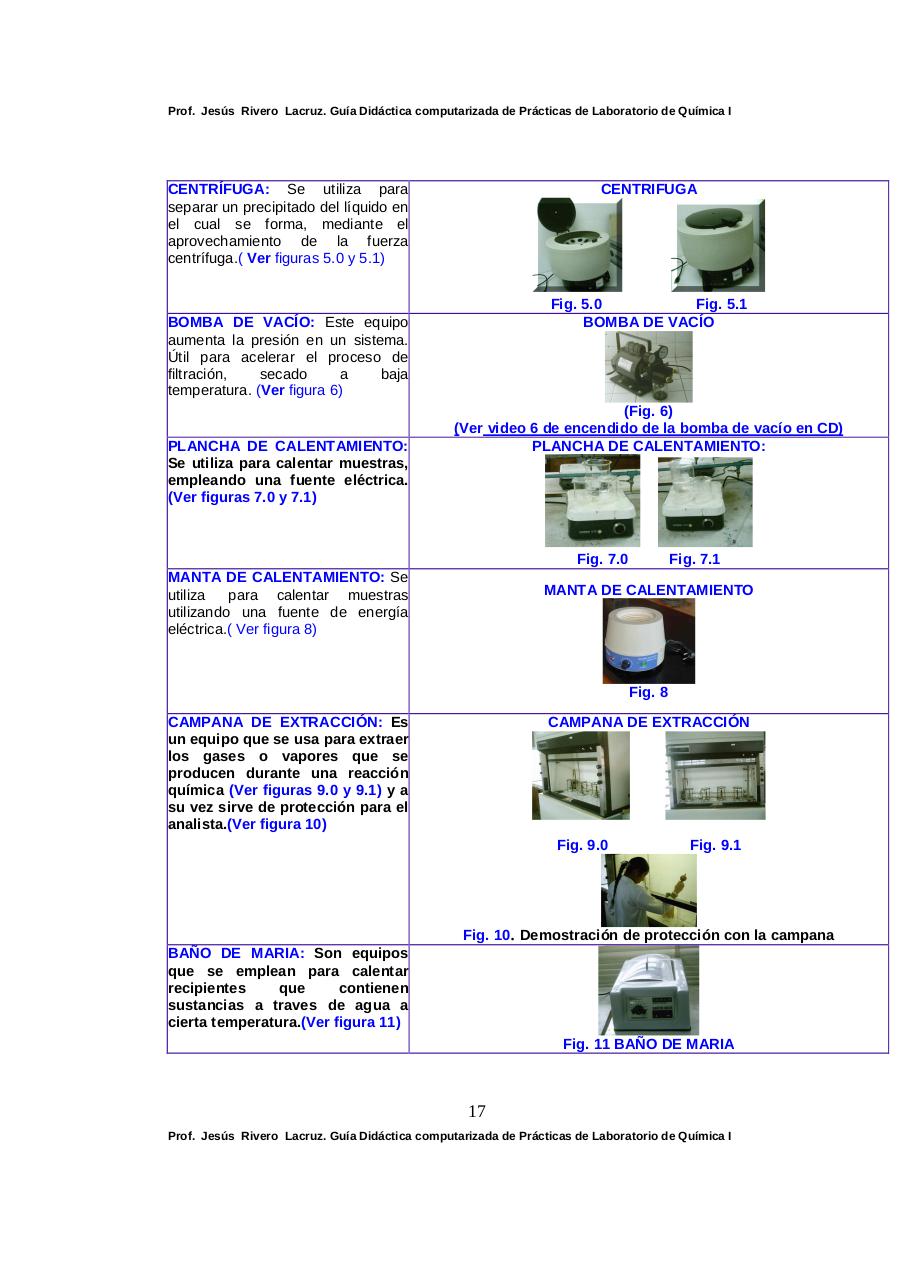 Prof. Jesús Rivero Lacruz. Guía Didáctica computarizada de Prácticas de Laboratorio de Química I

| | |
|---|---|
| CENTRÍFUGA: Se utiliza para separar un precipitado del líquido en el cual se forma, mediante el aprovechamiento de la fuerza centrífuga.( Ver figuras 5.0 y 5.1) | CENTRIFUGA Fig. 5.0 Fig. 5.1 |
| BOMBA DE VACÍO: Este equipo aumenta la presión en un sistema. Útil para acelerar el proceso de filtración, secado a baja temperatura. (Ver figura 6) | BOMBA DE VACÍO (Fig. 6) (Ver video 6 de encendido de la bomba de vacío en CD) |
| PLANCHA DE CALENTAMIENTO: Se utiliza para calentar muestras, empleando una fuente eléctrica. (Ver figuras 7.0 y 7.1) | PLANCHA DE CALENTAMIENTO: Fig. 7.0 Fig. 7.1 |
| MANTA DE CALENTAMIENTO: Se utiliza para calentar muestras utilizando una fuente de energía eléctrica.( Ver figura 8) | MANTA DE CALENTAMIENTO Fig. 8 |
| CAMPANA DE EXTRACCIÓN: Es un equipo que se usa para extraer los gases o vapores que se producen durante una reacción química (Ver figuras 9.0 y 9.1) y a su vez sirve de protección para el analista.(Ver figura 10) | CAMPANA DE EXTRACCIÓN Fig. 9.0 Fig. 9.1 Fig. 10. Demostración de protección con la campana |
| BAÑO DE MARIA: Son equipos que se emplean para calentar recipientes que contienen sustancias a traves de agua a cierta temperatura.(Ver figura 11) | Fig. 11 BAÑO DE MARIA |

17

Prof. Jesús Rivero Lacruz. Guía Didáctica computarizada de Prácticas de Laboratorio de Química I