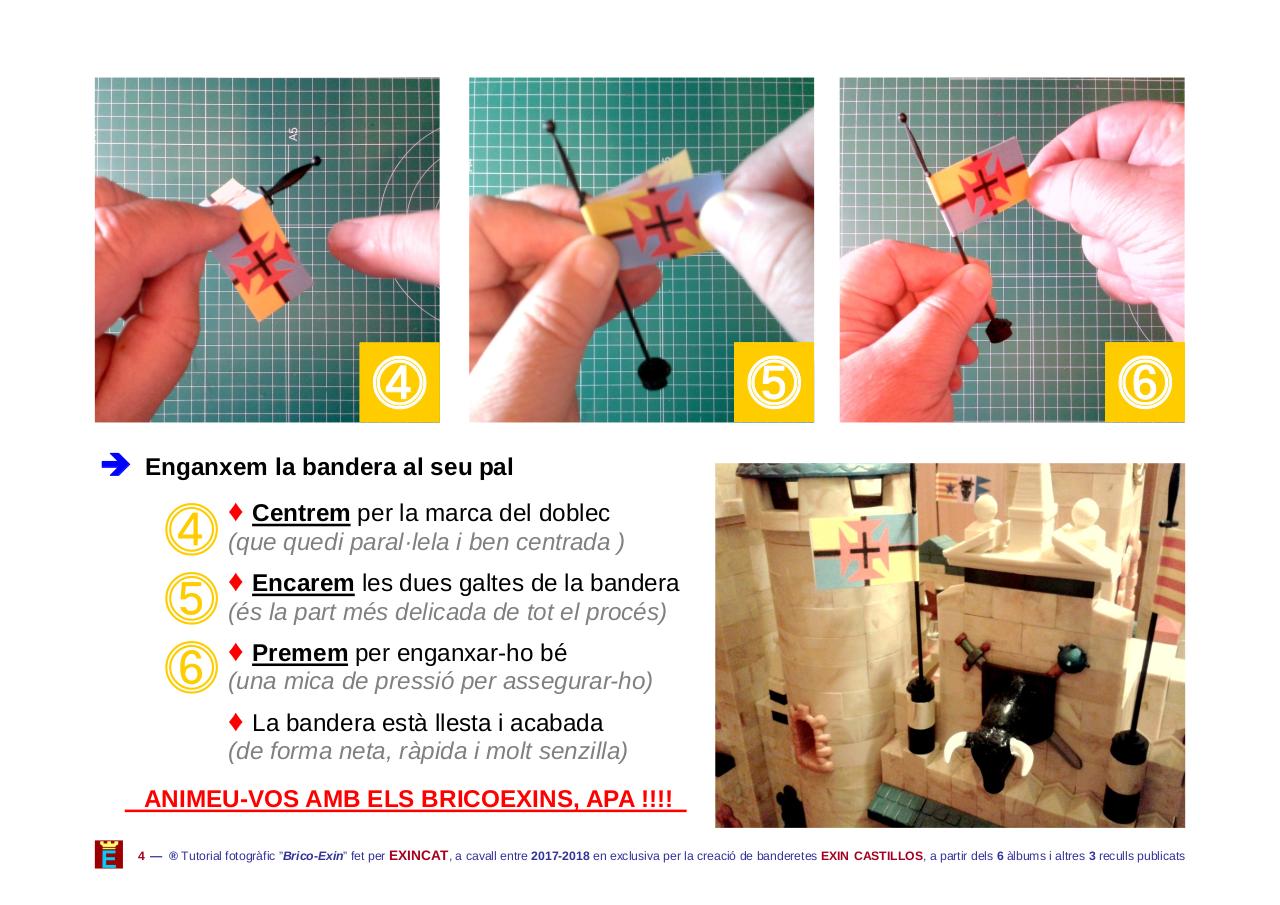 A5

④

⑤

⑥

➔ Enganxem la bandera al seu pal

④ ♦ Centrem per la marca del doblec
(que quedi paral·lela i ben centrada )

⑤ ♦ Encarem les dues galtes de la bandera
(és la part més delicada de tot el procés)

⑥ ♦ Premem per enganxar-ho bé
(una mica de pressió per assegurar-ho)

♦ La bandera està llesta i acabada
(de forma neta, ràpida i molt senzilla)

ANIMEU-VOS AMB ELS BRICOEXINS, APA !!!!

E 4 — ® Tutorial fotogràfic "Brico-Exin" fet per EXINCAT, a cavall entre 2017-2018 en exclusiva per la creació de banderetes EXIN CASTILLOS, a partir dels 6 àlbums i altres 3 reculls publicats