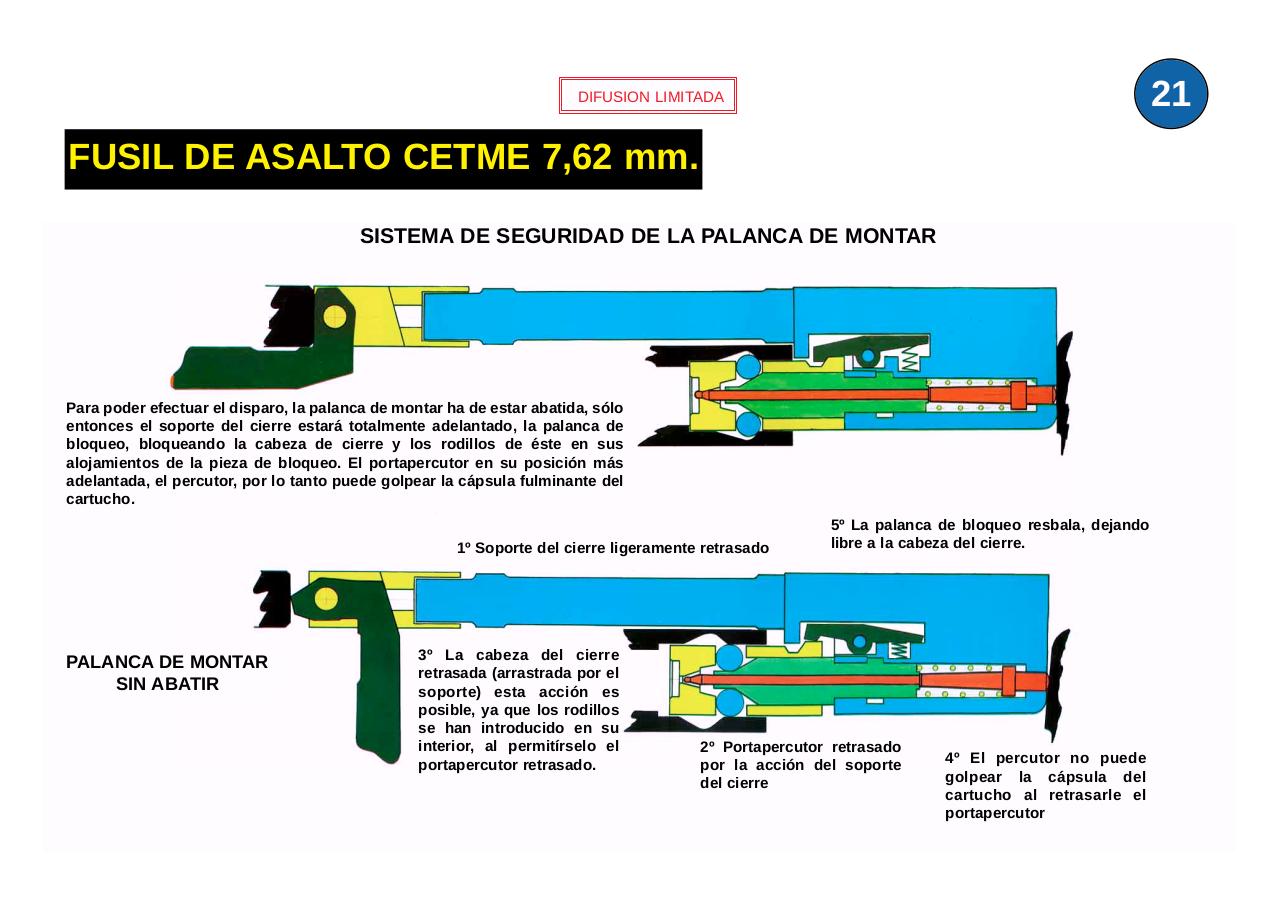 DIFUSION LIMITADA

21

FUSIL DE ASALTO CETME 7,62 mm.

SISTEMA DE SEGURIDAD DE LA PALANCA DE MONTAR

Para poder efectuar el disparo, la palanca de montar ha de estar abatida, sólo entonces el soporte del cierre estará totalmente adelantado, la palanca de bloqueo, bloqueando la cabeza de cierre y los rodillos de éste en sus alojamientos de la pieza de bloqueo. El portapercutor en su posición más adelantada, el percutor, por lo tanto puede golpear la cápsula fulminante del cartucho.

5º La palanca de bloqueo resbala, dejando libre a la cabeza del cierre.

1º Soporte del cierre ligeramente retrasado

PALANCA DE MONTAR SIN ABATIR

3º La cabeza del cierre retrasada (arrastrada por el soporte) esta acción es posible, ya que los rodillos se han introducido en su interior, al permitírselo el portapercutor retrasado.

2º Portapercutor retrasado por la acción del soporte del cierre

4º El percutor no puede golpear la cápsula del cartucho al retrasarle el portapercutor