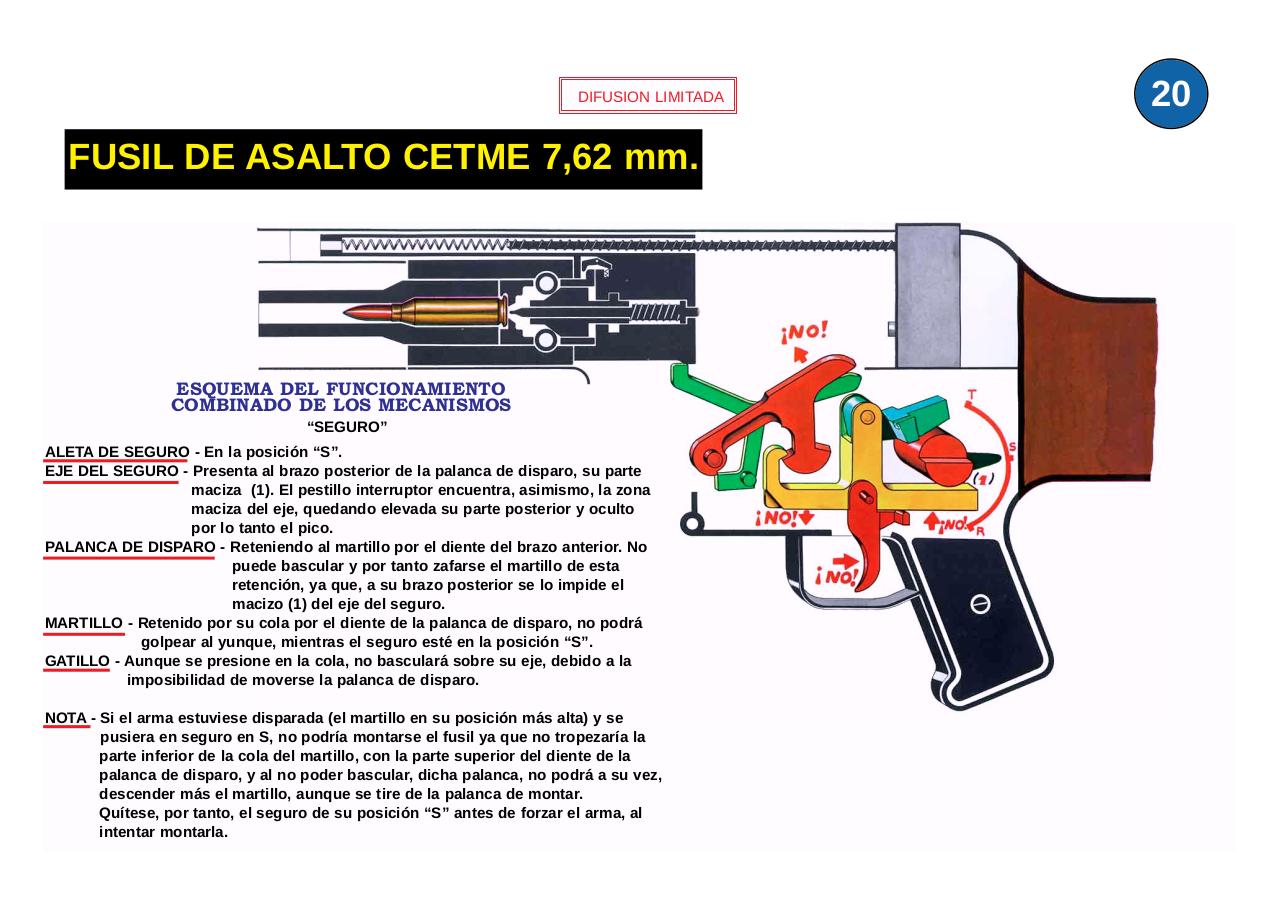 DIFUSION LIMITADA

20

FUSIL DE ASALTO CETME 7,62 mm.

¡NO!

T

S

(1)

R

¡NO!

¡NO!

¡NO!

ESQUEMA DEL FUNCIONAMIENTO COMBINADO DE LOS MECANISMOS

“SEGURO”

ALETA DE SEGURO - En la posición “S”.
EJE DEL SEGURO - Presenta al brazo posterior de la palanca de disparo, su parte maciza (1). El pestillo interruptor encuentra, asimismo, la zona maciza del eje, quedando elevada su parte posterior y oculto por lo tanto el pico.
PALANCA DE DISPARO - Reteniendo al martillo por el diente del brazo anterior. No puede bascular y por tanto zafarse el martillo de esta retención, ya que, a su brazo posterior se lo impide el macizo (1) del eje del seguro.
MARTILLO - Retenido por su cola por el diente de la palanca de disparo, no podrá golpear al yunque, mientras el seguro esté en la posición “S”.
GATILLO - Aunque se presione en la cola, no basculará sobre su eje, debido a la imposibilidad de moverse la palanca de disparo.

NOTA - Si el arma estuviese disparada (el martillo en su posición más alta) y se pusiera en seguro en S, no podría montarse el fusil ya que no tropezaría la parte inferior de la cola del martillo, con la parte superior del diente de la palanca de disparo, y al no poder bascular, dicha palanca, no podrá a su vez, descender más el martillo, aunque se tire de la palanca de montar.
Quítese, por tanto, el seguro de su posición “S” antes de forzar el arma, al intentar montarla.