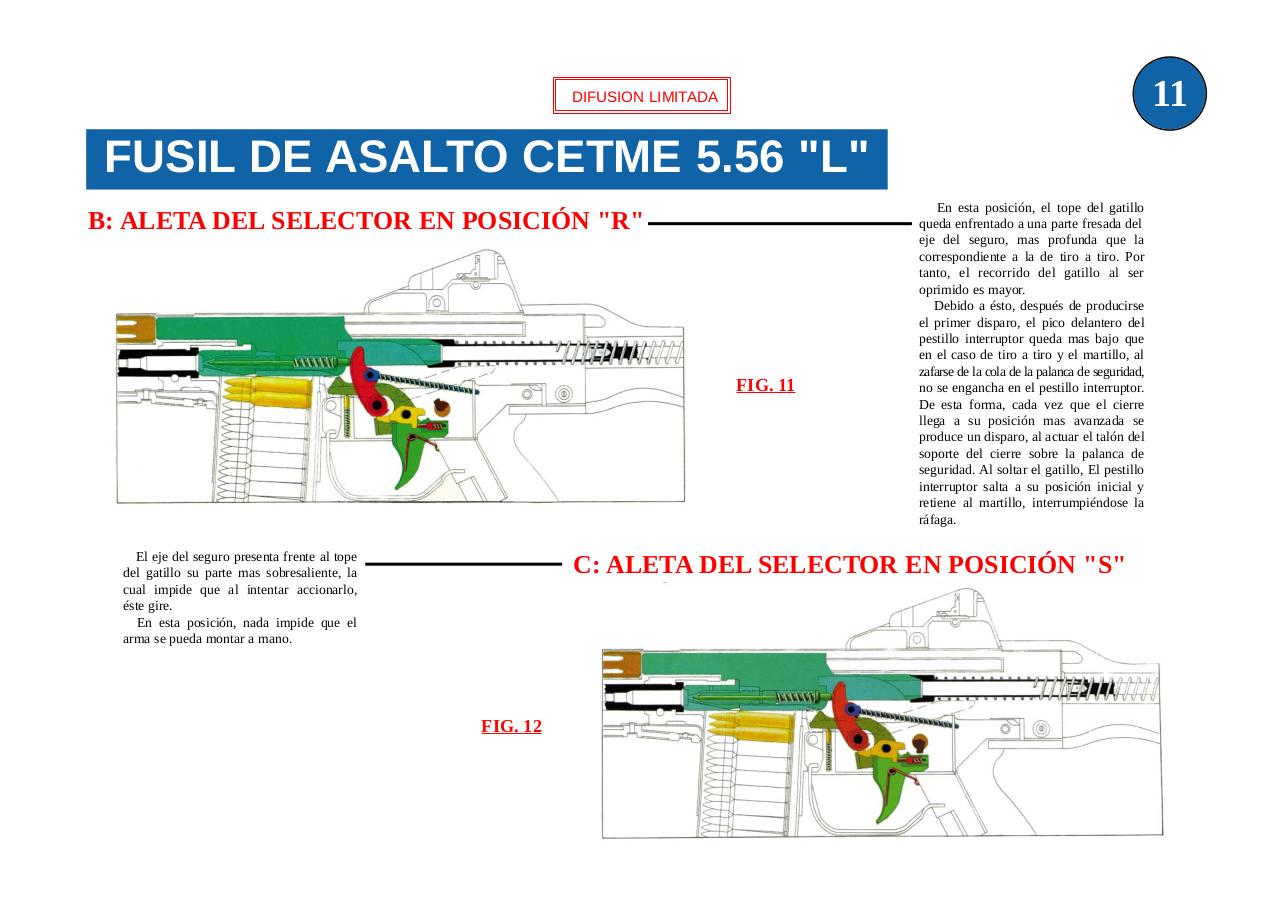 DIFUSION LIMITADA

11

FUSIL DE ASALTO CETME 5.56 "L"

B: ALETA DEL SELECTOR EN POSICIÓN "R"

En esta posición, el tope del gatillo queda enfrentado a una parte fresada del eje del seguro, mas profunda que la correspondiente a la de tiro a tiro. Por tanto, el recorrido del gatillo al ser oprimido es mayor.

Debido a ésto, después de producirse el primer disparo, el pico delantero del pestillo interruptor queda mas bajo que en el caso de tiro a tiro y el martillo, al zafarse de la cola de la palanca de seguridad, no se engancha en el pestillo interruptor. De esta forma, cada vez que el cierre llega a su posición mas avanzada se produce un disparo, al actuar el talón del soporte del cierre sobre la palanca de seguridad. Al soltar el gatillo, El pestillo interruptor salta a su posición inicial y retiene al martillo, interrumpiéndose la ráfaga.

FIG. 11

El eje del seguro presenta frente al tope del gatillo su parte mas sobresaliente, la cual impide que al intentar accionarlo, éste gire.

En esta posición, nada impide que el arma se pueda montar a mano.

C: ALETA DEL SELECTOR EN POSICIÓN "S"

FIG. 12