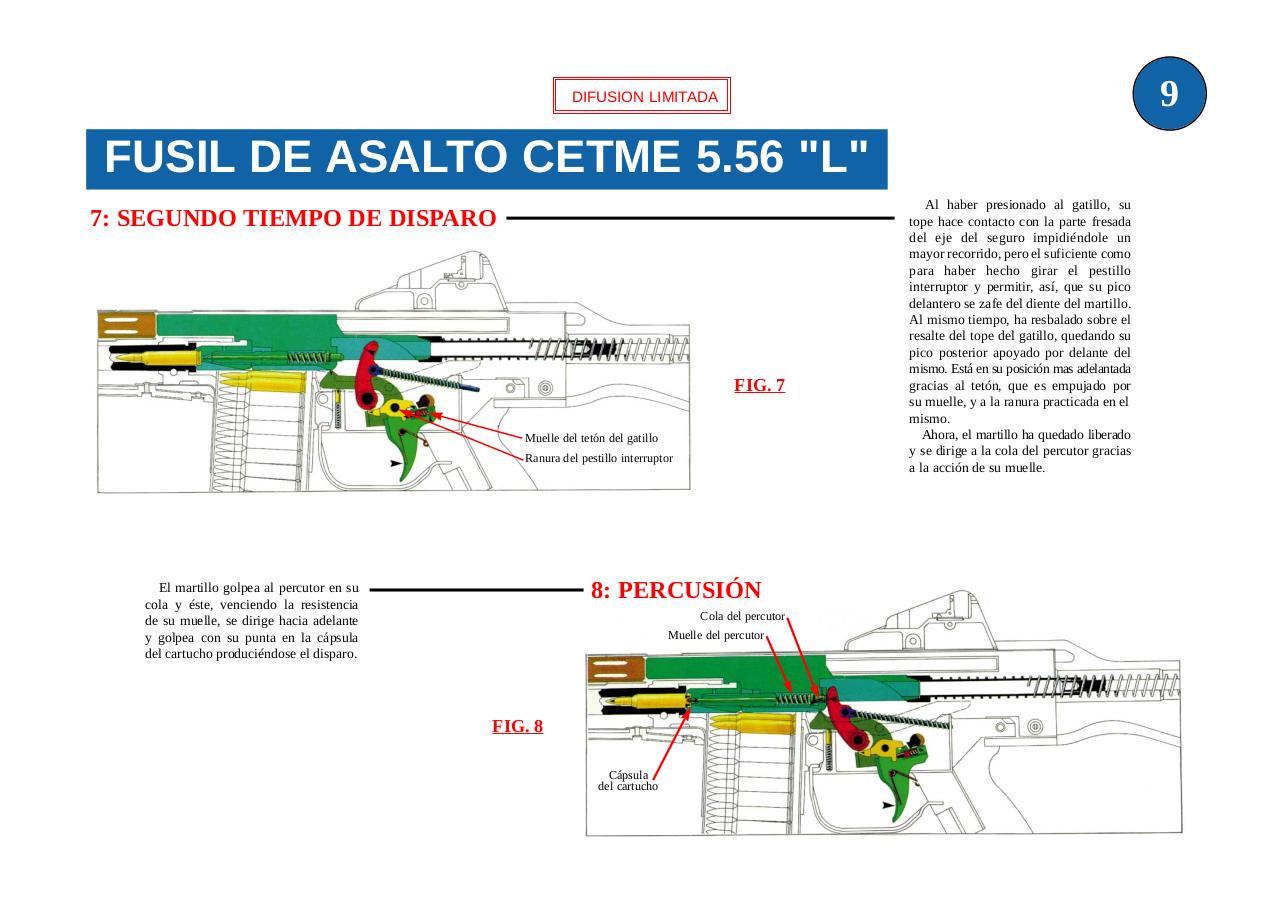 DIFUSION LIMITADA

9

FUSIL DE ASALTO CETME 5.56 "L"

7: SEGUNDO TIEMPO DE DISPARO

Al haber presionado al gatillo, su tope hace contacto con la parte fresada del eje del seguro impidiéndole un mayor recorrido, pero el suficiente como para haber hecho girar el pestillo interruptor y permitir, así, que su pico delantero se zafe del diente del martillo. Al mismo tiempo, ha resbalado sobre el resalte del tope del gatillo, quedando su pico posterior apoyado por delante del mismo. Está en su posición mas adelantada gracias al tetón, que es empujado por su muelle, y a la ranura practicada en el mismo.

Ahora, el martillo ha quedado liberado y se dirige a la cola del percutor gracias a la acción de su muelle.

FIG. 7

Muelle del tetón del gatillo

Ranura del pestillo interruptor

El martillo golpea al percutor en su cola y éste, venciendo la resistencia de su muelle, se dirige hacia adelante y golpea con su punta en la cápsula del cartucho produciéndose el disparo.

8: PERCUSIÓN

Cola del percutor

Muelle del percutor

FIG. 8

Cápsula del cartucho