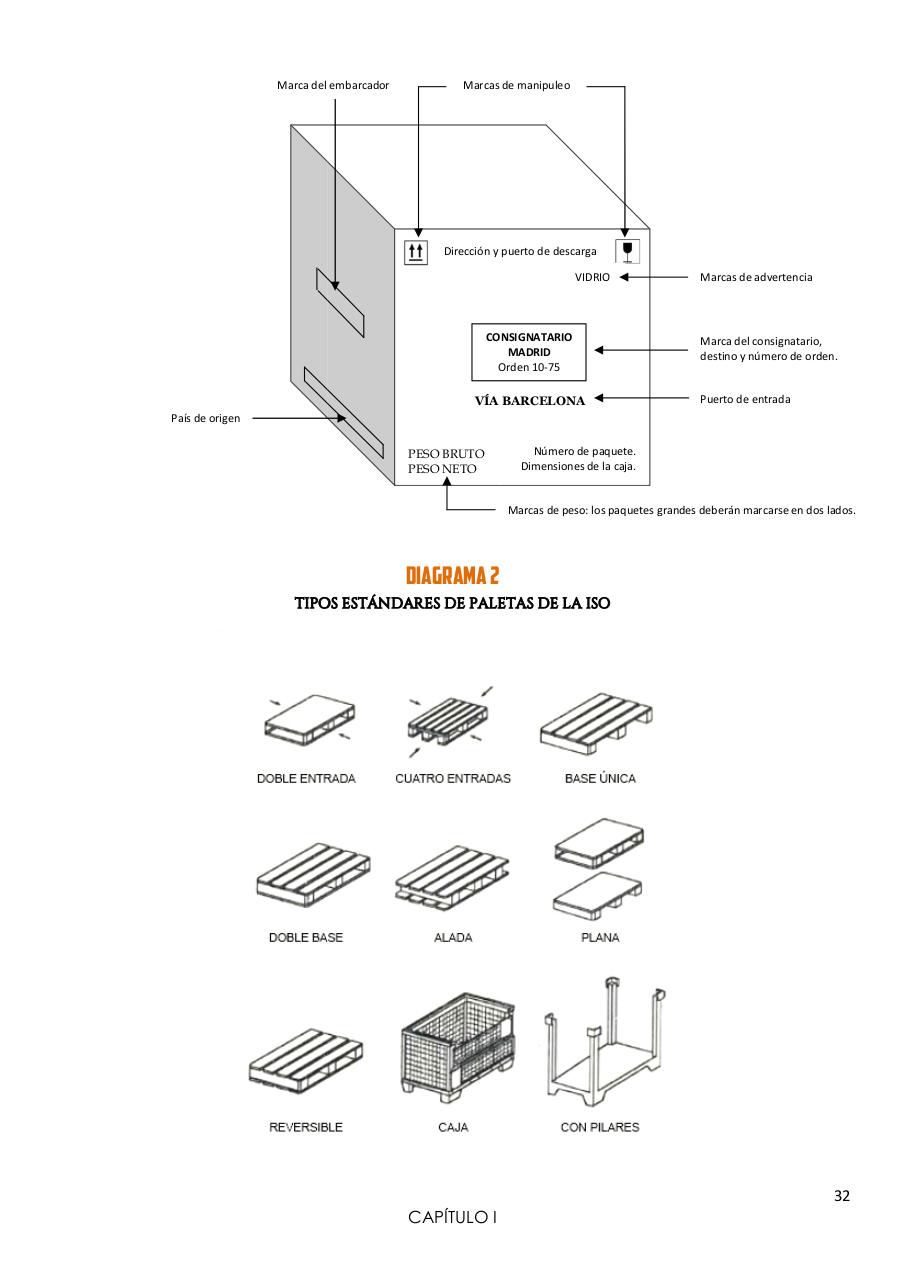 Marca del embarcador

Marcas de manipuleo

Dirección y puerto de descarga

VIDRIO

Marcas de advertencia

CONSIGNATARIO
MADRID
Orden 10-75

Marca del consignatario, destino y número de orden.

VÍA BARCELONA

Puerto de entrada

País de origen

PESO BRUTO
PESO NETO

Número de paquete.
Dimensiones de la caja.

Marcas de peso: los paquetes grandes deberán marcarse en dos lados.

DIAGRAMA 2
TIPOS ESTÁNDARES DE PALETAS DE LA ISO

DOBLE ENTRADA

CUATRO ENTRADAS

BASE ÚNICA

DOBLE BASE

ALADA

PLANA

REVERSIBLE

CAJA

CON PILARES

32

CAPÍTULO I