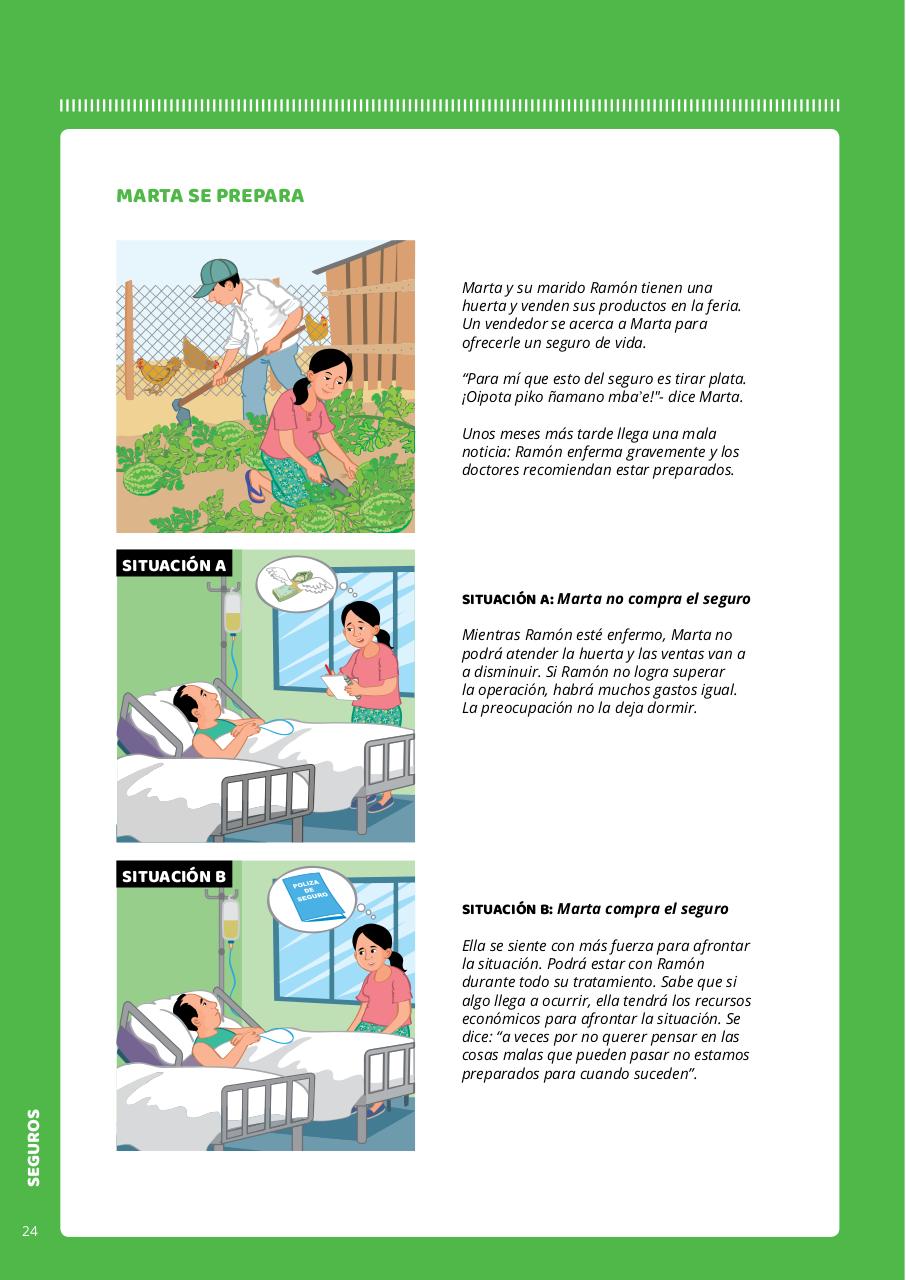 MARTA SE PREPARA

Marta y su marido Ramón tienen una huerta y venden sus productos en la feria. Un vendedor se acerca a Marta para ofrecerle un seguro de vida.

“Para mí que esto del seguro es tirar plata. ¡Oipota piko ñamano mba'e!"- dice Marta.

Unos meses más tarde llega una mala noticia: Ramón enferma gravemente y los doctores recomiendan estar preparados.

SITUACIÓN A

SITUACIÓN A: Marta no compra el seguro

Mientras Ramón esté enfermo, Marta no podrá atender la huerta y las ventas van a a disminuir. Si Ramón no logra superar la operación, habrá muchos gastos igual. La preocupación no la deja dormir.

SITUACIÓN B

POLIZA DE SEGURO

SITUACIÓN B: Marta compra el seguro

Ella se siente con más fuerza para afrontar la situación. Podrá estar con Ramón durante todo su tratamiento. Sabe que si algo llega a ocurrir, ella tendrá los recursos económicos para afrontar la situación. Se dice: “a veces por no querer pensar en las cosas malas que pueden pasar no estamos preparados para cuando suceden”.

SEGUROS

24