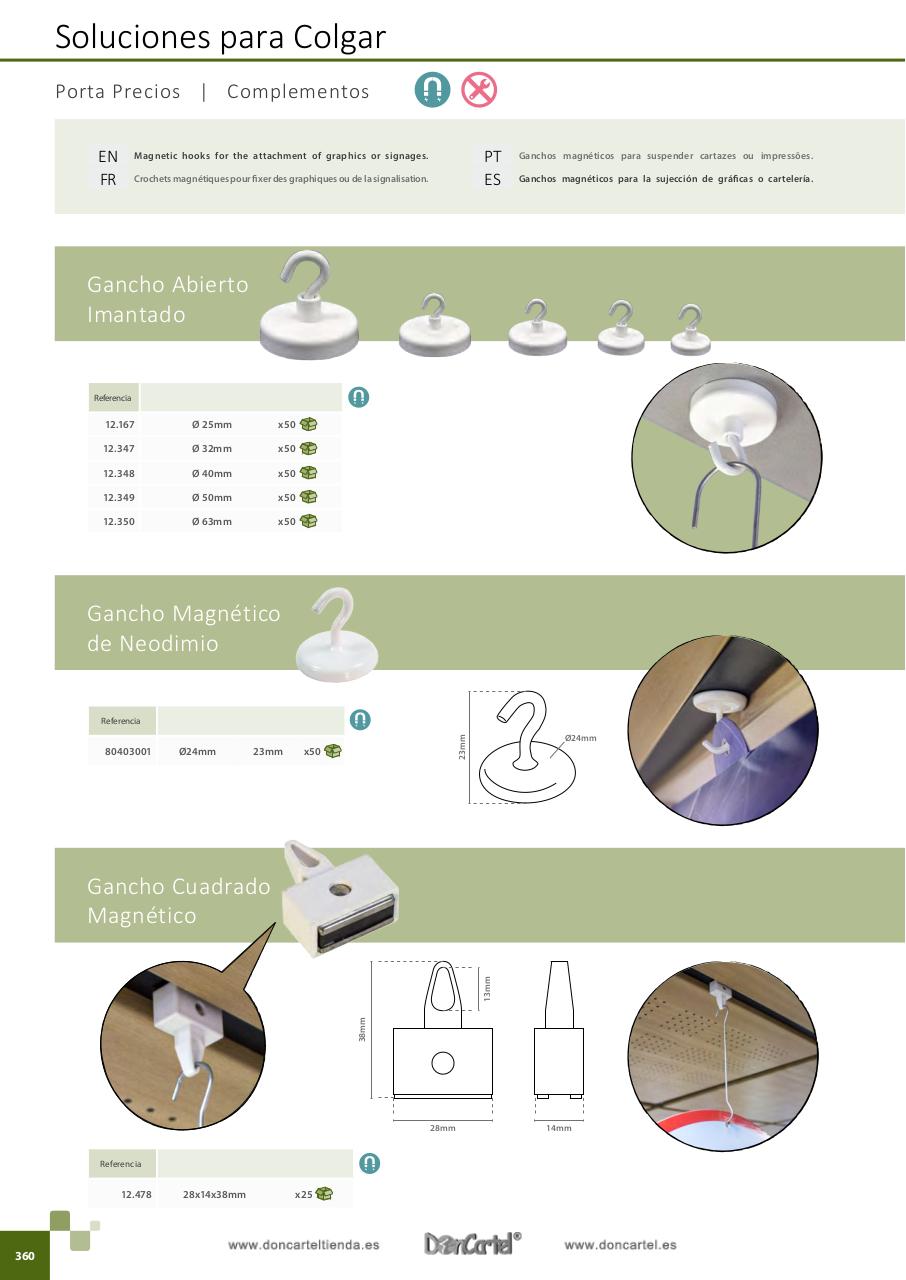 Soluciones para Colgar

Porta Precios | Complementos

EN Magnetic hooks for the attachment of graphics or signages.
FR Crochets magnétiques pour fixer des graphiques ou de la signalisation.
PT Ganchos magnéticos para suspender cartazes ou impressões.
ES Ganchos magnéticos para la sujección de gráficas o cartelería.

Gancho Abierto Imantado

| Referencia | | |
|---|---|---|
| 12.167 | Ø 25mm | x50 |
| 12.347 | Ø 32mm | x50 |
| 12.348 | Ø 40mm | x50 |
| 12.349 | Ø 50mm | x50 |
| 12.350 | Ø 63mm | x50 |

Gancho Magnético de Neodimio

| Referencia | | | |
|---|---|---|---|
| 80403001 | Ø24mm | 23mm | x50 |

23mm
Ø24mm

Gancho Cuadrado Magnético

38mm
13mm
28mm
14mm

| Referencia | | |
|---|---|---|
| 12.478 | 28x14x38mm | x25 |

360
www.doncarteltienda.es DonCartel® www.doncartel.es