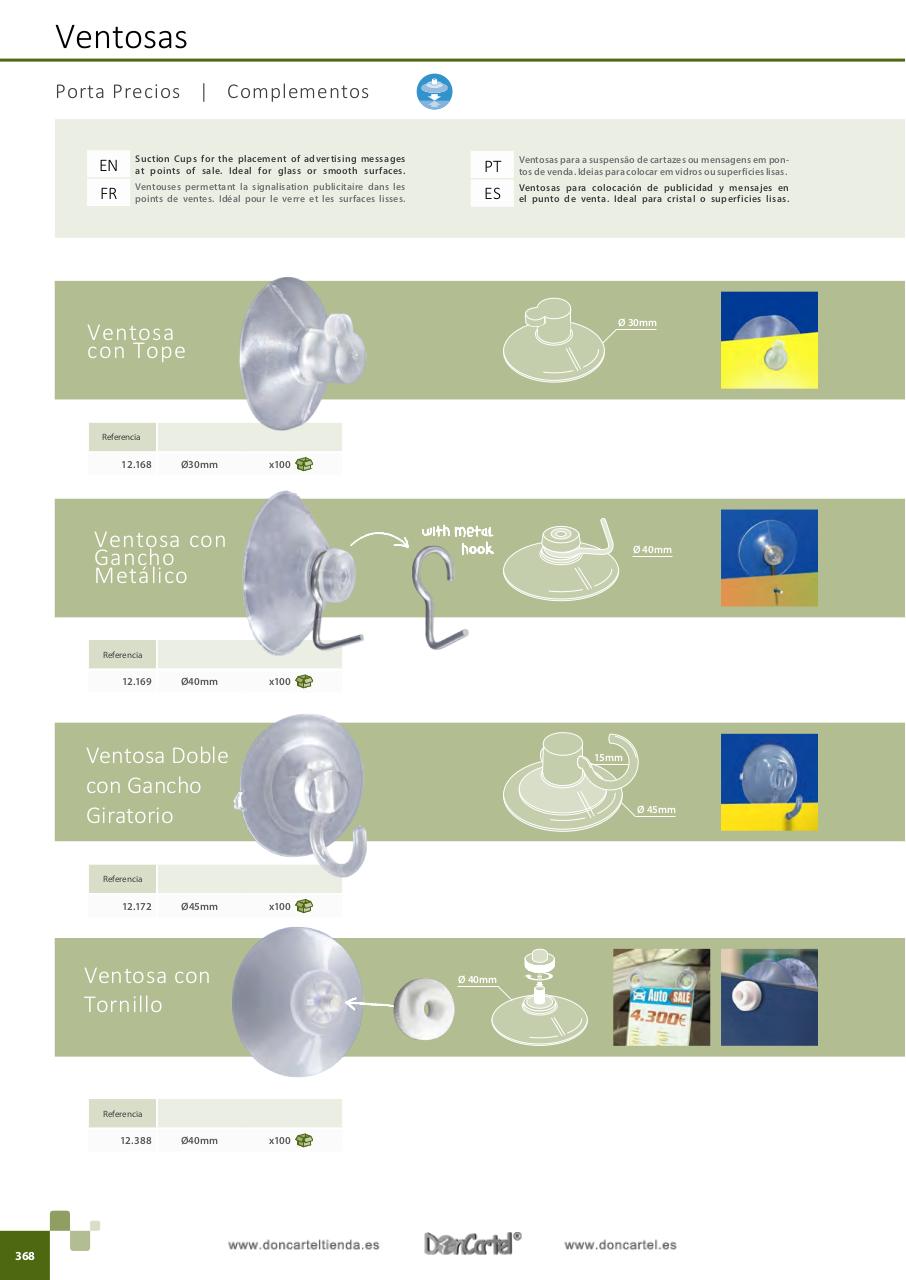 Ventosas

Porta Precios | Complementos

EN Suction Cups for the placement of advertising messages at points of sale. Ideal for glass or smooth surfaces.

FR Ventouses permettant la signalisation publicitaire dans les points de ventes. Idéal pour le verre et les surfaces lisses.

PT Ventosas para a suspensão de cartazes ou mensagens em pontos de venda. Ideias para colocar em vidros ou superfícies lisas.

ES Ventosas para colocación de publicidad y mensajes en el punto de venta. Ideal para cristal o superficies lisas.

Ventosa con Tope

Ø 30mm

| Referencia | | |
|---|---|---|
| 12.168 | Ø30mm | x100 |

Ventosa con Gancho Metálico

with metal hook

Ø 40mm

| Referencia | | |
|---|---|---|
| 12.169 | Ø40mm | x100 |

Ventosa Doble con Gancho Giratorio

15mm

Ø 45mm

| Referencia | | |
|---|---|---|
| 12.172 | Ø45mm | x100 |

Ventosa con Tornillo

Ø 40mm

Auto SALE 4.300€

| Referencia | | |
|---|---|---|
| 12.388 | Ø40mm | x100 |

368

www.doncarteltienda.es DonCartel® www.doncartel.es