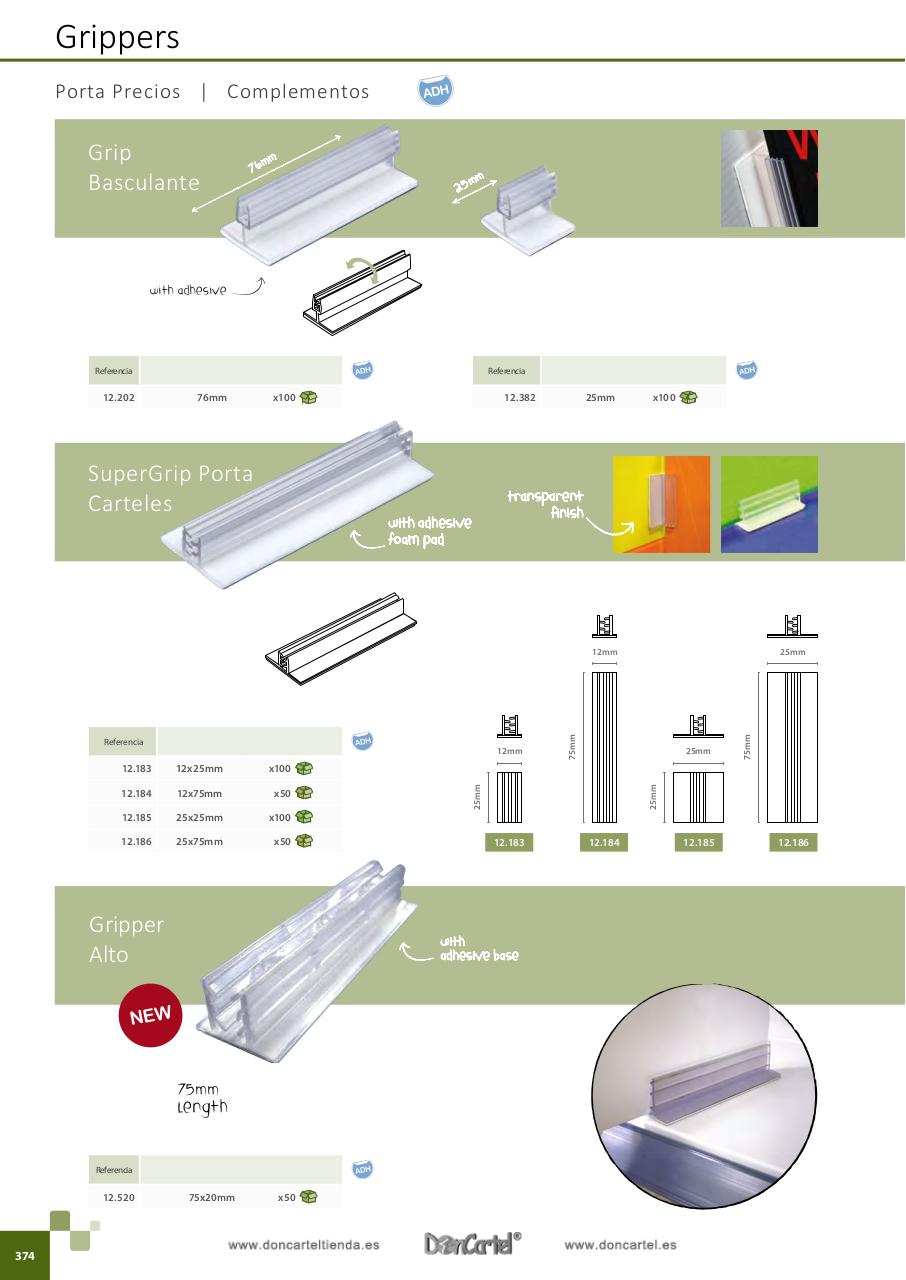 Grippers

Porta Precios | Complementos

ADH

Grip Basculante

76mm

25mm

with adhesive

| Referencia | | |
|---|---|---|
| 12.202 | 76mm | x100 |

ADH

| Referencia | | |
|---|---|---|
| 12.382 | 25mm | x100 |

ADH

SuperGrip Porta Carteles

with adhesive foam pad

transparent finish

| Referencia | | |
|---|---|---|
| 12.183 | 12x25mm | x100 |
| 12.184 | 12x75mm | x50 |
| 12.185 | 25x25mm | x100 |
| 12.186 | 25x75mm | x50 |

ADH

12mm
25mm
12.183

12mm
75mm
12.184

25mm
25mm
12.185

25mm
75mm
12.186

Gripper Alto

with adhesive base

NEW

75mm Length

| Referencia | | |
|---|---|---|
| 12.520 | 75x20mm | x50 |

ADH

374

www.doncarteltienda.es

DonCartel®

www.doncartel.es