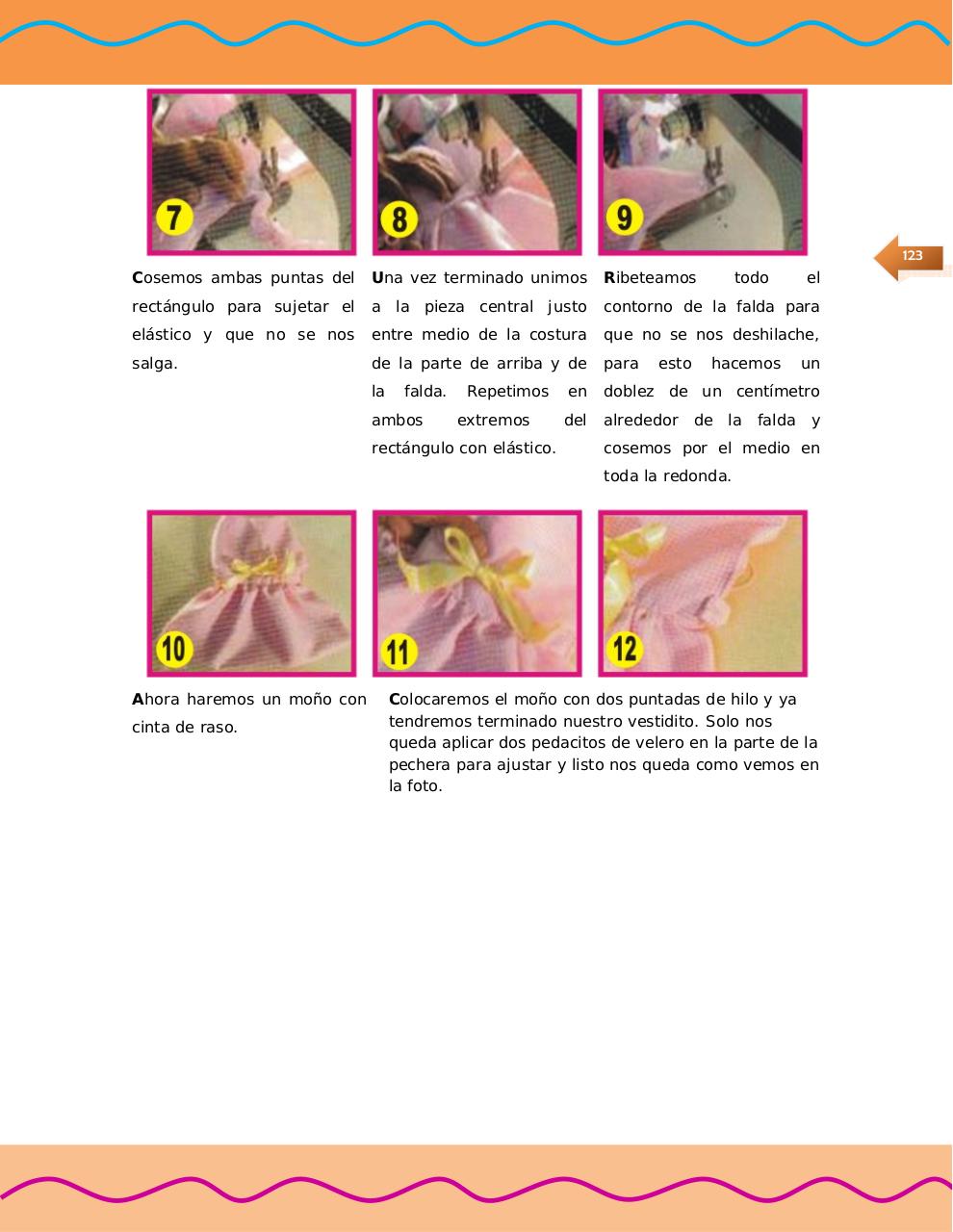 7

8

9

123

Cosemos ambas puntas del rectángulo para sujetar el elástico y que no se nos salga.

Una vez terminado unimos a la pieza central justo entre medio de la costura de la parte de arriba y de la falda. Repetimos en ambos extremos del rectángulo con elástico.

Ribeteamos todo el contorno de la falda para que no se nos deshilache, para esto hacemos un doblez de un centímetro alrededor de la falda y cosemos por el medio en toda la redonda.

10

11

12

Ahora haremos un moño con cinta de raso.

Colocaremos el moño con dos puntadas de hilo y ya tendremos terminado nuestro vestidito. Solo nos queda aplicar dos pedacitos de velero en la parte de la pechera para ajustar y listo nos queda como vemos en la foto.