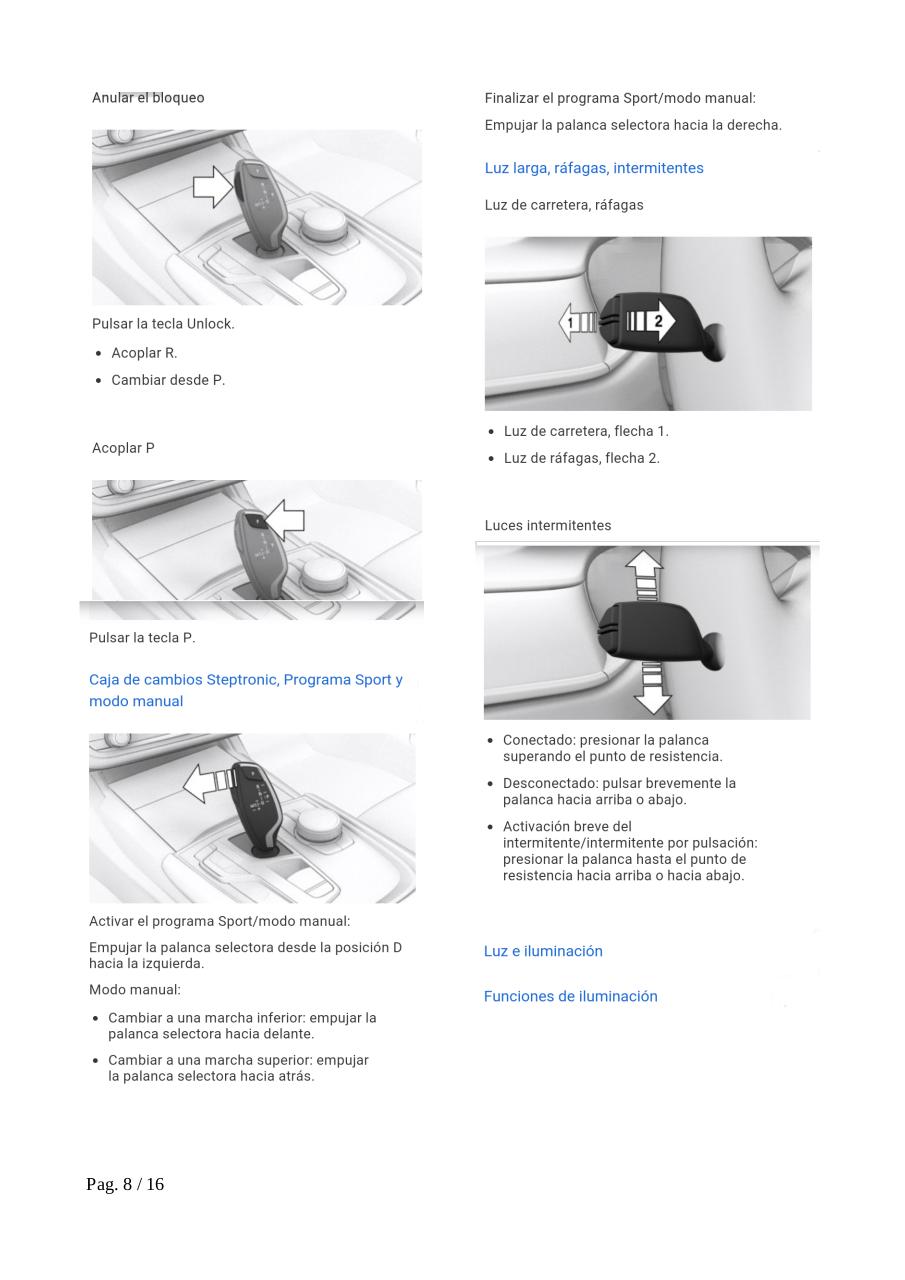 Anular el bloqueo

Pulsar la tecla Unlock.

- Acoplar R.
- Cambiar desde P.

Acoplar P

Pulsar la tecla P.

Caja de cambios Steptronic, Programa Sport y modo manual

Activar el programa Sport/modo manual:

Empujar la palanca selectora desde la posición D hacia la izquierda.

Modo manual:

- Cambiar a una marcha inferior: empujar la palanca selectora hacia delante.
- Cambiar a una marcha superior: empujar la palanca selectora hacia atrás.

Finalizar el programa Sport/modo manual:

Empujar la palanca selectora hacia la derecha.

Luz larga, ráfagas, intermitentes

Luz de carretera, ráfagas

1 2

- Luz de carretera, flecha 1.
- Luz de ráfagas, flecha 2.

Luces intermitentes

- Conectado: presionar la palanca superando el punto de resistencia.
- Desconectado: pulsar brevemente la palanca hacia arriba o abajo.
- Activación breve del intermitente/intermitente por pulsación: presionar la palanca hasta el punto de resistencia hacia arriba o hacia abajo.

Luz e iluminación

Funciones de iluminación

Pag. 8 / 16