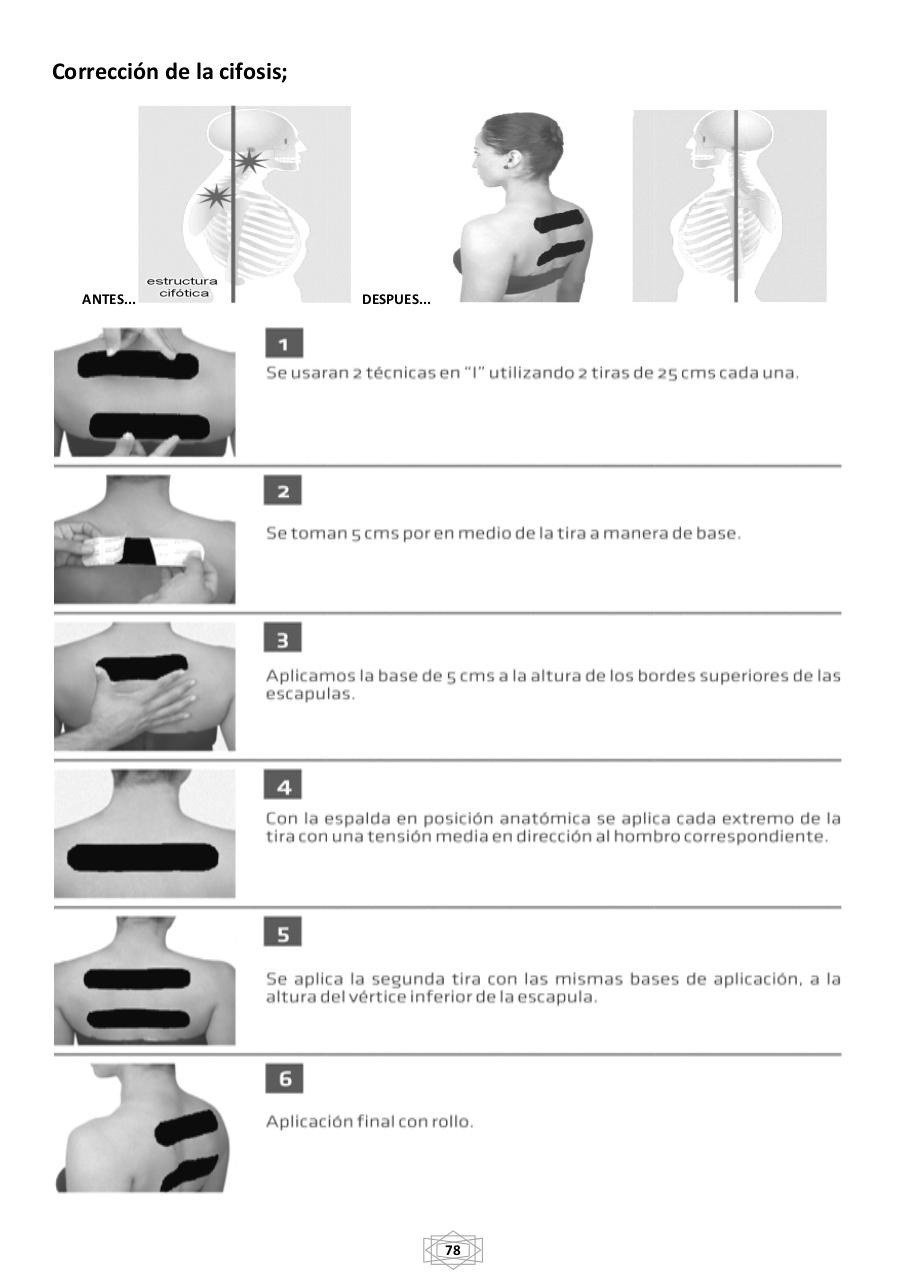 Corrección de la cifosis;

ANTES... estructura cifótica

DESPUES...

1

Se usaran 2 técnicas en "I" utilizando 2 tiras de 25 cms cada una.

2

Se toman 5 cms por en medio de la tira a manera de base.

3

Aplicamos la base de 5 cms a la altura de los bordes superiores de las escapulas.

4

Con la espalda en posición anatómica se aplica cada extremo de la tira con una tensión media en dirección al hombro correspondiente.

5

Se aplica la segunda tira con las mismas bases de aplicación, a la altura del vértice inferior de la escapula.

6

Aplicación final con rollo.

78