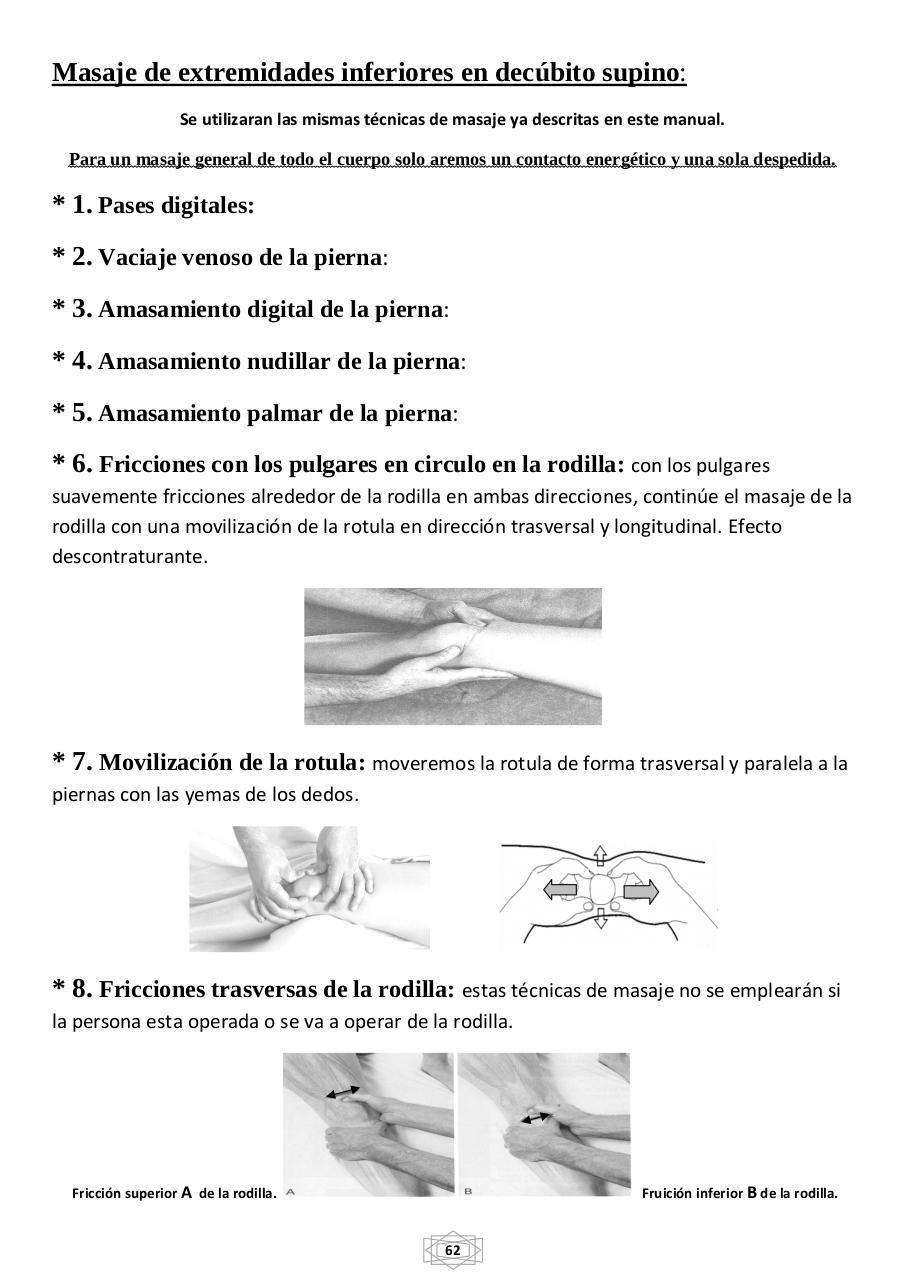 Masaje de extremidades inferiores en decúbito supino:

Se utilizaran las mismas técnicas de masaje ya descritas en este manual.

Para un masaje general de todo el cuerpo solo aremos un contacto energético y una sola despedida.

* 1. Pases digitales:

* 2. Vaciaje venoso de la pierna:

* 3. Amasamiento digital de la pierna:

* 4. Amasamiento nudillar de la pierna:

* 5. Amasamiento palmar de la pierna:

* 6. Fricciones con los pulgares en circulo en la rodilla: con los pulgares suavemente fricciones alrededor de la rodilla en ambas direcciones, continúe el masaje de la rodilla con una movilización de la rotula en dirección trasversal y longitudinal. Efecto descontraturante.

* 7. Movilización de la rotula: moveremos la rotula de forma trasversal y paralela a la piernas con las yemas de los dedos.

* 8. Fricciones trasversas de la rodilla: estas técnicas de masaje no se emplearán si la persona esta operada o se va a operar de la rodilla.

Fricción superior A de la rodilla. A

B

Fruición inferior B de la rodilla.

62