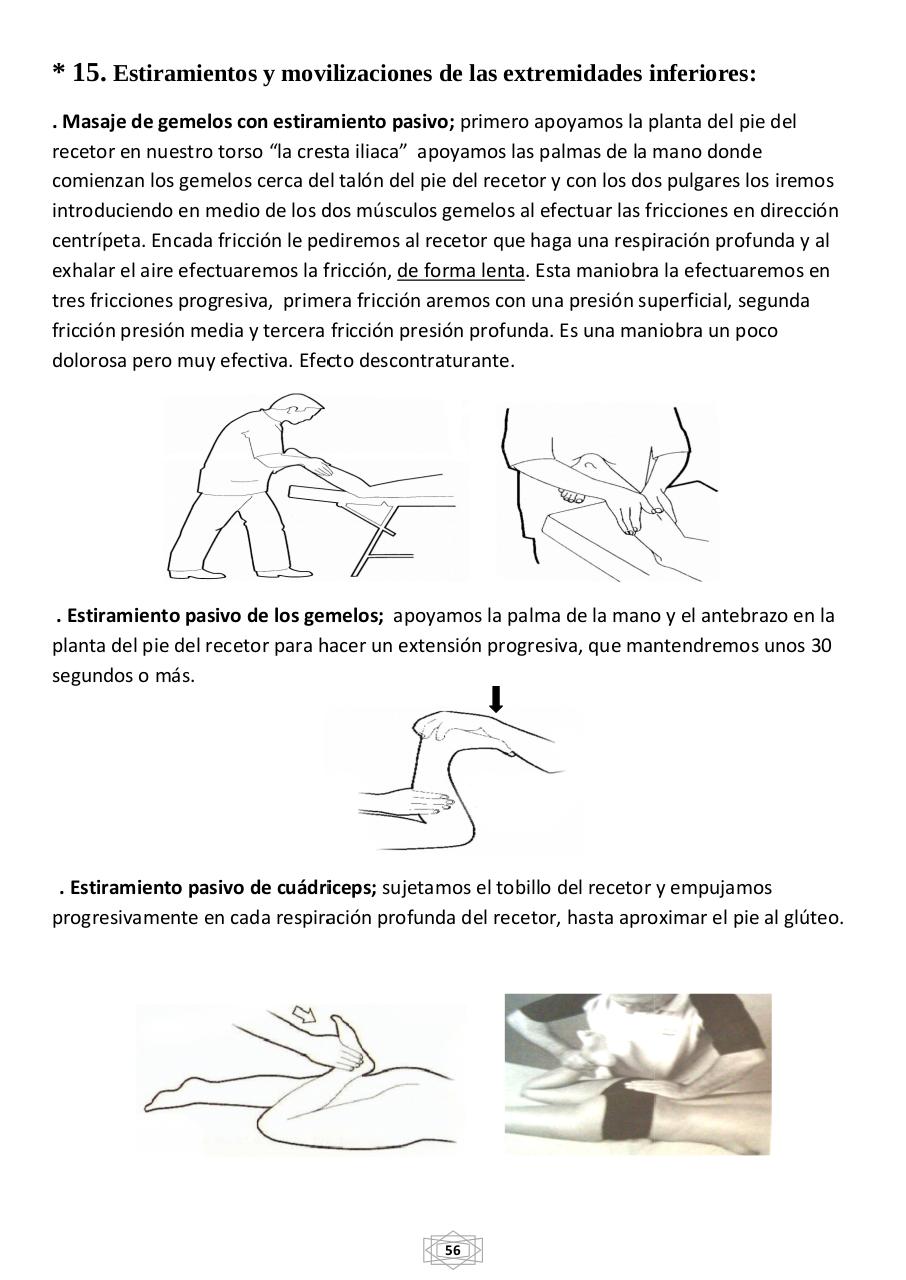 * 15. Estiramientos y movilizaciones de las extremidades inferiores:

. Masaje de gemelos con estiramiento pasivo; primero apoyamos la planta del pie del recetor en nuestro torso “la cresta iliaca” apoyamos las palmas de la mano donde comienzan los gemelos cerca del talón del pie del recetor y con los dos pulgares los iremos introduciendo en medio de los dos músculos gemelos al efectuar las fricciones en dirección centrípeta. Encada fricción le pediremos al recetor que haga una respiración profunda y al exhalar el aire efectuaremos la fricción, de forma lenta. Esta maniobra la efectuaremos en tres fricciones progresiva, primera fricción aremos con una presión superficial, segunda fricción presión media y tercera fricción presión profunda. Es una maniobra un poco dolorosa pero muy efectiva. Efecto descontraturante.

. Estiramiento pasivo de los gemelos; apoyamos la palma de la mano y el antebrazo en la planta del pie del recetor para hacer un extensión progresiva, que mantendremos unos 30 segundos o más.

. Estiramiento pasivo de cuádriceps; sujetamos el tobillo del recetor y empujamos progresivamente en cada respiración profunda del recetor, hasta aproximar el pie al glúteo.

56