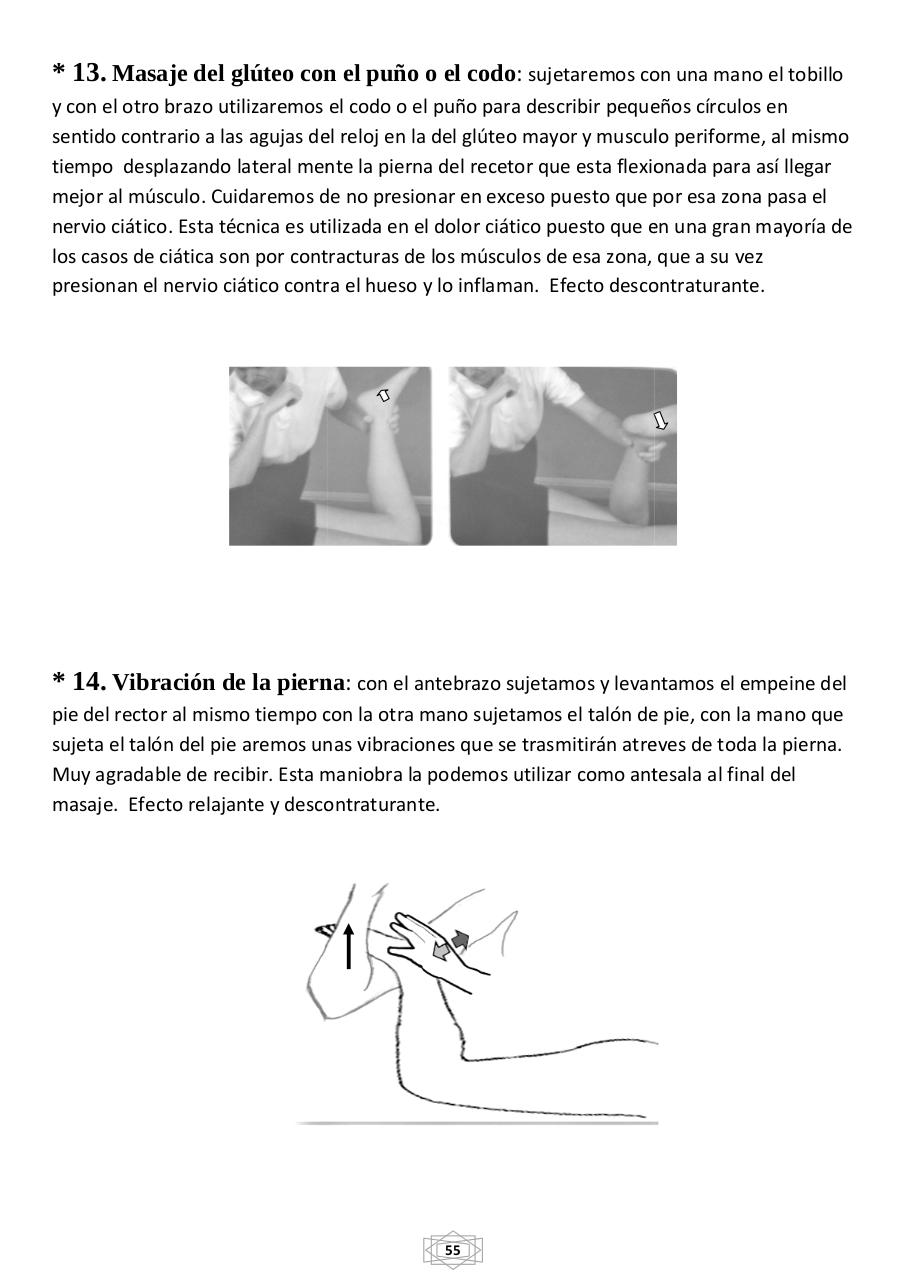 * 13. Masaje del glúteo con el puño o el codo: sujetaremos con una mano el tobillo y con el otro brazo utilizaremos el codo o el puño para describir pequeños círculos en sentido contrario a las agujas del reloj en la del glúteo mayor y musculo periforme, al mismo tiempo desplazando lateral mente la pierna del recetor que esta flexionada para así llegar mejor al músculo. Cuidaremos de no presionar en exceso puesto que por esa zona pasa el nervio ciático. Esta técnica es utilizada en el dolor ciático puesto que en una gran mayoría de los casos de ciática son por contracturas de los músculos de esa zona, que a su vez presionan el nervio ciático contra el hueso y lo inflaman. Efecto descontraturante.

* 14. Vibración de la pierna: con el antebrazo sujetamos y levantamos el empeine del pie del rector al mismo tiempo con la otra mano sujetamos el talón de pie, con la mano que sujeta el talón del pie aremos unas vibraciones que se trasmitirán atreves de toda la pierna. Muy agradable de recibir. Esta maniobra la podemos utilizar como antesala al final del masaje. Efecto relajante y descontraturante.

55