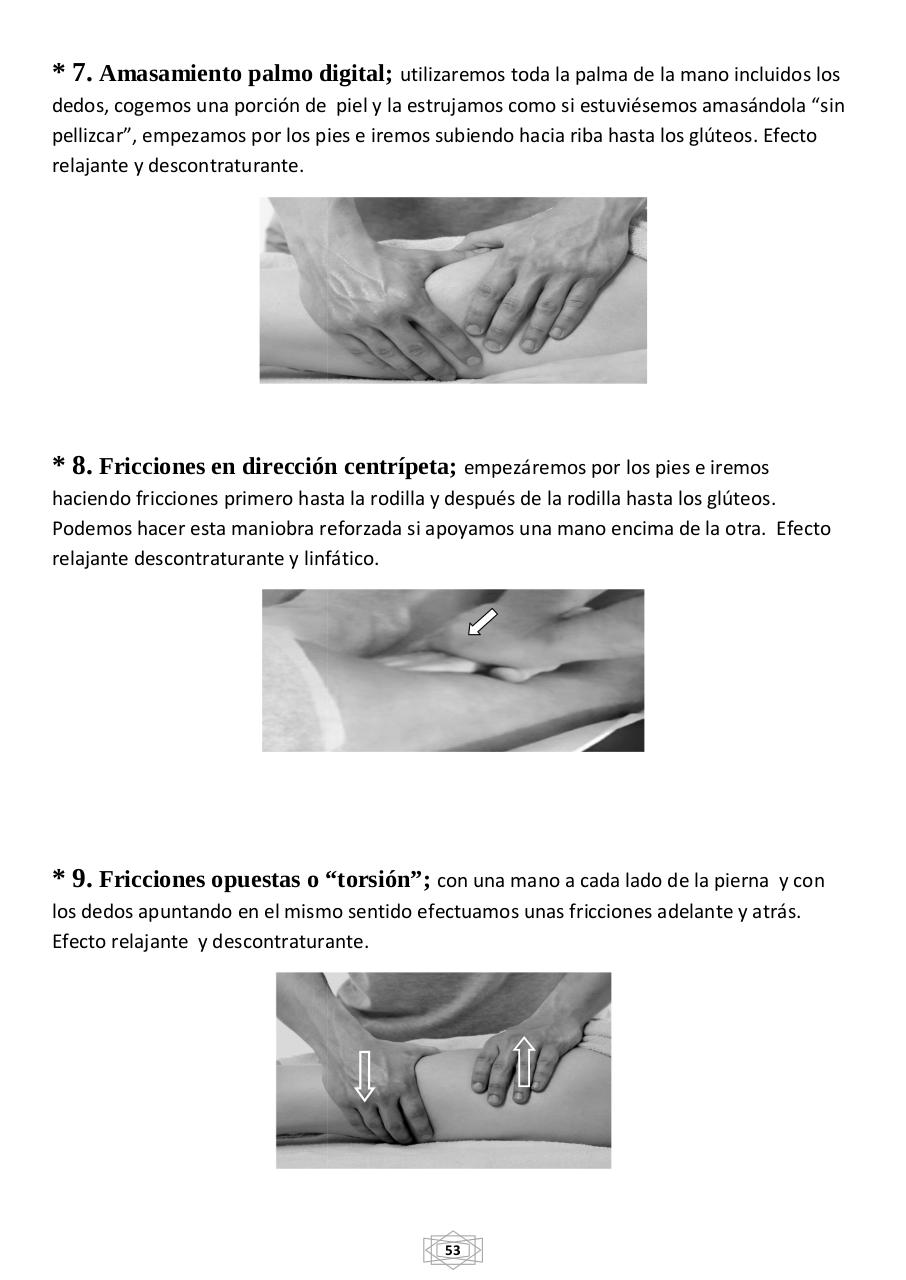 * 7. Amasamiento palmo digital; utilizaremos toda la palma de la mano incluidos los dedos, cogemos una porción de piel y la estrujamos como si estuviésemos amasándola “sin pellizcar”, empezamos por los pies e iremos subiendo hacia riba hasta los glúteos. Efecto relajante y descontraturante.

* 8. Fricciones en dirección centrípeta; empezáremos por los pies e iremos haciendo fricciones primero hasta la rodilla y después de la rodilla hasta los glúteos. Podemos hacer esta maniobra reforzada si apoyamos una mano encima de la otra. Efecto relajante descontraturante y linfático.

* 9. Fricciones opuestas o “torsión”; con una mano a cada lado de la pierna y con los dedos apuntando en el mismo sentido efectuamos unas fricciones adelante y atrás. Efecto relajante y descontraturante.

53