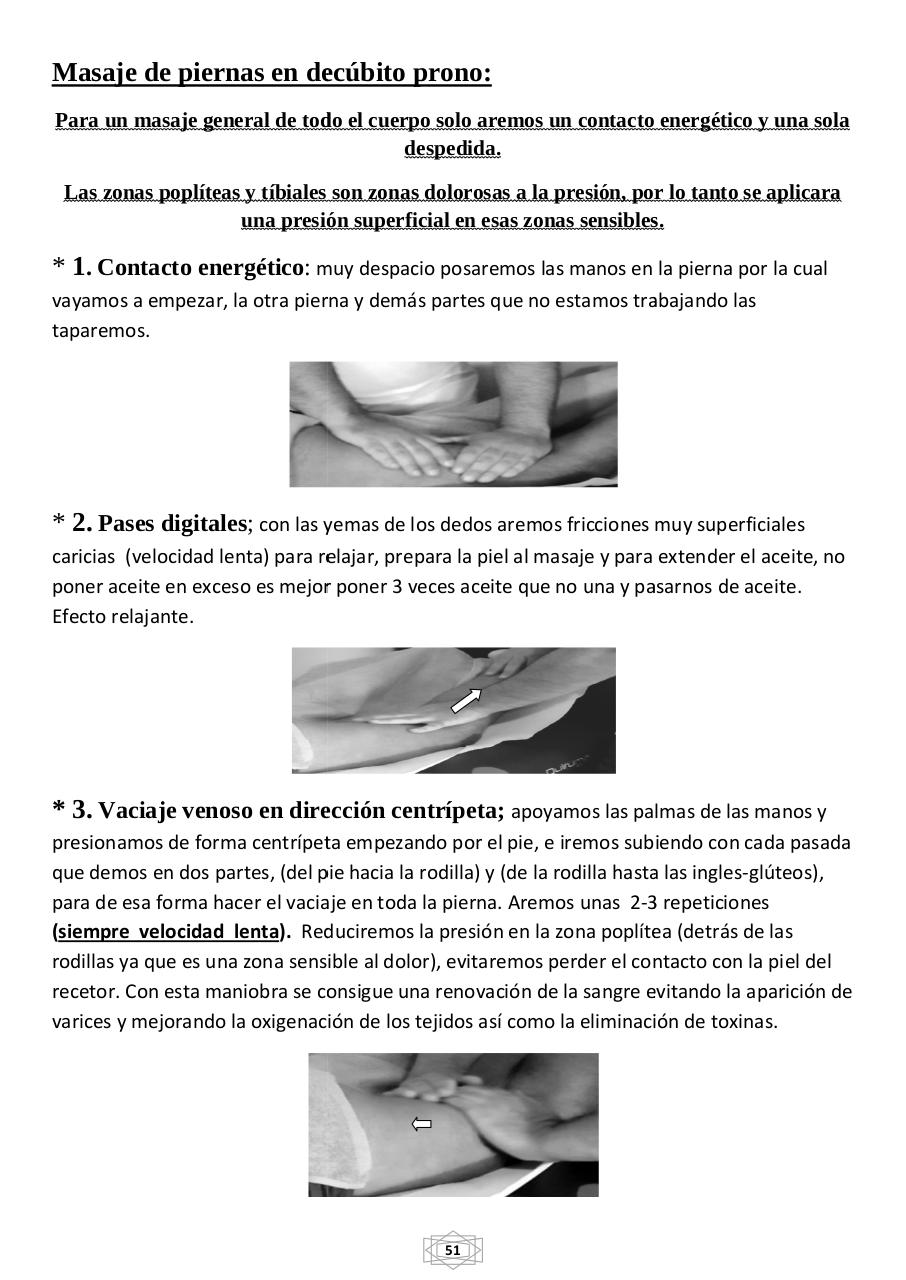 Masaje de piernas en decúbito prono:

Para un masaje general de todo el cuerpo solo aremos un contacto energético y una sola despedida.

Las zonas poplíteas y tíbiales son zonas dolorosas a la presión, por lo tanto se aplicara una presión superficial en esas zonas sensibles.

* 1. Contacto energético: muy despacio posaremos las manos en la pierna por la cual vayamos a empezar, la otra pierna y demás partes que no estamos trabajando las taparemos.

* 2. Pases digitales; con las yemas de los dedos aremos fricciones muy superficiales caricias (velocidad lenta) para relajar, prepara la piel al masaje y para extender el aceite, no poner aceite en exceso es mejor poner 3 veces aceite que no una y pasarnos de aceite. Efecto relajante.

* 3. Vaciaje venoso en dirección centrípeta; apoyamos las palmas de las manos y presionamos de forma centrípeta empezando por el pie, e iremos subiendo con cada pasada que demos en dos partes, (del pie hacia la rodilla) y (de la rodilla hasta las ingles-glúteos), para de esa forma hacer el vaciaje en toda la pierna. Aremos unas 2-3 repeticiones (siempre velocidad lenta). Reduciremos la presión en la zona poplítea (detrás de las rodillas ya que es una zona sensible al dolor), evitaremos perder el contacto con la piel del recetor. Con esta maniobra se consigue una renovación de la sangre evitando la aparición de varices y mejorando la oxigenación de los tejidos así como la eliminación de toxinas.

51