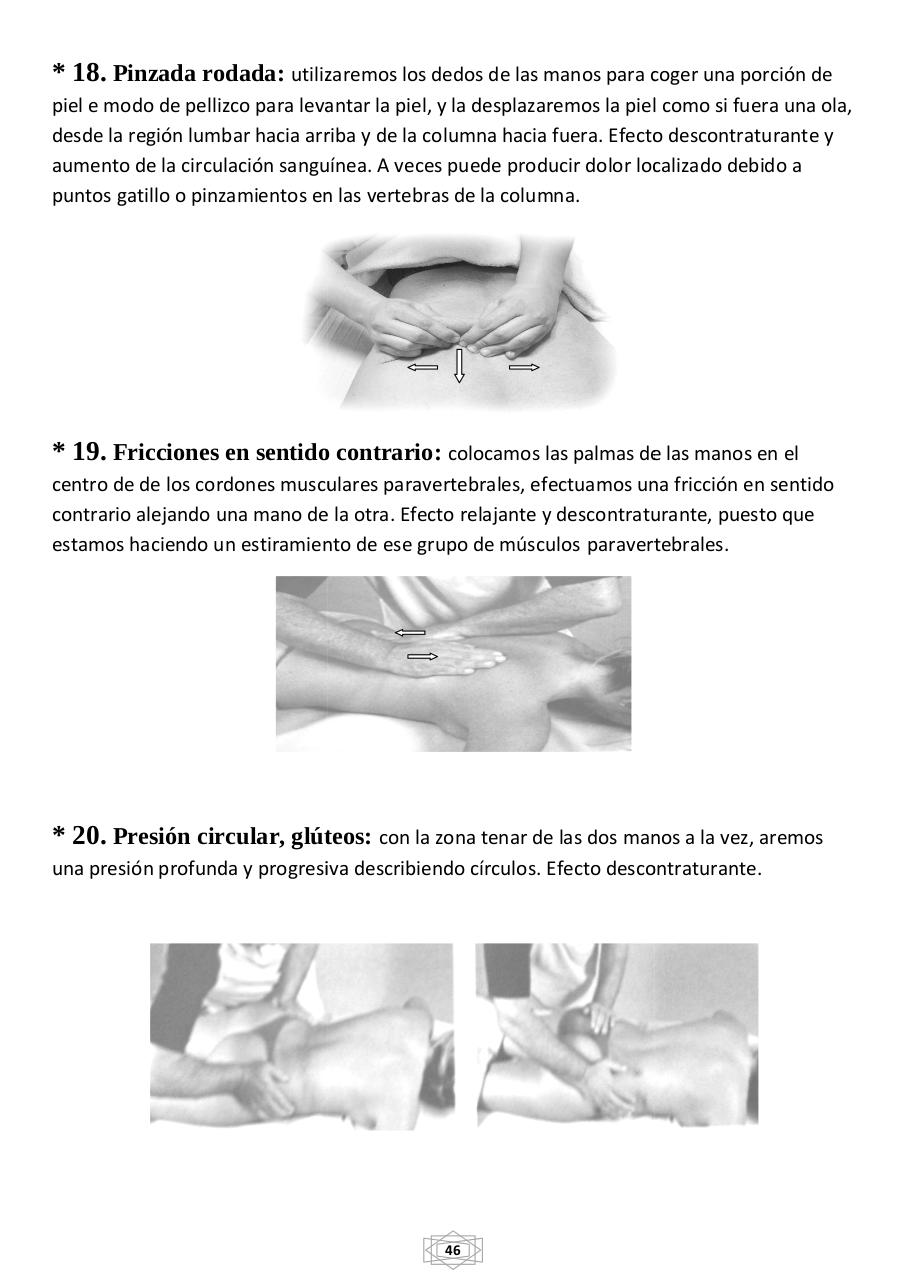 * 18. Pinzada rodada: utilizaremos los dedos de las manos para coger una porción de piel e modo de pellizco para levantar la piel, y la desplazaremos la piel como si fuera una ola, desde la región lumbar hacia arriba y de la columna hacia fuera. Efecto descontraturante y aumento de la circulación sanguínea. A veces puede producir dolor localizado debido a puntos gatillo o pinzamientos en las vertebras de la columna.

* 19. Fricciones en sentido contrario: colocamos las palmas de las manos en el centro de de los cordones musculares paravertebrales, efectuamos una fricción en sentido contrario alejando una mano de la otra. Efecto relajante y descontraturante, puesto que estamos haciendo un estiramiento de ese grupo de músculos paravertebrales.

* 20. Presión circular, glúteos: con la zona tenar de las dos manos a la vez, aremos una presión profunda y progresiva describiendo círculos. Efecto descontraturante.

46