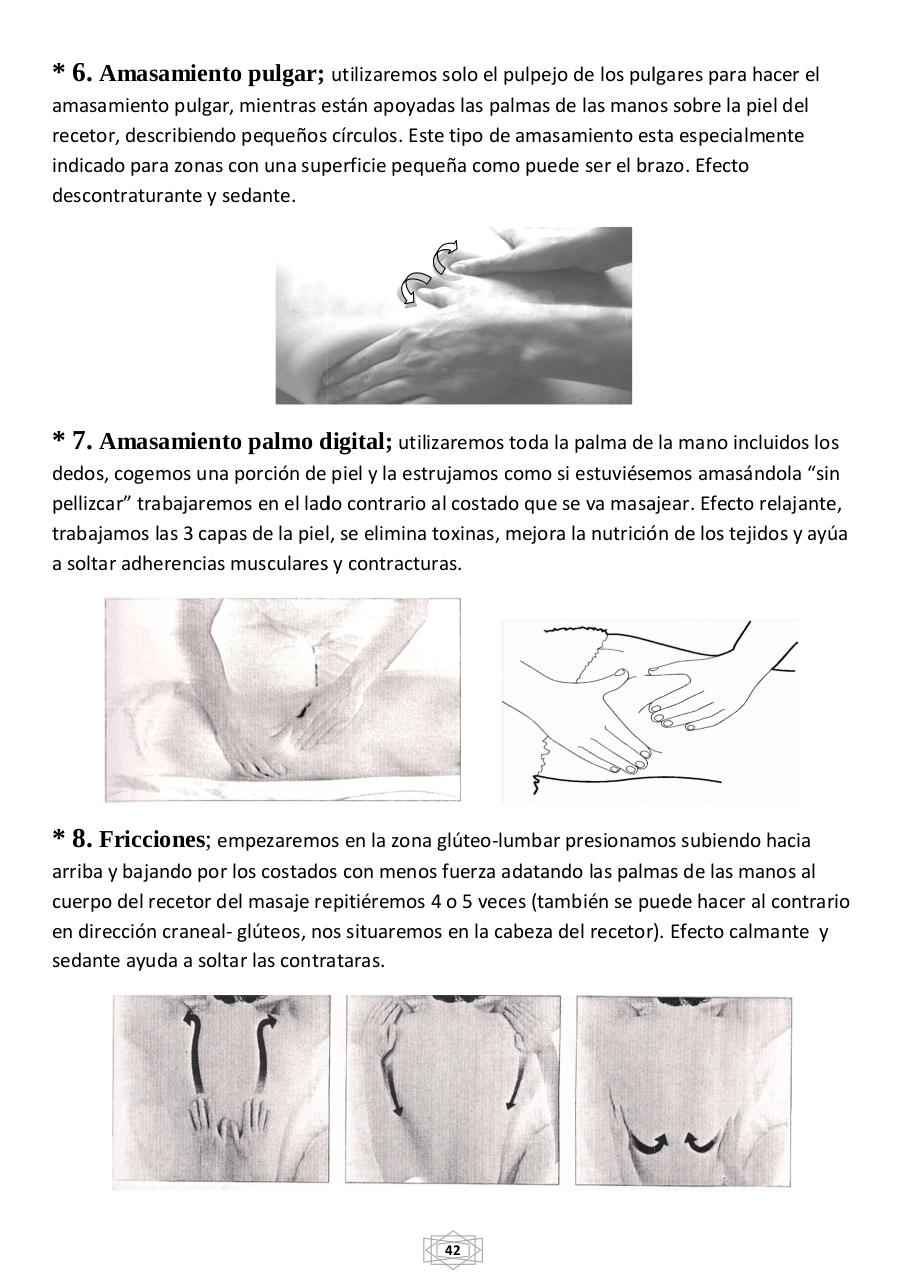 * 6. Amasamiento pulgar; utilizaremos solo el pulpejo de los pulgares para hacer el amasamiento pulgar, mientras están apoyadas las palmas de las manos sobre la piel del recetor, describiendo pequeños círculos. Este tipo de amasamiento esta especialmente indicado para zonas con una superficie pequeña como puede ser el brazo. Efecto descontraturante y sedante.

* 7. Amasamiento palmo digital; utilizaremos toda la palma de la mano incluidos los dedos, cogemos una porción de piel y la estrujamos como si estuviésemos amasándola “sin pellizcar” trabajaremos en el lado contrario al costado que se va masajear. Efecto relajante, trabajamos las 3 capas de la piel, se elimina toxinas, mejora la nutrición de los tejidos y ayúa a soltar adherencias musculares y contracturas.

* 8. Fricciones; empezaremos en la zona glúteo-lumbar presionamos subiendo hacia arriba y bajando por los costados con menos fuerza adatando las palmas de las manos al cuerpo del recetor del masaje repitiéremos 4 o 5 veces (también se puede hacer al contrario en dirección craneal- glúteos, nos situaremos en la cabeza del recetor). Efecto calmante y sedante ayuda a soltar las contrataras.

42