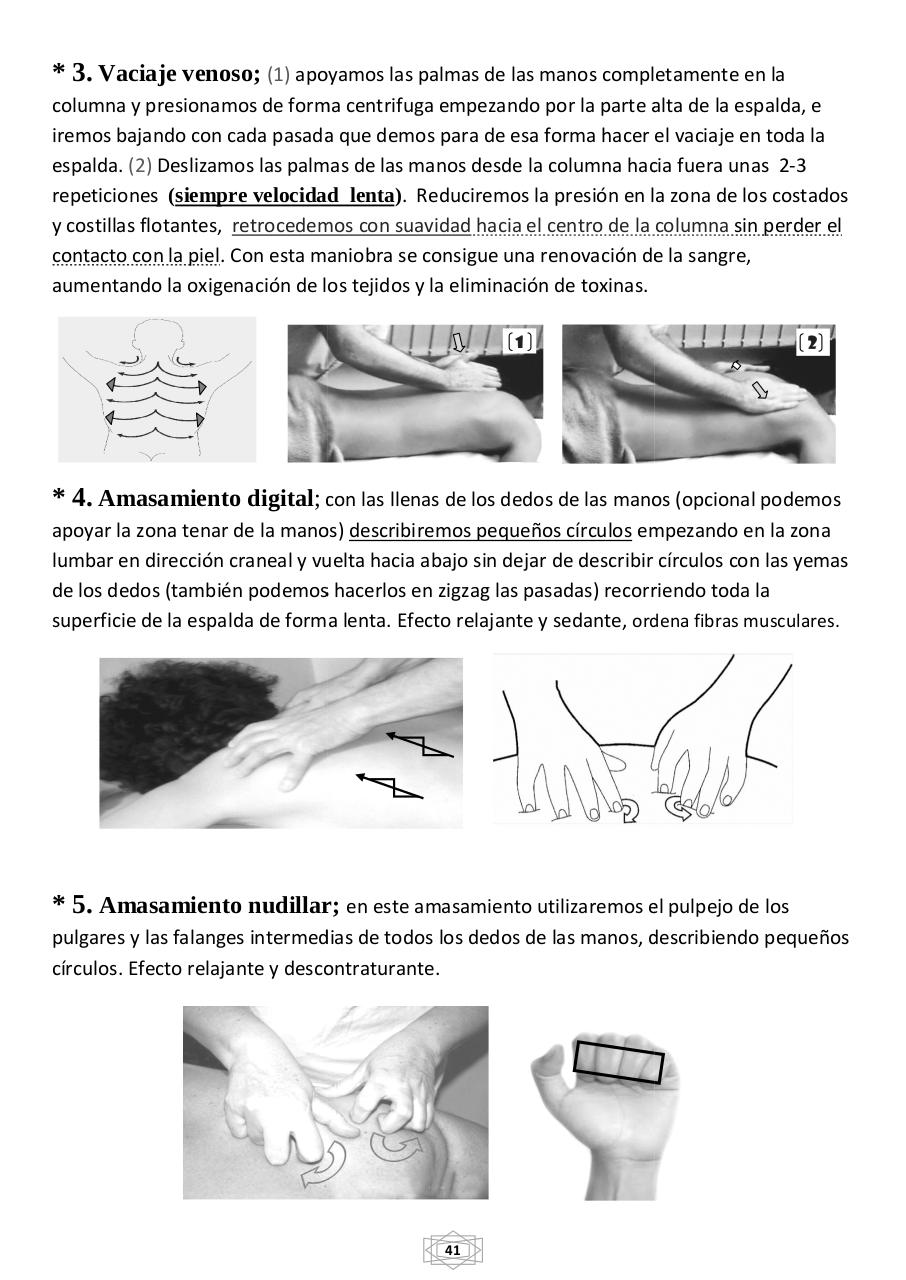 * 3. Vaciaje venoso; (1) apoyamos las palmas de las manos completamente en la columna y presionamos de forma centrifuga empezando por la parte alta de la espalda, e iremos bajando con cada pasada que demos para de esa forma hacer el vaciaje en toda la espalda. (2) Deslizamos las palmas de las manos desde la columna hacia fuera unas 2-3 repeticiones (siempre velocidad lenta). Reduciremos la presión en la zona de los costados y costillas flotantes, retrocedemos con suavidad hacia el centro de la columna sin perder el contacto con la piel. Con esta maniobra se consigue una renovación de la sangre, aumentando la oxigenación de los tejidos y la eliminación de toxinas.

(1)

(2)

* 4. Amasamiento digital; con las llenas de los dedos de las manos (opcional podemos apoyar la zona tenar de la manos) describiremos pequeños círculos empezando en la zona lumbar en dirección craneal y vuelta hacia abajo sin dejar de describir círculos con las yemas de los dedos (también podemos hacerlos en zigzag las pasadas) recorriendo toda la superficie de la espalda de forma lenta. Efecto relajante y sedante, ordena fibras musculares.

* 5. Amasamiento nudillar; en este amasamiento utilizaremos el pulpejo de los pulgares y las falanges intermedias de todos los dedos de las manos, describiendo pequeños círculos. Efecto relajante y descontraturante.

41