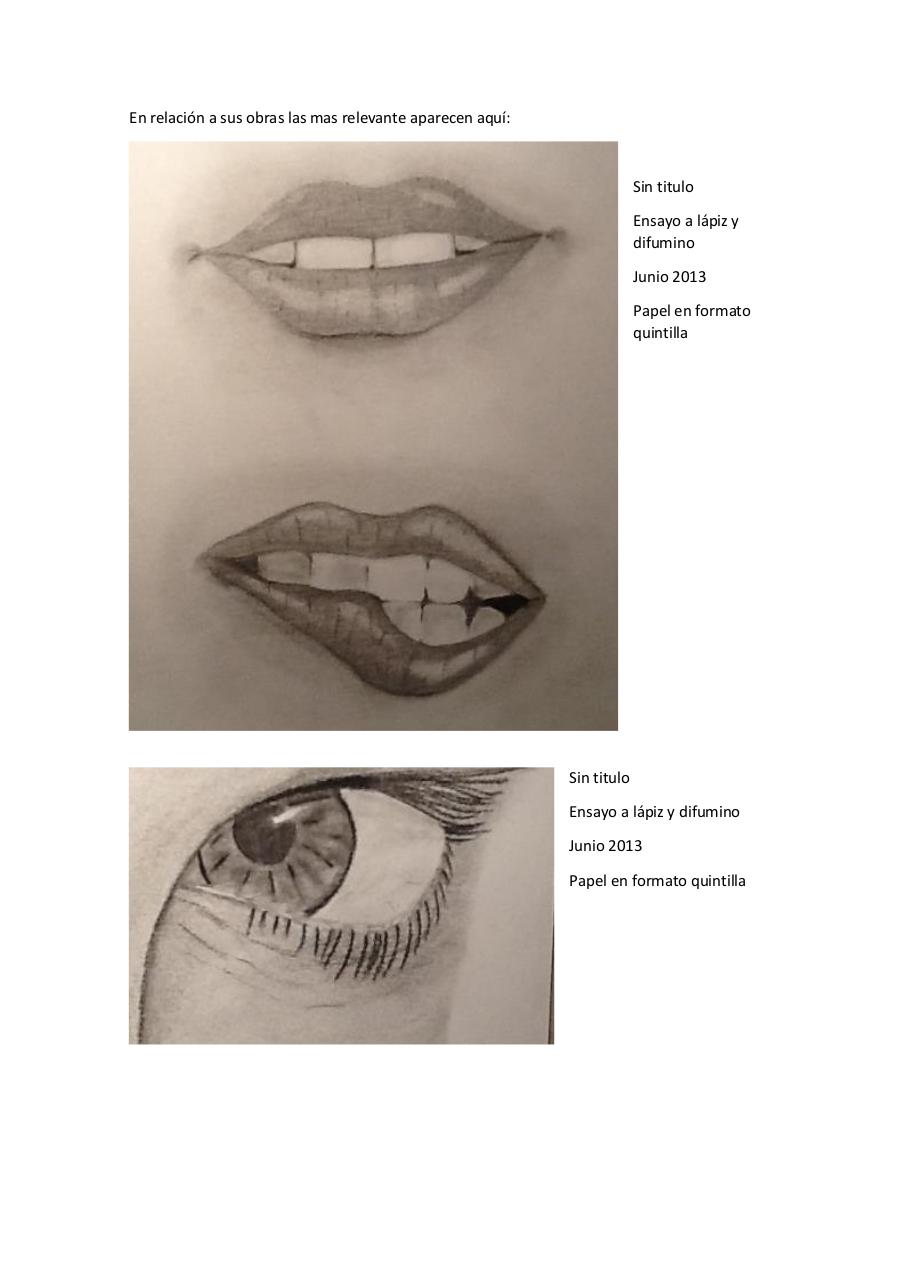 En relación a sus obras las mas relevante aparecen aquí:

Sin titulo

Ensayo a lápiz y difumino

Junio 2013

Papel en formato quintilla

Sin titulo

Ensayo a lápiz y difumino

Junio 2013

Papel en formato quintilla