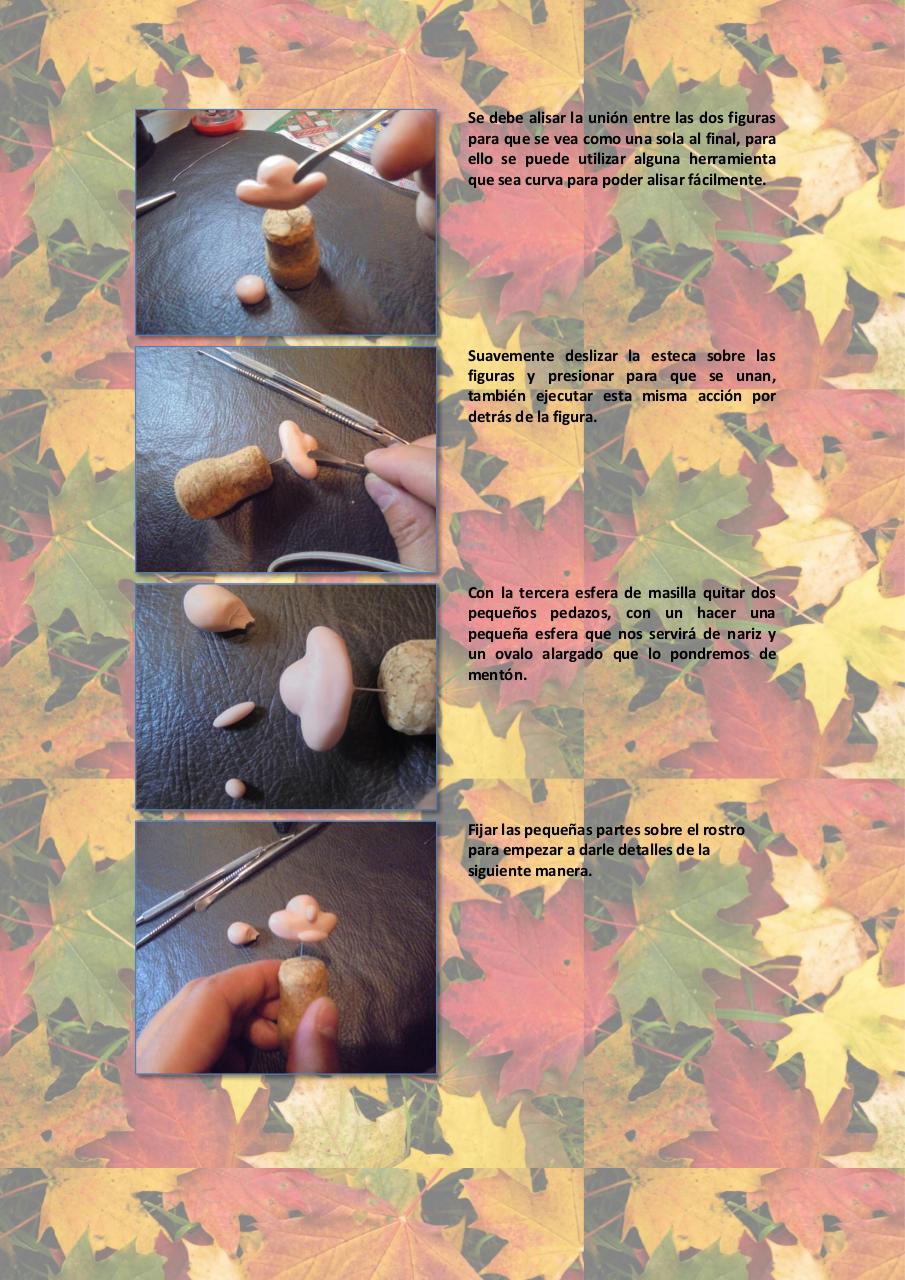 Se debe alisar la unión entre las dos figuras para que se vea como una sola al final, para ello se puede utilizar alguna herramienta que sea curva para poder alisar fácilmente.

Suavemente deslizar la esteca sobre las figuras y presionar para que se unan, también ejecutar esta misma acción por detrás de la figura.

Con la tercera esfera de masilla quitar dos pequeños pedazos, con un hacer una pequeña esfera que nos servirá de nariz y un ovalo alargado que lo pondremos de mentón.

Fijar las pequeñas partes sobre el rostro para empezar a darle detalles de la siguiente manera.