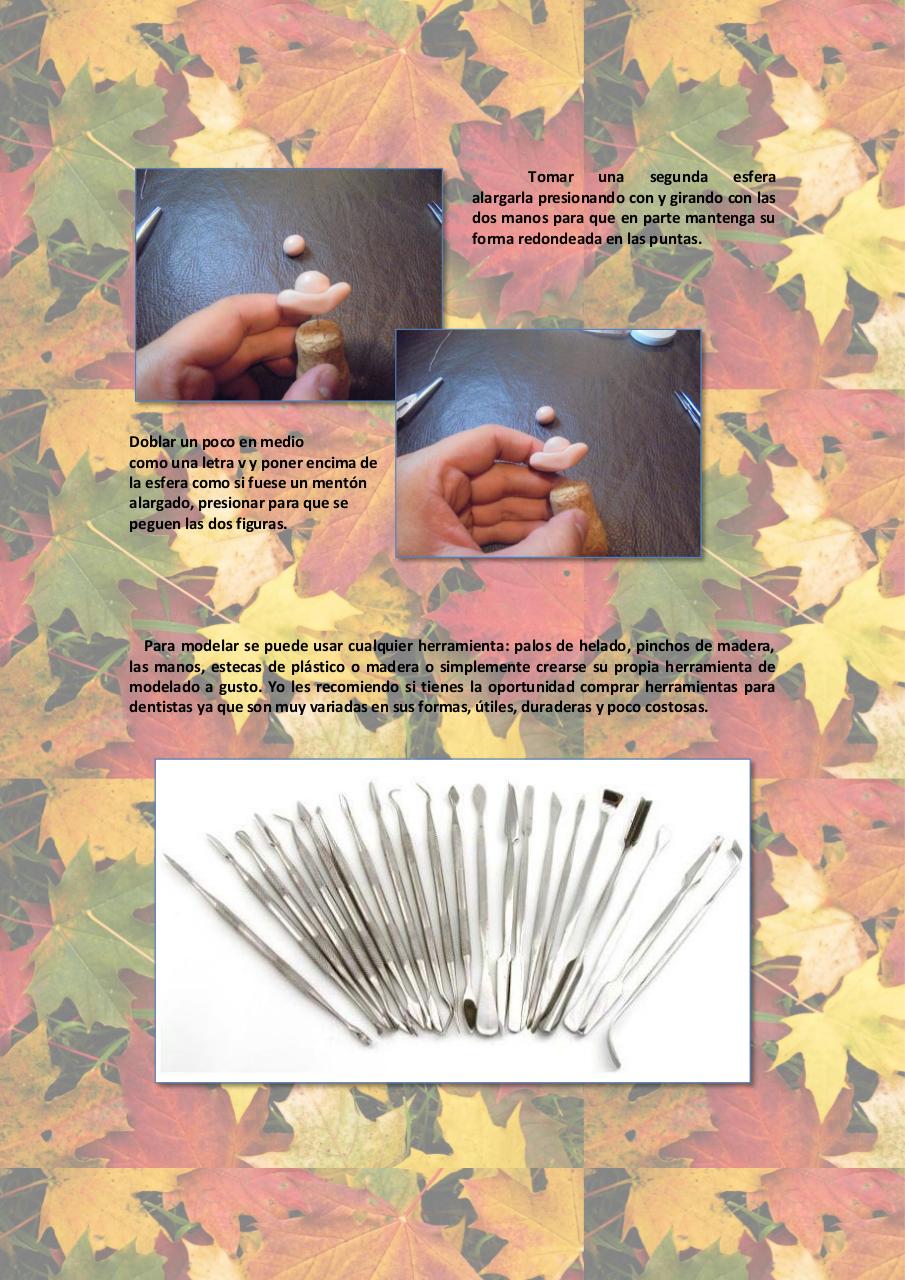 Tomar una segunda esfera alargarla presionando con y girando con las dos manos para que en parte mantenga su forma redondeada en las puntas.

Doblar un poco en medio como una letra v y poner encima de la esfera como si fuese un mentón alargado, presionar para que se peguen las dos figuras.

Para modelar se puede usar cualquier herramienta: palos de helado, pinchos de madera, las manos, estecas de plástico o madera o simplemente crearse su propia herramienta de modelado a gusto. Yo les recomiendo si tienes la oportunidad comprar herramientas para dentistas ya que son muy variadas en sus formas, útiles, duraderas y poco costosas.