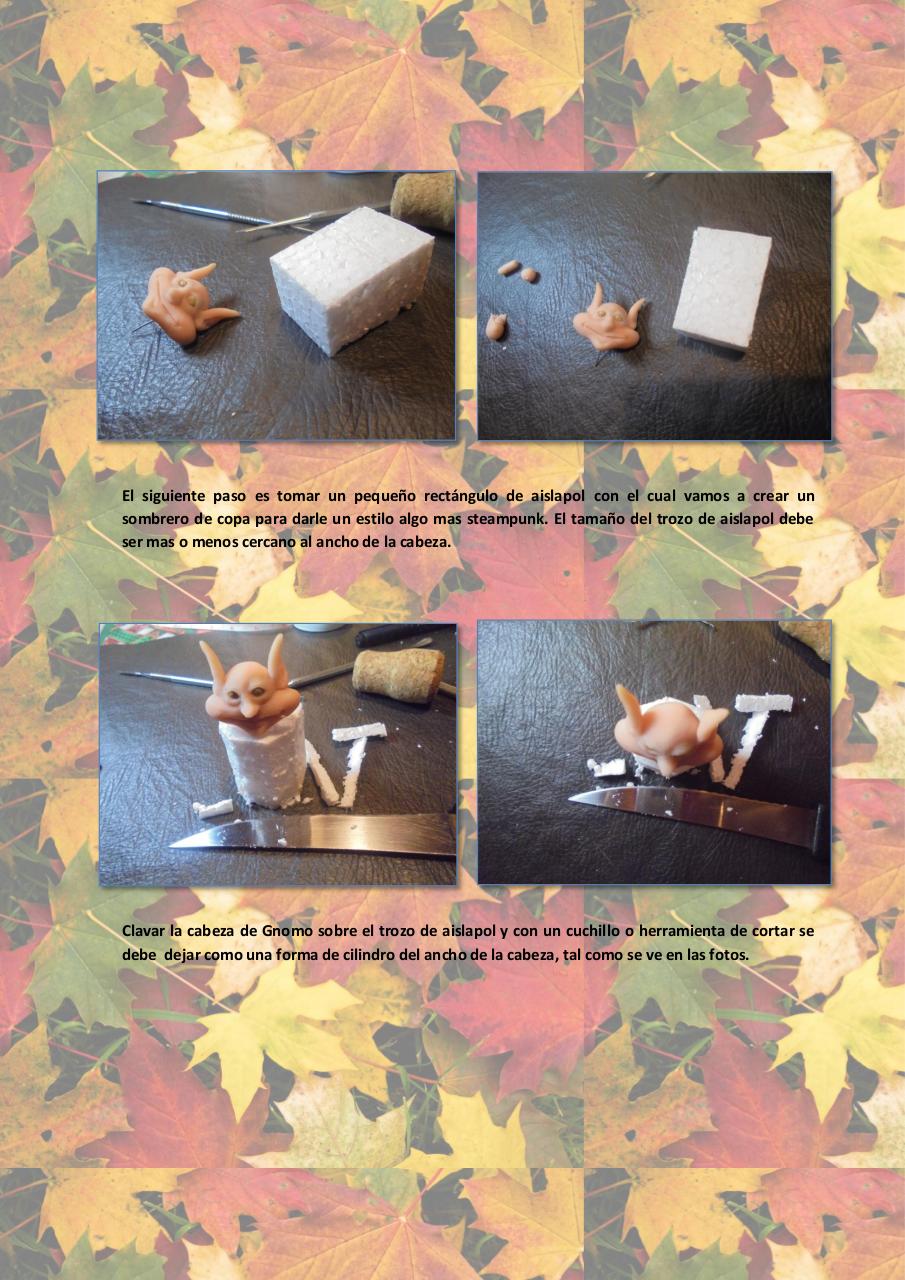 El siguiente paso es tomar un pequeño rectángulo de aislapol con el cual vamos a crear un sombrero de copa para darle un estilo algo mas steampunk. El tamaño del trozo de aislapol debe ser mas o menos cercano al ancho de la cabeza.

Clavar la cabeza de Gnomo sobre el trozo de aislapol y con un cuchillo o herramienta de cortar se debe dejar como una forma de cilindro del ancho de la cabeza, tal como se ve en las fotos.