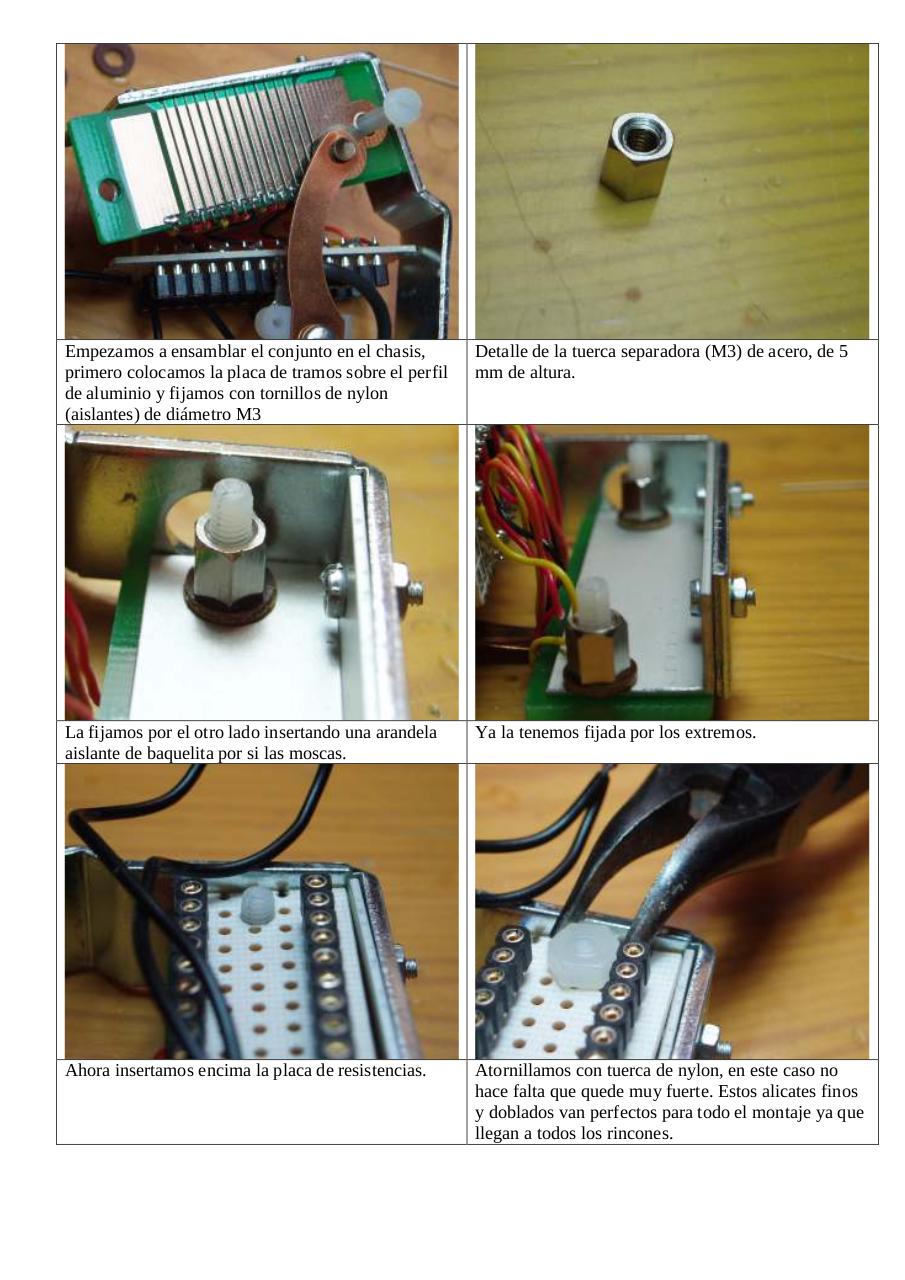 | | |
|---|---|
| Empezamos a ensamblar el conjunto en el chasis, primero colocamos la placa de tramos sobre el perfil de aluminio y fijamos con tornillos de nylon (aislantes) de diámetro M3 | Detalle de la tuerca separadora (M3) de acero, de 5 mm de altura. |
| La fijamos por el otro lado insertando una arandela aislante de baquelita por si las moscas. | Ya la tenemos fijada por los extremos. |
| Ahora insertamos encima la placa de resistencias. | Atornillamos con tuerca de nylon, en este caso no hace falta que quede muy fuerte. Estos alicates finos y doblados van perfectos para todo el montaje ya que llegan a todos los rincones. |