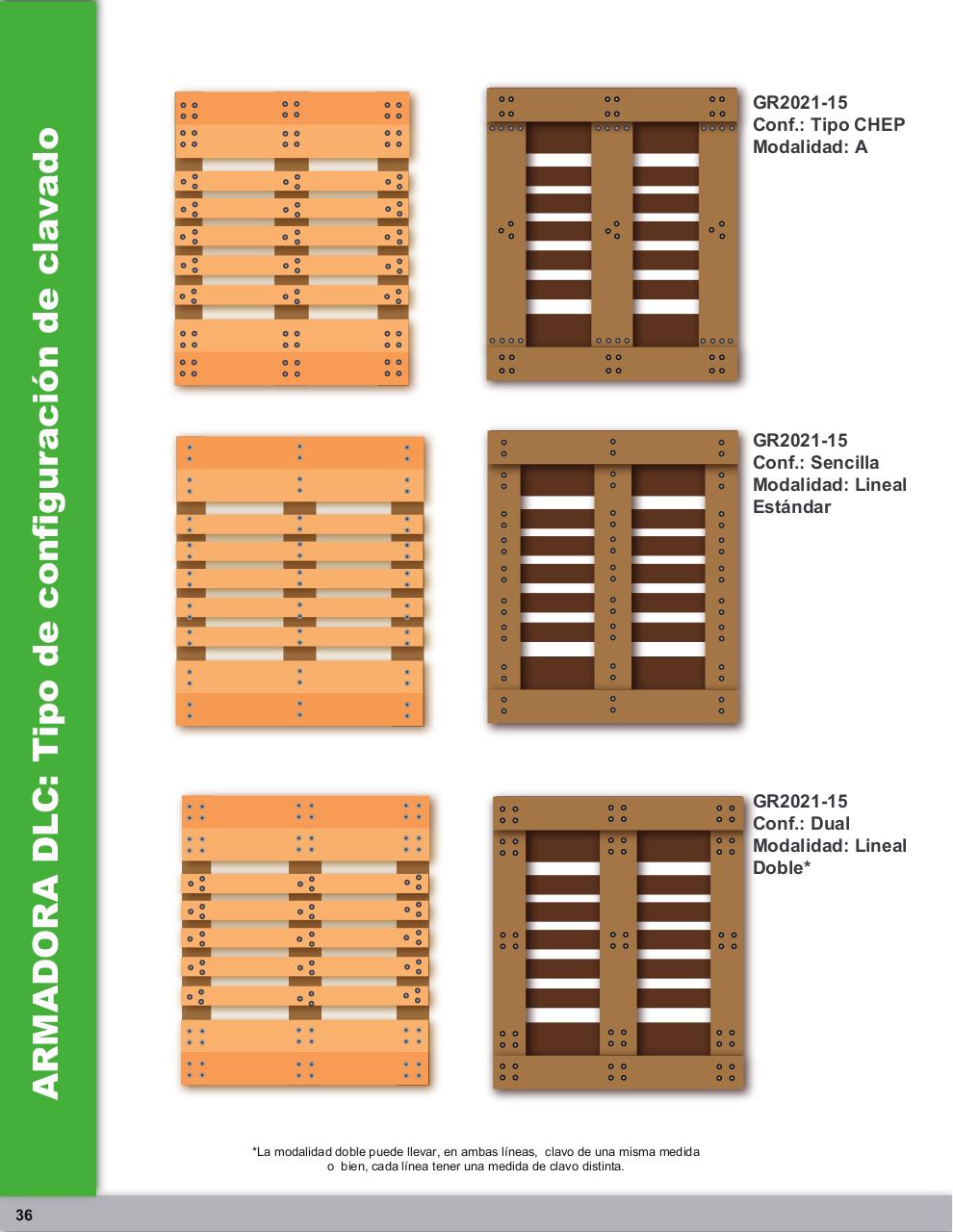 ARMADORA DLC: Tipo de configuración de clavado

GR2021-15
Conf.: Tipo CHEP
Modalidad: A

GR2021-15
Conf.: Sencilla
Modalidad: Lineal Estándar

GR2021-15
Conf.: Dual
Modalidad: Lineal Doble*

*La modalidad doble puede llevar, en ambas líneas, clavo de una misma medida o bien, cada línea tener una medida de clavo distinta.

36