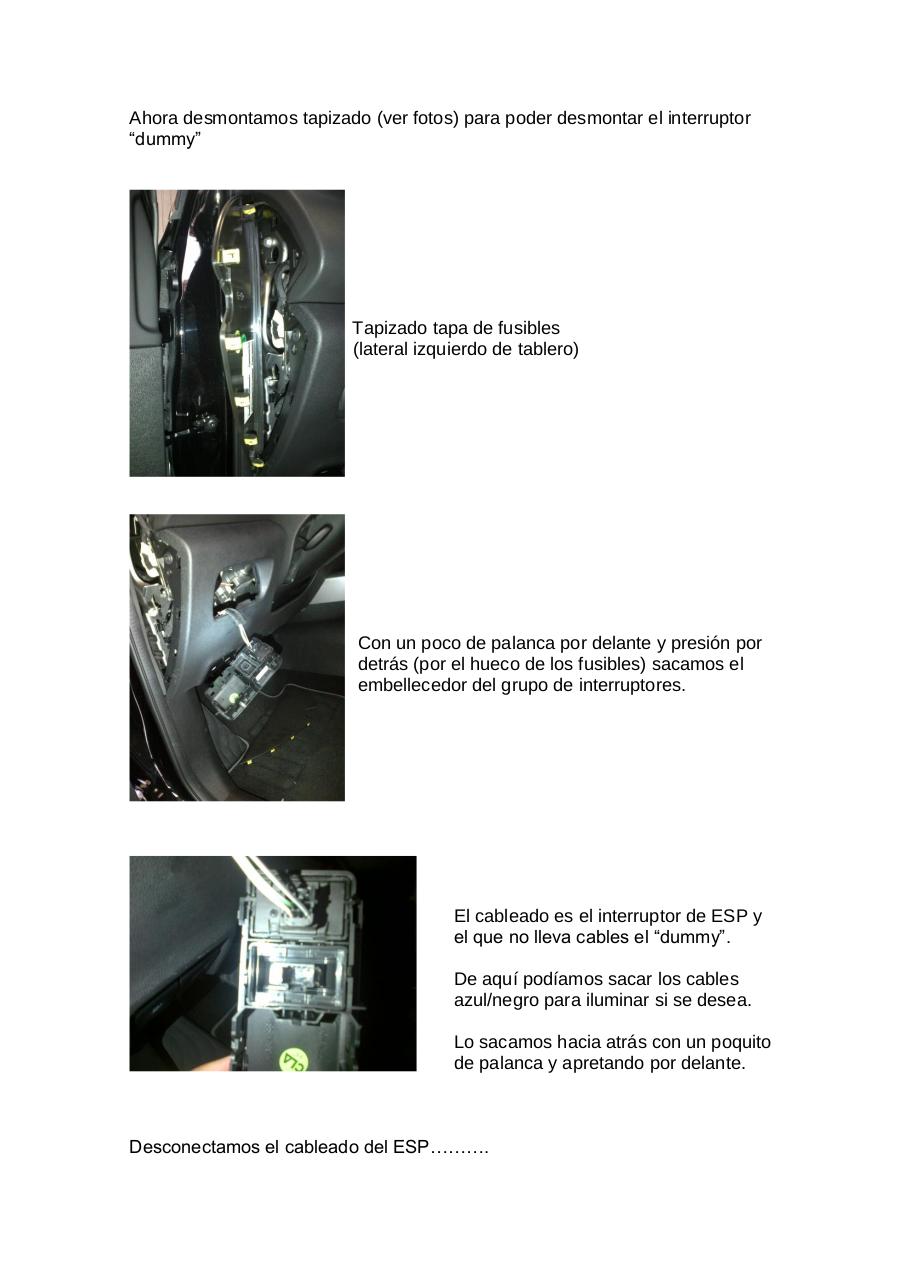 Ahora desmontamos tapizado (ver fotos) para poder desmontar el interruptor “dummy”

Tapizado tapa de fusibles
(lateral izquierdo de tablero)

Con un poco de palanca por delante y presión por detrás (por el hueco de los fusibles) sacamos el embellecedor del grupo de interruptores.

El cableado es el interruptor de ESP y el que no lleva cables el “dummy”.

De aquí podíamos sacar los cables azul/negro para iluminar si se desea.

Lo sacamos hacia atrás con un poquito de palanca y apretando por delante.

Desconectamos el cableado del ESP……….