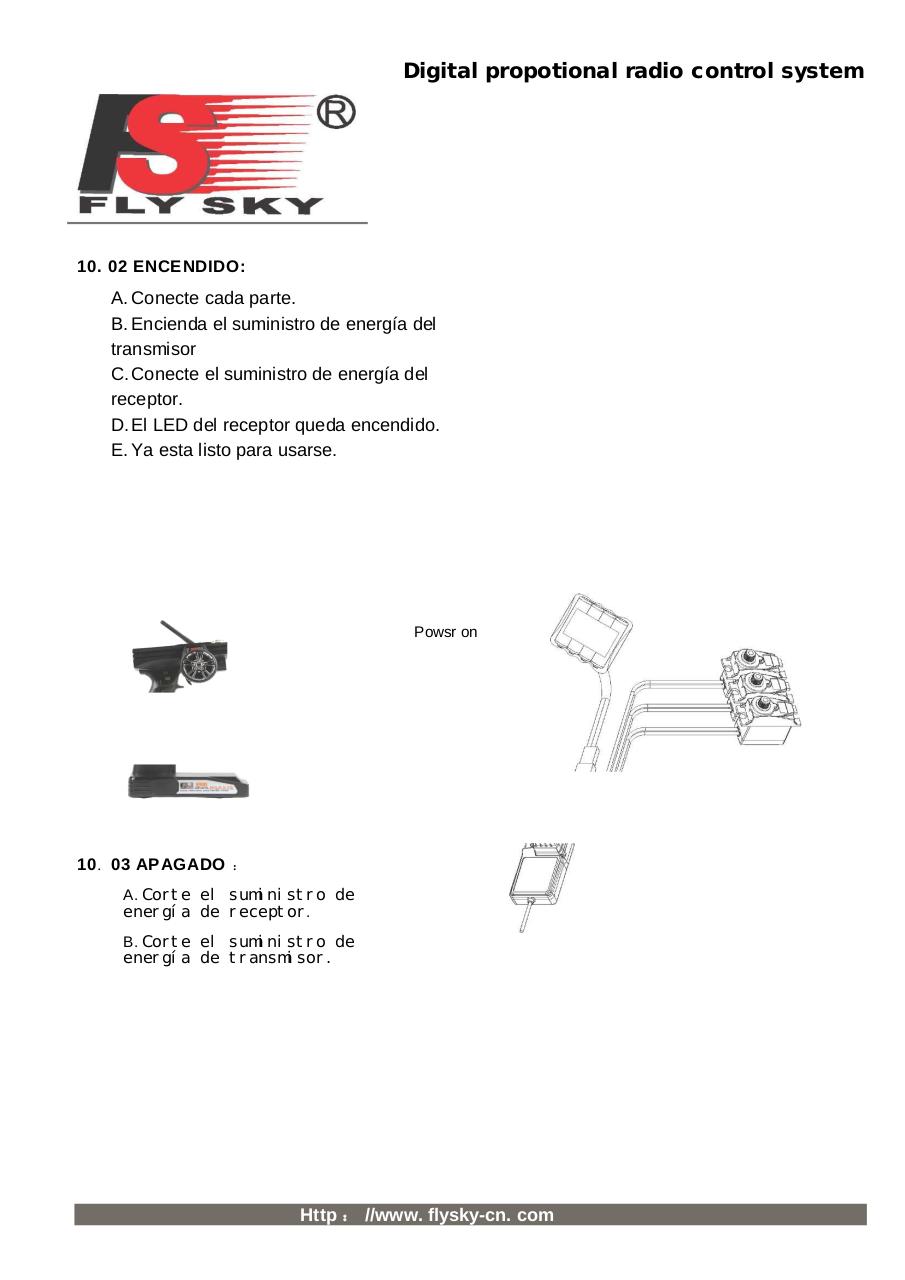 Digital propotional radio control system

FS®
FLY SKY

10. 02 ENCENDIDO:

A. Conecte cada parte.
B. Encienda el suministro de energía del transmisor
C. Conecte el suministro de energía del receptor.
D. El LED del receptor queda encendido.
E. Ya esta listo para usarse.

Powsr on

10. 03 APAGADO :

A. Corte el suministro de energía de receptor.

B. Corte el suministro de energía de transmisor.

Http : //www. flysky-cn. com