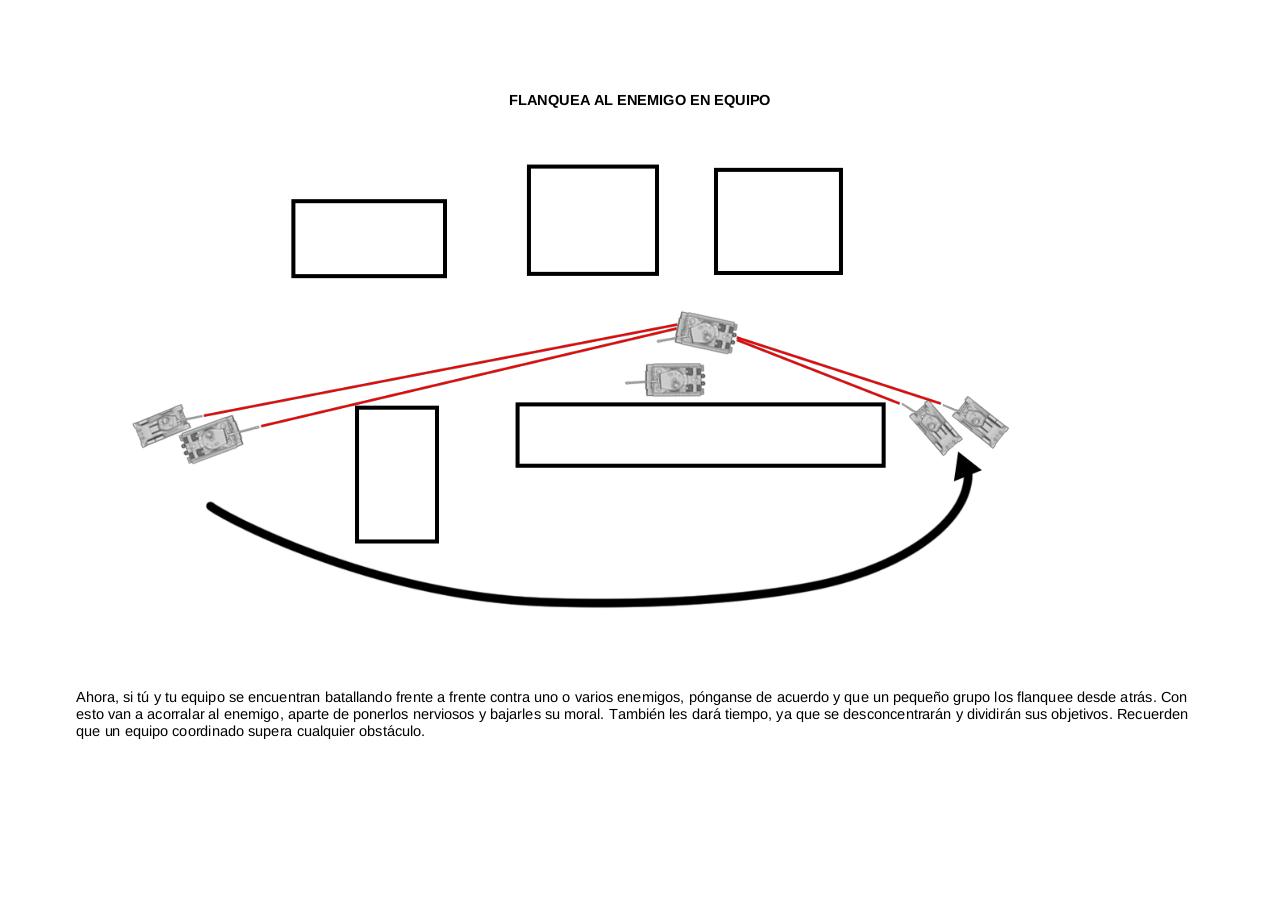 FLANQUEA AL ENEMIGO EN EQUIPO

Ahora, si tú y tu equipo se encuentran batallando frente a frente contra uno o varios enemigos, pónganse de acuerdo y que un pequeño grupo los flanquee desde atrás. Con esto van a acorralar al enemigo, aparte de ponerlos nerviosos y bajarles su moral. También les dará tiempo, ya que se desconcentrarán y dividirán sus objetivos. Recuerden que un equipo coordinado supera cualquier obstáculo.