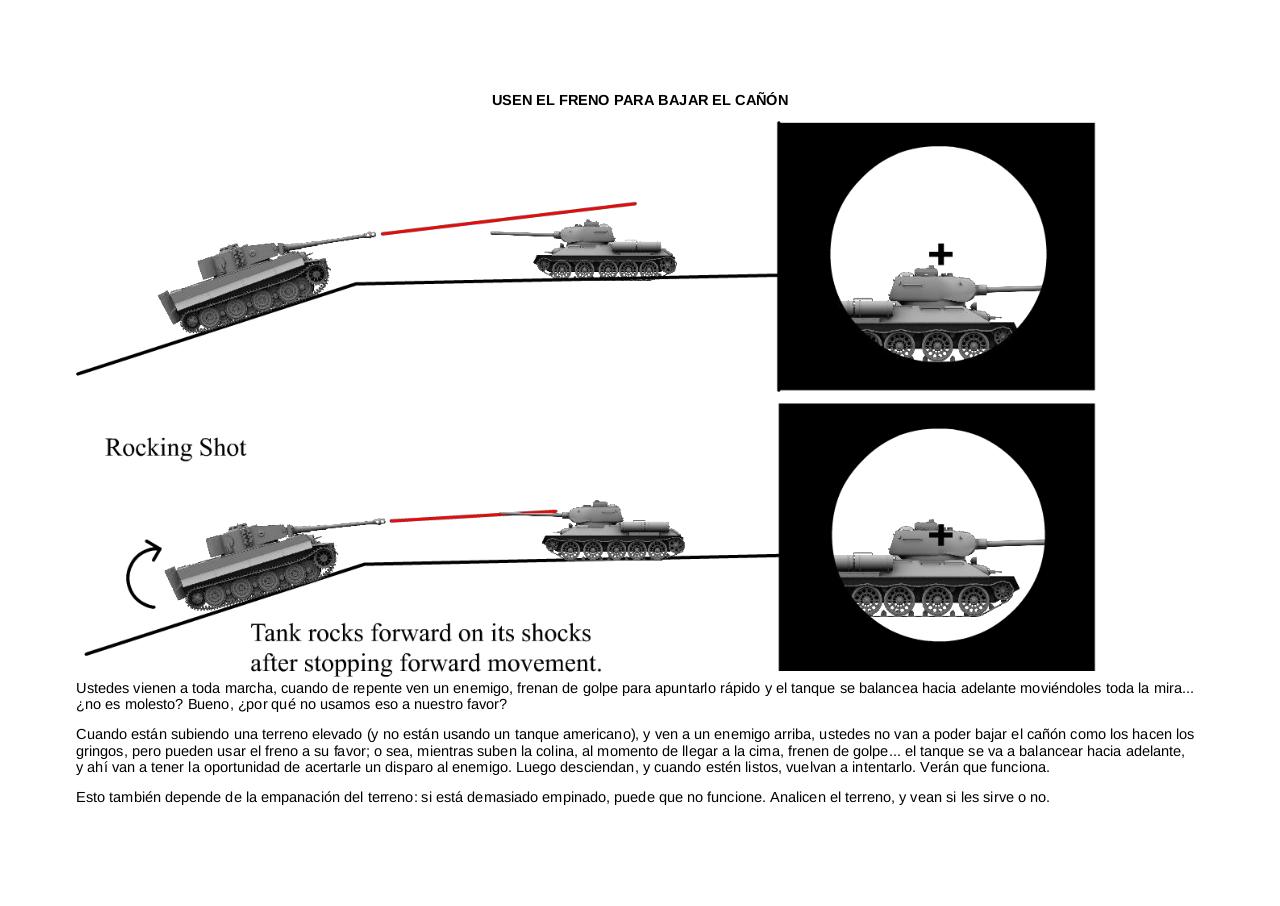 USEN EL FRENO PARA BAJAR EL CAÑÓN

Rocking Shot

Tank rocks forward on its shocks after stopping forward movement.

Ustedes vienen a toda marcha, cuando de repente ven un enemigo, frenan de golpe para apuntarlo rápido y el tanque se balancea hacia adelante moviéndoles toda la mira... ¿no es molesto? Bueno, ¿por qué no usamos eso a nuestro favor?

Cuando están subiendo una terreno elevado (y no están usando un tanque americano), y ven a un enemigo arriba, ustedes no van a poder bajar el cañón como los hacen los gringos, pero pueden usar el freno a su favor; o sea, mientras suben la colina, al momento de llegar a la cima, frenen de golpe... el tanque se va a balancear hacia adelante, y ahí van a tener la oportunidad de acertarle un disparo al enemigo. Luego desciendan, y cuando estén listos, vuelvan a intentarlo. Verán que funciona.

Esto también depende de la empanación del terreno: si está demasiado empinado, puede que no funcione. Analicen el terreno, y vean si les sirve o no.