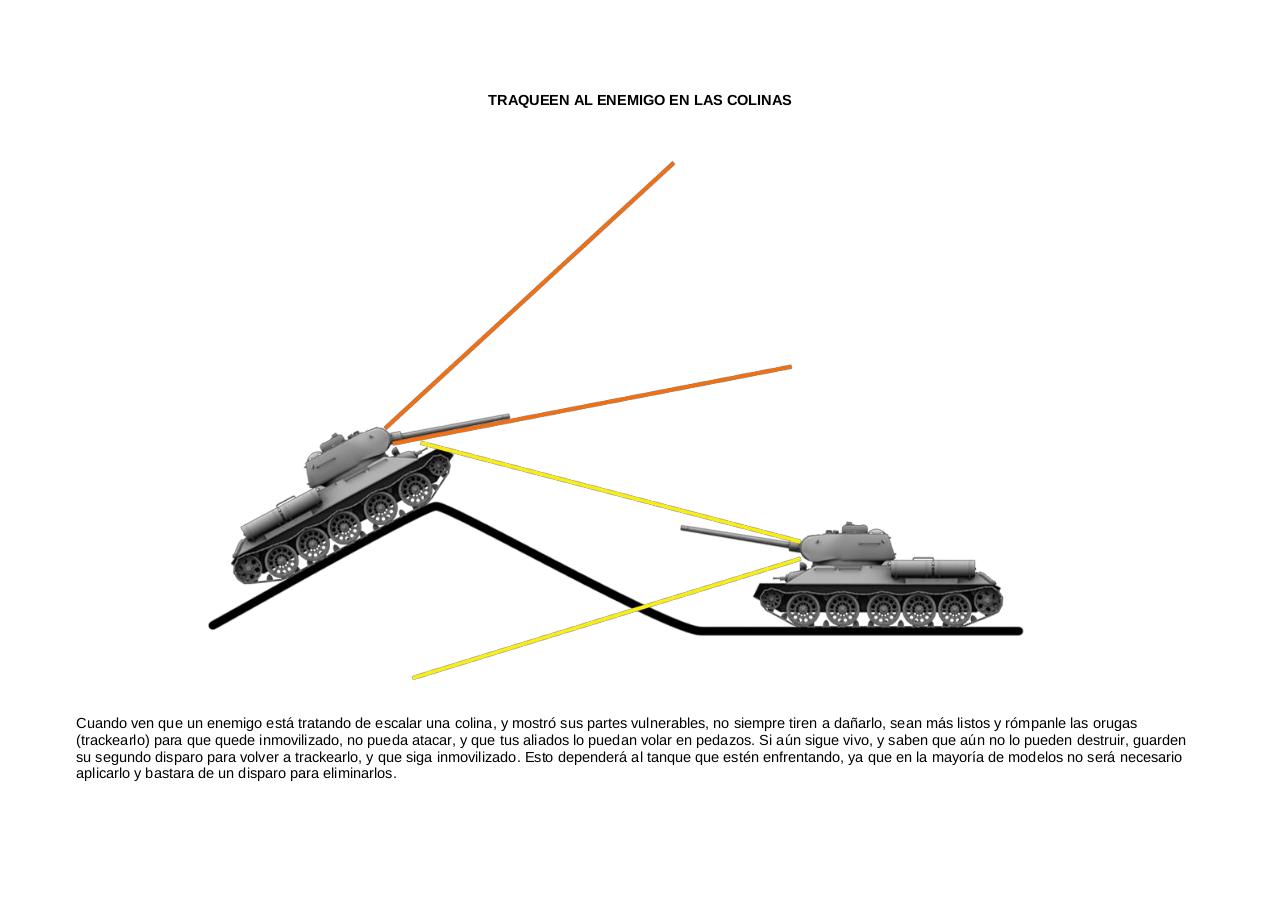 TRAQUEEN AL ENEMIGO EN LAS COLINAS

Cuando ven que un enemigo está tratando de escalar una colina, y mostró sus partes vulnerables, no siempre tiren a dañarlo, sean más listos y rómpanle las orugas (trackearlo) para que quede inmovilizado, no pueda atacar, y que tus aliados lo puedan volar en pedazos. Si aún sigue vivo, y saben que aún no lo pueden destruir, guarden su segundo disparo para volver a trackearlo, y que siga inmovilizado. Esto dependerá al tanque que estén enfrentando, ya que en la mayoría de modelos no será necesario aplicarlo y bastara de un disparo para eliminarlos.