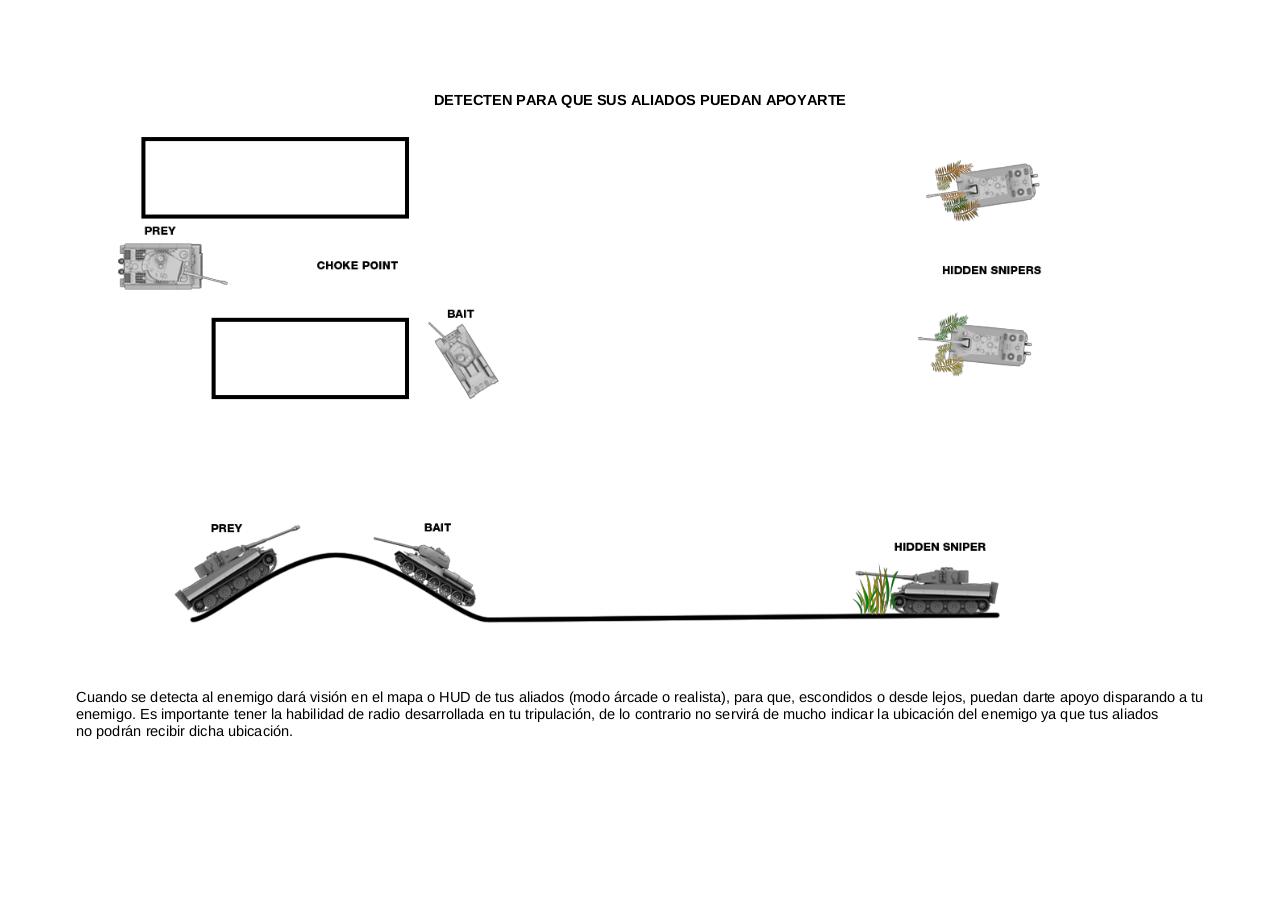 DETECTEN PARA QUE SUS ALIADOS PUEDAN APOYARTE

PREY

CHOKE POINT

BAIT

HIDDEN SNIPERS

PREY

BAIT

HIDDEN SNIPER

Cuando se detecta al enemigo dará visión en el mapa o HUD de tus aliados (modo árcade o realista), para que, escondidos o desde lejos, puedan darte apoyo disparando a tu enemigo. Es importante tener la habilidad de radio desarrollada en tu tripulación, de lo contrario no servirá de mucho indicar la ubicación del enemigo ya que tus aliados no podrán recibir dicha ubicación.