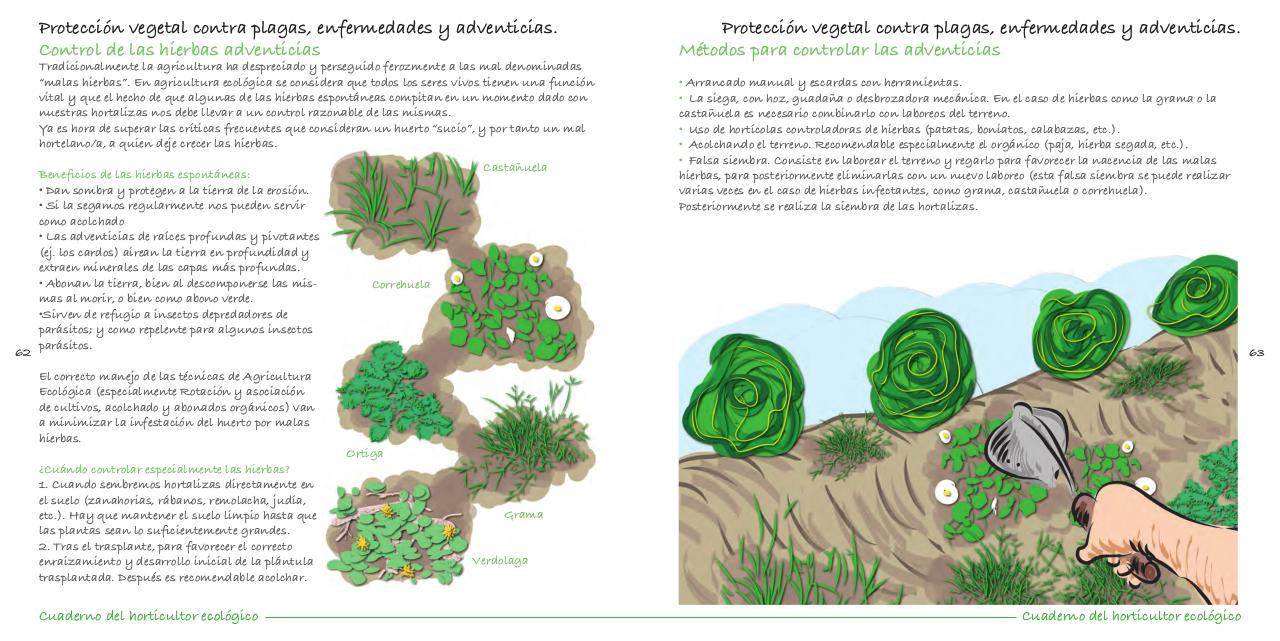 Protección vegetal contra plagas, enfermedades y adventicias.
Control de las hierbas adventicias

Tradicionalmente la agricultura ha despreciado y perseguido ferozmente a las mal denominadas "malas hierbas". En agricultura ecológica se considera que todos los seres vivos tienen una función vital y que el hecho de que algunas de las hierbas espontáneas compitan en un momento dado con nuestras hortalizas nos debe llevar a un control razonable de las mismas.
Ya es hora de superar las críticas frecuentes que consideran un huerto "sucio", y por tanto un mal hortelano/a, a quien deje crecer las hierbas.

Beneficios de las hierbas espontáneas:
• Dan sombra y protegen a la tierra de la erosión.
• Si la segamos regularmente nos pueden servir como acolchado
• Las adventicias de raíces profundas y pivotantes (ej. los cardos) airean la tierra en profundidad y extraen minerales de las capas más profundas.
• Abonan la tierra, bien al descomponerse las mismas al morir, o bien como abono verde.
•Sirven de refugio a insectos depredadores de parásitos; y como repelente para algunos insectos parásitos.

El correcto manejo de las técnicas de Agricultura Ecológica (especialmente Rotación y asociación de cultivos, acolchado y abonados orgánicos) van a minimizar la infestación del huerto por malas hierbas.

¿Cuándo controlar especialmente las hierbas?
1. Cuando sembremos hortalizas directamente en el suelo (zanahorias, rábanos, remolacha, judía, etc.). Hay que mantener el suelo limpio hasta que las plantas sean lo suficientemente grandes.
2. Tras el trasplante, para favorecer el correcto enraizamiento y desarrollo inicial de la plántula trasplantada. Después es recomendable acolchar.

Castañuela
Correhuela
Ortiga
Grama
Verdolaga

62

Cuaderno del horticultor ecológico

Protección vegetal contra plagas, enfermedades y adventicias.
Métodos para controlar las adventicias

• Arrancado manual y escardas con herramientas.
• La siega, con hoz, guadaña o desbrozadora mecánica. En el caso de hierbas como la grama o la castañuela es necesario combinarlo con laboreos del terreno.
• Uso de hortícolas controladoras de hierbas (patatas, boniatos, calabazas, etc.).
• Acolchando el terreno. Recomendable especialmente el orgánico (paja, hierba segada, etc.).
• Falsa siembra. Consiste en laborear el terreno y regarlo para favorecer la nacencia de las malas hierbas, para posteriormente eliminarlas con un nuevo laboreo (esta falsa siembra se puede realizar varias veces en el caso de hierbas infectantes, como grama, castañuela o correhuela). Posteriormente se realiza la siembra de las hortalizas.

63

Cuaderno del horticultor ecológico