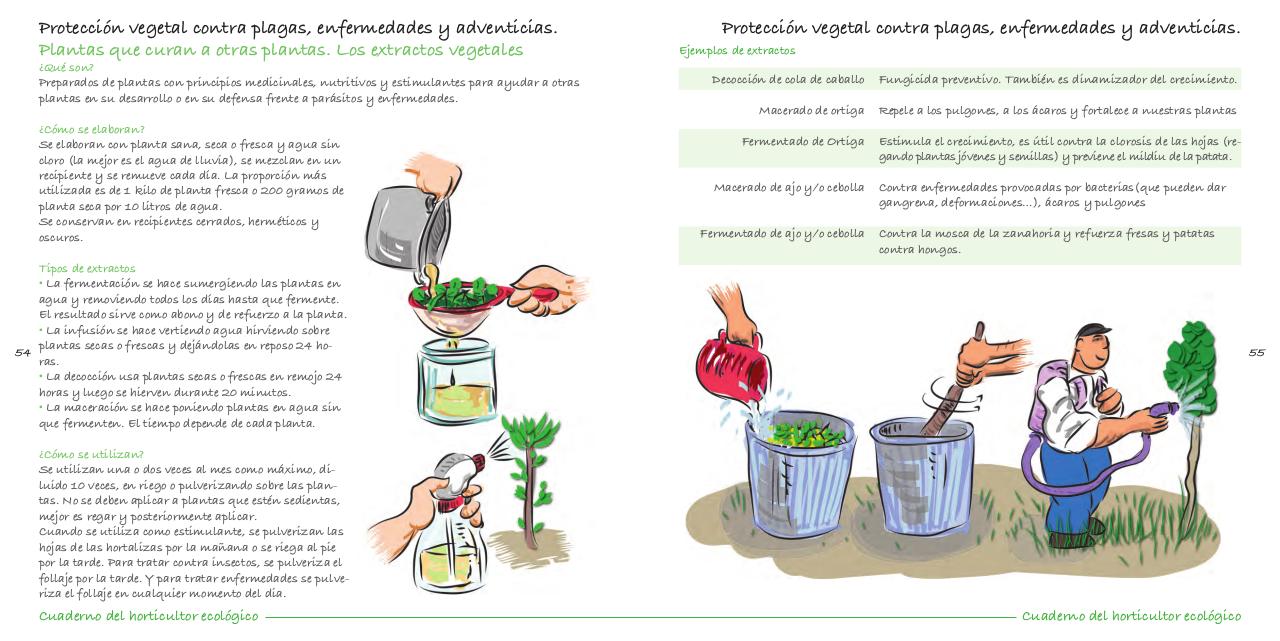 Protección vegetal contra plagas, enfermedades y adventicias.

Plantas que curan a otras plantas. Los extractos vegetales

¿Qué son?
Preparados de plantas con principios medicinales, nutritivos y estimulantes para ayudar a otras plantas en su desarrollo o en su defensa frente a parásitos y enfermedades.

¿Cómo se elaboran?
Se elaboran con planta sana, seca o fresca y agua sin cloro (la mejor es el agua de lluvia), se mezclan en un recipiente y se remueve cada día. La proporción más utilizada es de 1 kilo de planta fresca o 200 gramos de planta seca por 10 litros de agua.
Se conservan en recipientes cerrados, herméticos y oscuros.

Tipos de extractos
• La fermentación se hace sumergiendo las plantas en agua y removiendo todos los días hasta que fermente. El resultado sirve como abono y de refuerzo a la planta.
• La infusión se hace vertiendo agua hirviendo sobre plantas secas o frescas y dejándolas en reposo 24 horas.
• La decocción usa plantas secas o frescas en remojo 24 horas y luego se hierven durante 20 minutos.
• La maceración se hace poniendo plantas en agua sin que fermenten. El tiempo depende de cada planta.

¿Cómo se utilizan?
Se utilizan una o dos veces al mes como máximo, diluido 10 veces, en riego o pulverizando sobre las plantas. No se deben aplicar a plantas que estén sedientas, mejor es regar y posteriormente aplicar.
Cuando se utiliza como estimulante, se pulverizan las hojas de las hortalizas por la mañana o se riega al pie por la tarde. Para tratar contra insectos, se pulveriza el follaje por la tarde. Y para tratar enfermedades se pulveriza el follaje en cualquier momento del día.

54

Cuaderno del horticultor ecológico

Protección vegetal contra plagas, enfermedades y adventicias.

Ejemplos de extractos

| | |
|---|---|
| Decocción de cola de caballo | Fungicida preventivo. También es dinamizador del crecimiento. |
| Macerado de ortiga | Repele a los pulgones, a los ácaros y fortalece a nuestras plantas |
| Fermentado de Ortiga | Estimula el crecimiento, es útil contra la clorosis de las hojas (regando plantas jóvenes y semillas) y previene el mildiu de la patata. |
| Macerado de ajo y/o cebolla | Contra enfermedades provocadas por bacterias (que pueden dar gangrena, deformaciones...), ácaros y pulgones |
| Fermentado de ajo y/o cebolla | Contra la mosca de la zanahoria y refuerza fresas y patatas contra hongos. |

55

Cuaderno del horticultor ecológico