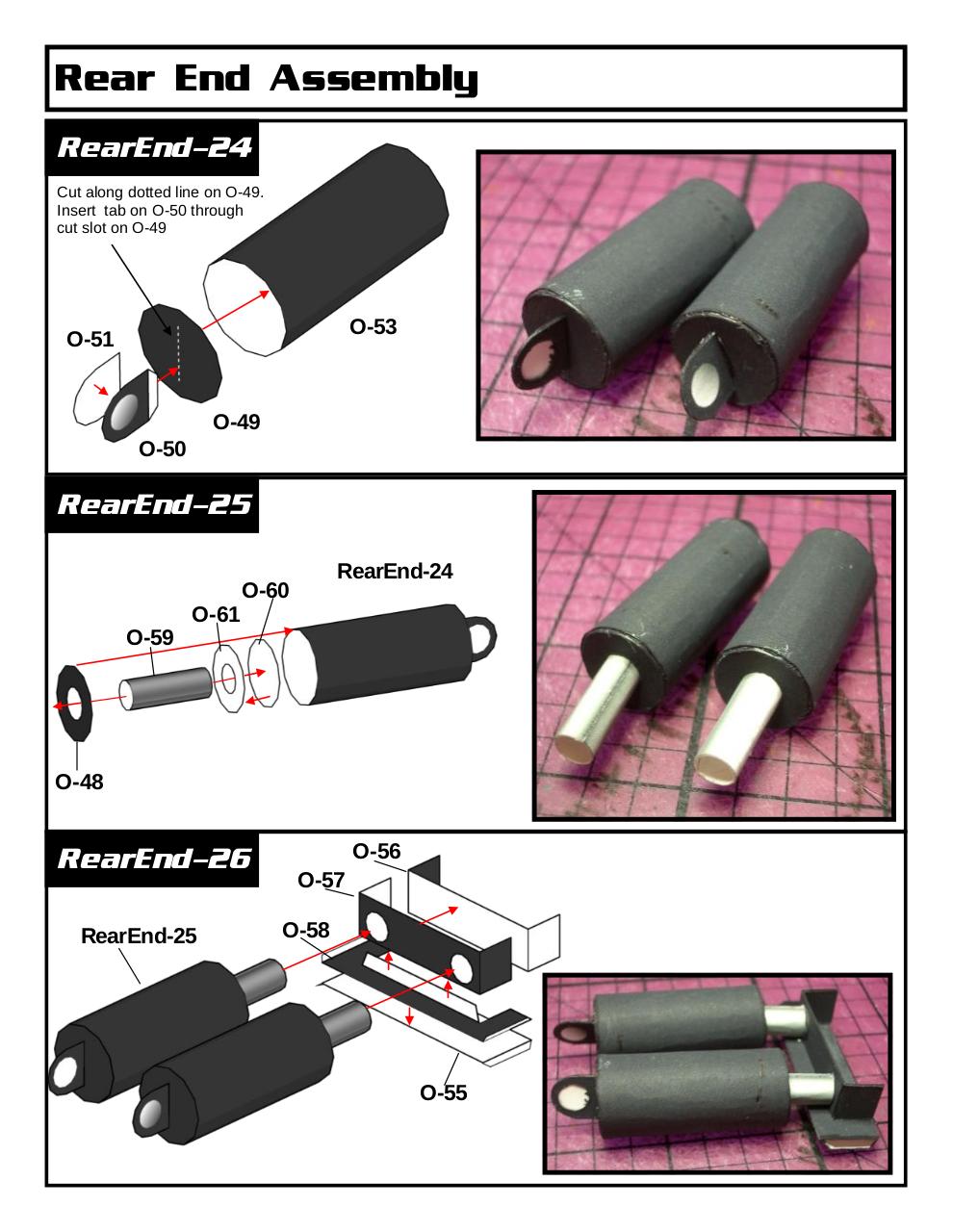 Rear End Assembly

RearEnd-24

Cut along dotted line on O-49. Insert tab on O-50 through cut slot on O-49

O-51

O-50

O-49

O-53

RearEnd-25

RearEnd-24

O-60

O-61

O-59

O-48

RearEnd-26

O-56

O-57

O-58

RearEnd-25

O-55