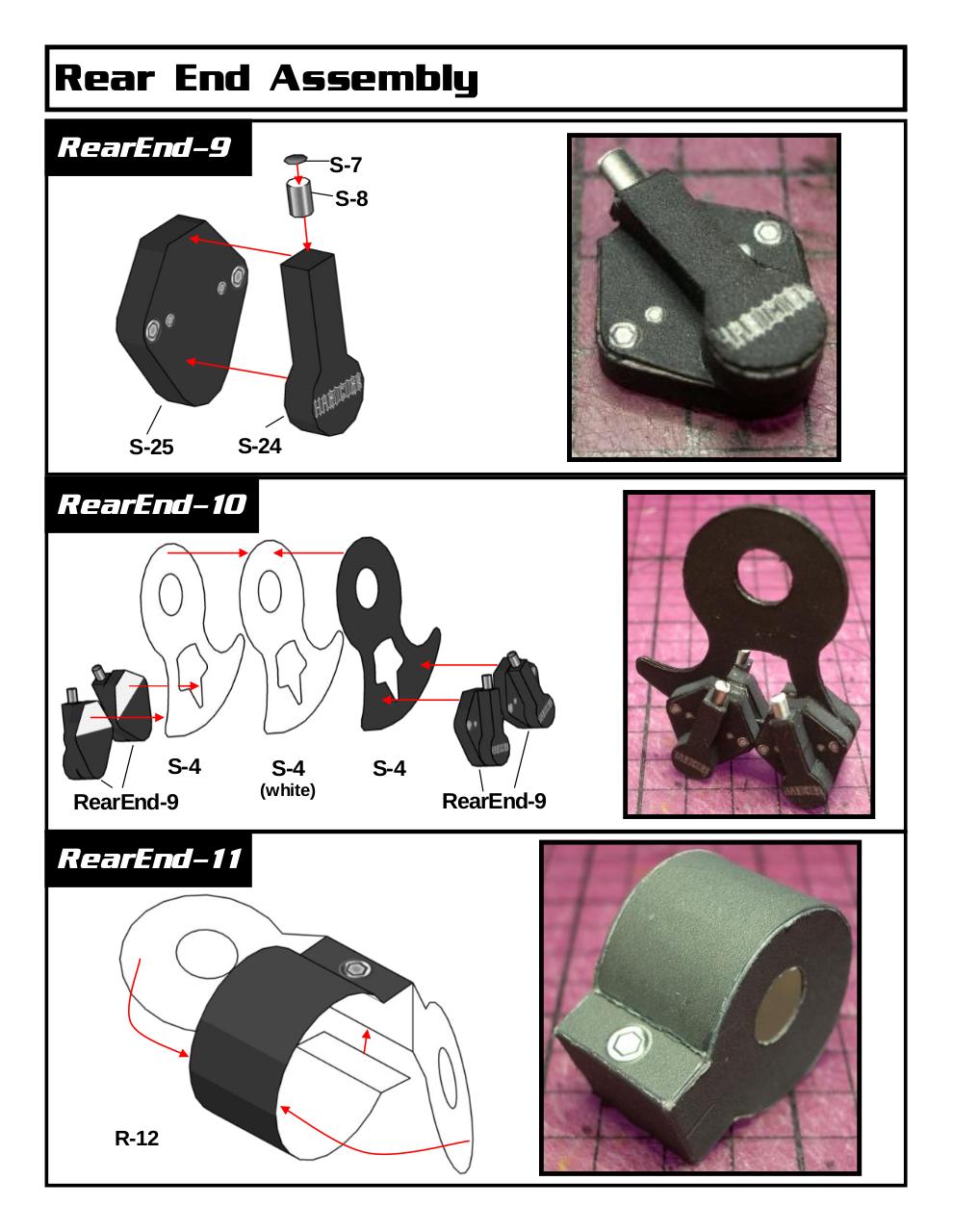 Rear End Assembly

RearEnd-9

S-7

S-8

S-25

S-24

RearEnd-10

S-4

S-4
(white)

S-4

RearEnd-9

RearEnd-9

RearEnd-11

R-12