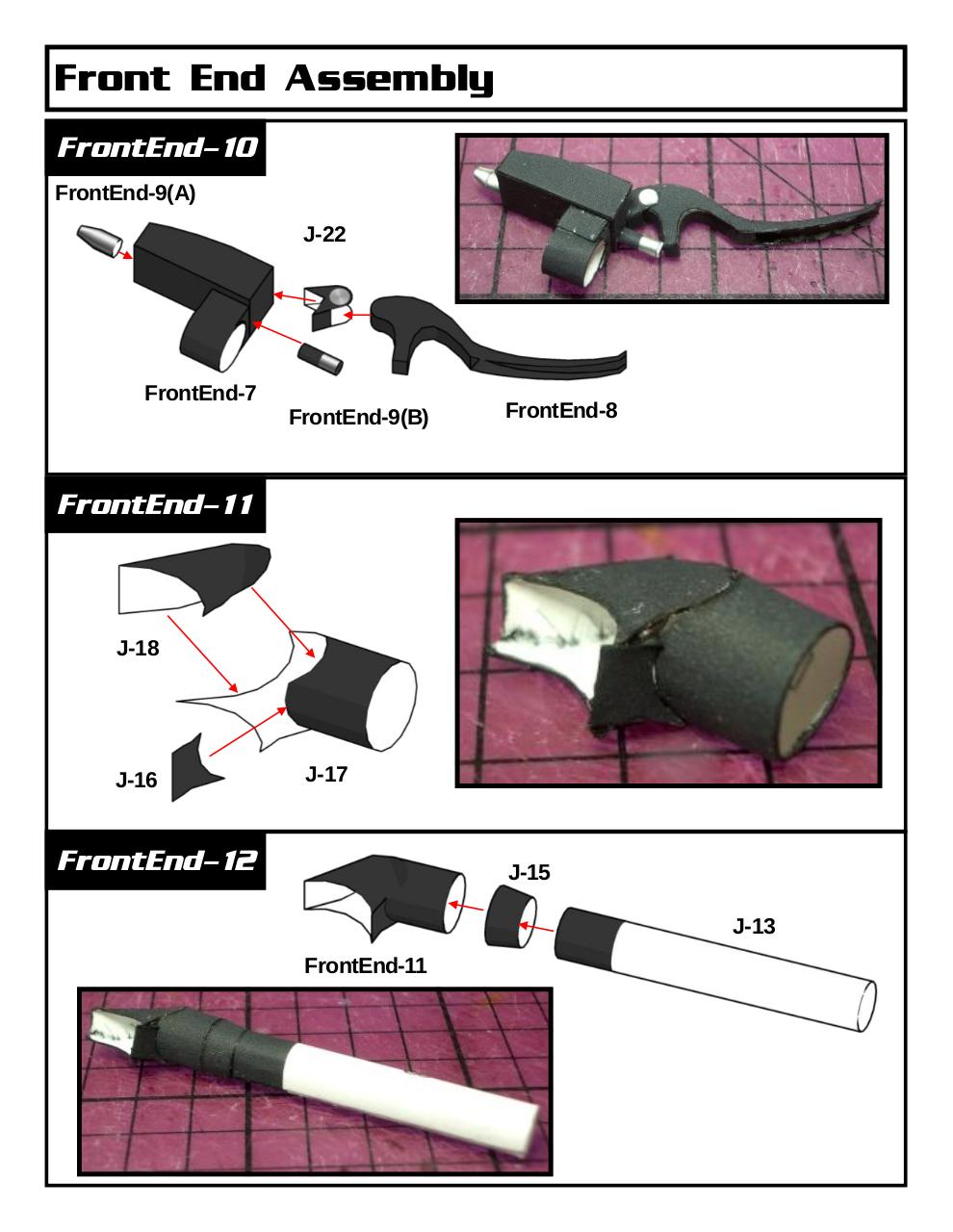 Front End Assembly

FrontEnd-10

FrontEnd-9(A)

J-22

FrontEnd-7

FrontEnd-9(B)

FrontEnd-8

FrontEnd-11

J-18

J-16

J-17

FrontEnd-12

J-15

J-13

FrontEnd-11