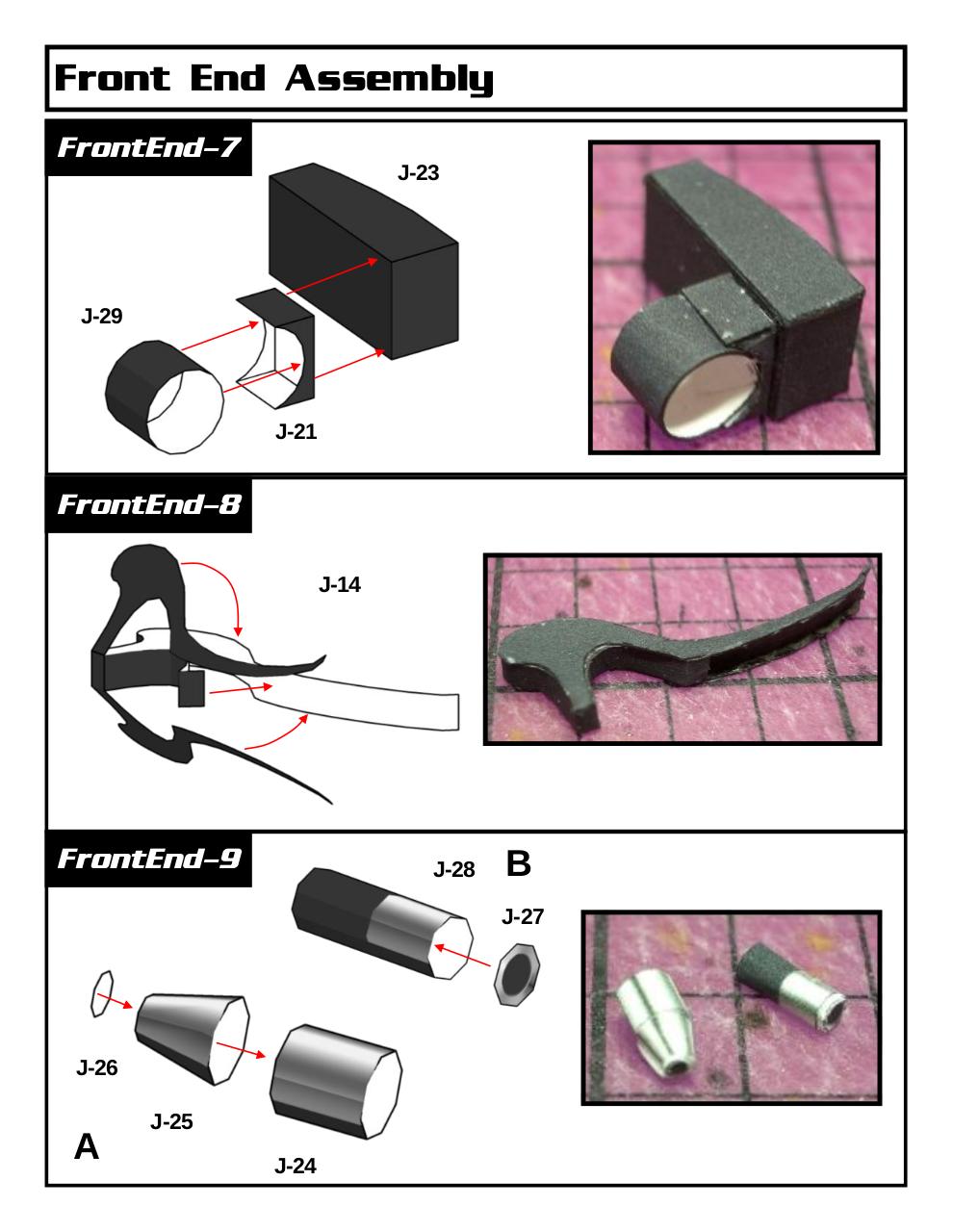 Front End Assembly

FrontEnd-7

J-23

J-29

J-21

FrontEnd-8

J-14

FrontEnd-9

J-28

B

J-27

J-26

J-25

A

J-24